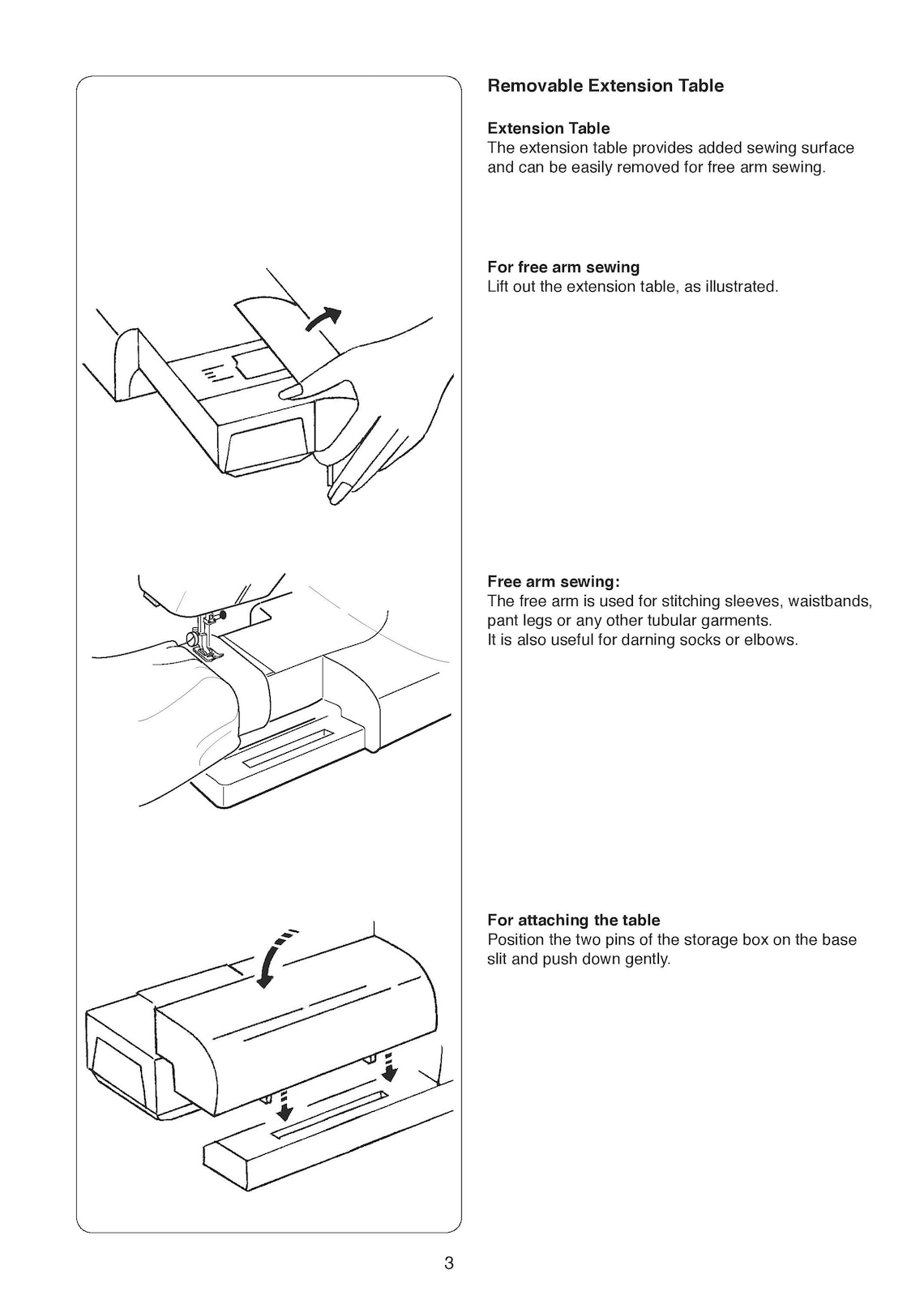 Removable Extension Table

Extension Table
The extension table provides added sewing surface and can be easily removed for free arm sewing.

For free arm sewing
Lift out the extension table, as illustrated.

Free arm sewing:
The free arm is used for stitching sleeves, waistbands, pant legs or any other tubular garments.
It is also useful for darning socks or elbows.

For attaching the table
Position the two pins of the storage box on the base slit and push down gently.

3