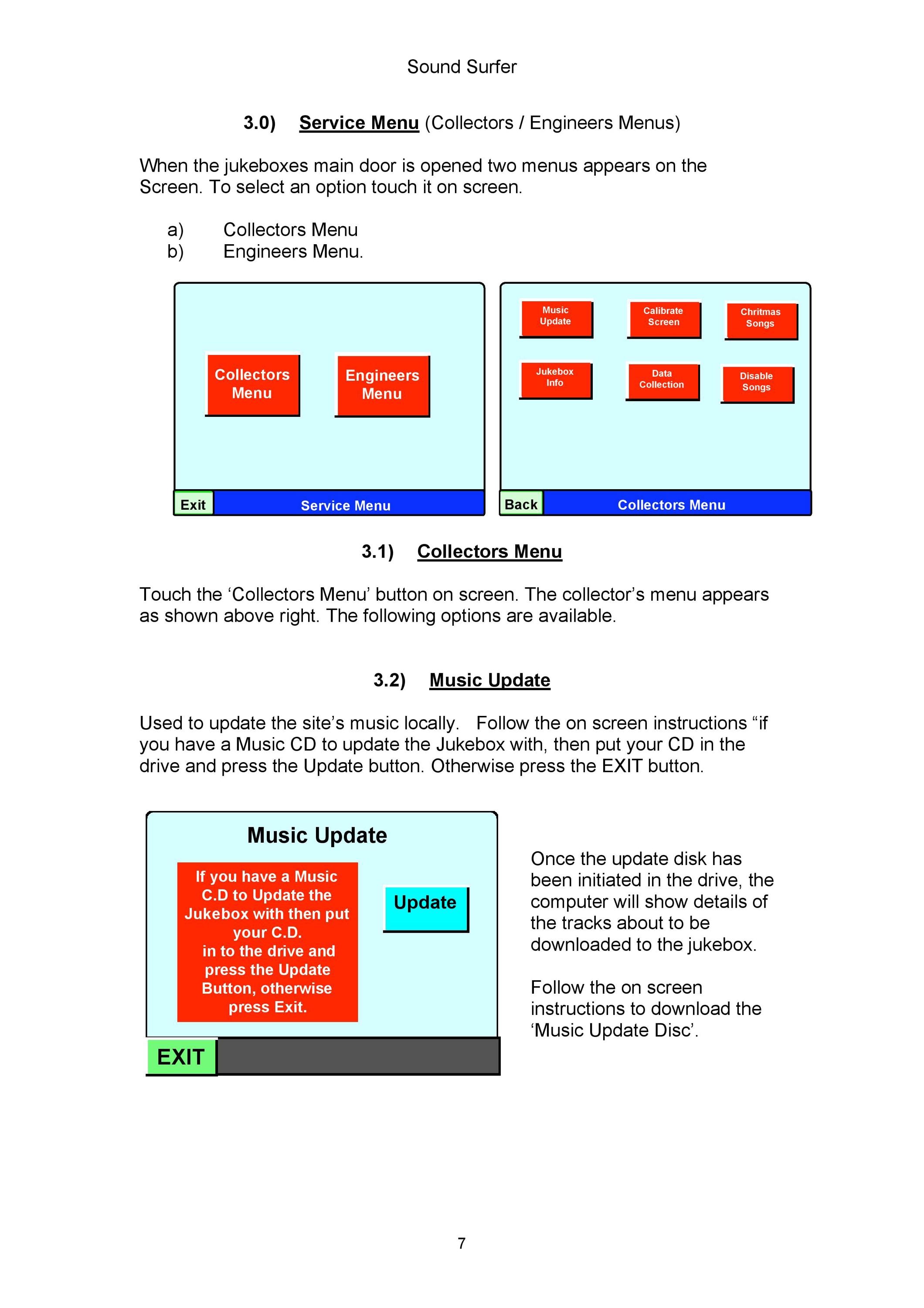 Sound Surfer

3.0) Service Menu (Collectors / Engineers Menus)

When the jukeboxes main door is opened two menus appears on the Screen. To select an option touch it on screen.

a) Collectors Menu
b) Engineers Menu.

Collectors Menu

Engineers Menu

Exit

Service Menu

Music Update

Calibrate Screen

Chritmas Songs

Jukebox Info

Data Collection

Disable Songs

Back

Collectors Menu

3.1) Collectors Menu

Touch the ‘Collectors Menu’ button on screen. The collector’s menu appears as shown above right. The following options are available.

3.2) Music Update

Used to update the site’s music locally. Follow the on screen instructions “if you have a Music CD to update the Jukebox with, then put your CD in the drive and press the Update button. Otherwise press the EXIT button.

Music Update

If you have a Music C.D to Update the Jukebox with then put your C.D. in to the drive and press the Update Button, otherwise press Exit.

Update

EXIT

Once the update disk has been initiated in the drive, the computer will show details of the tracks about to be downloaded to the jukebox.

Follow the on screen instructions to download the ‘Music Update Disc’.

7