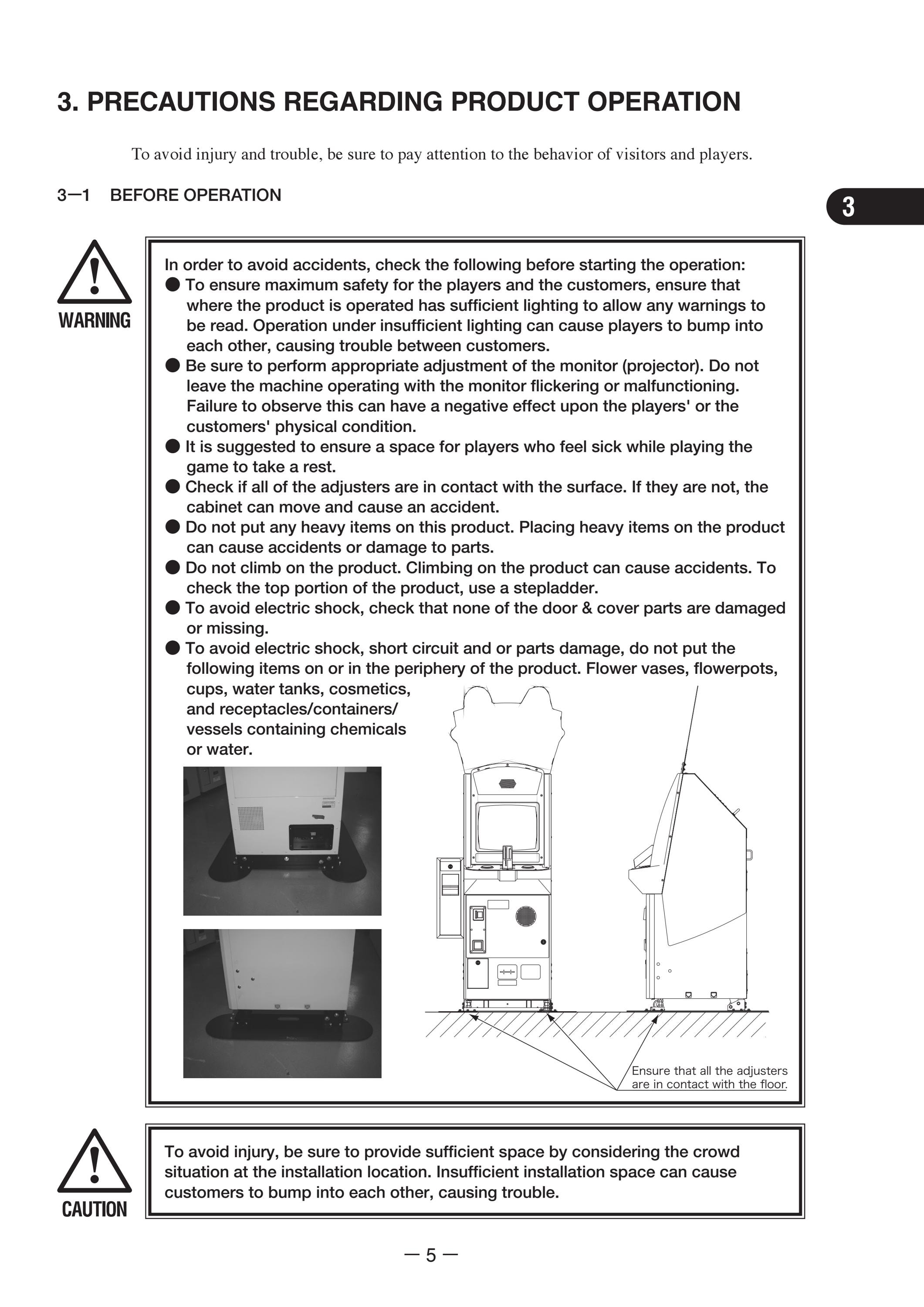 3. PRECAUTIONS REGARDING PRODUCT OPERATION

To avoid injury and trouble, be sure to pay attention to the behavior of visitors and players.

3—1 BEFORE OPERATION

3

WARNING

In order to avoid accidents, check the following before starting the operation:
● To ensure maximum safety for the players and the customers, ensure that where the product is operated has sufficient lighting to allow any warnings to be read. Operation under insufficient lighting can cause players to bump into each other, causing trouble between customers.
● Be sure to perform appropriate adjustment of the monitor (projector). Do not leave the machine operating with the monitor flickering or malfunctioning. Failure to observe this can have a negative effect upon the players' or the customers' physical condition.
● It is suggested to ensure a space for players who feel sick while playing the game to take a rest.
● Check if all of the adjusters are in contact with the surface. If they are not, the cabinet can move and cause an accident.
● Do not put any heavy items on this product. Placing heavy items on the product can cause accidents or damage to parts.
● Do not climb on the product. Climbing on the product can cause accidents. To check the top portion of the product, use a stepladder.
● To avoid electric shock, check that none of the door & cover parts are damaged or missing.
● To avoid electric shock, short circuit and or parts damage, do not put the following items on or in the periphery of the product. Flower vases, flowerpots, cups, water tanks, cosmetics, and receptacles/containers/ vessels containing chemicals or water.

Ensure that all the adjusters are in contact with the floor.

CAUTION

To avoid injury, be sure to provide sufficient space by considering the crowd situation at the installation location. Insufficient installation space can cause customers to bump into each other, causing trouble.

— 5 —