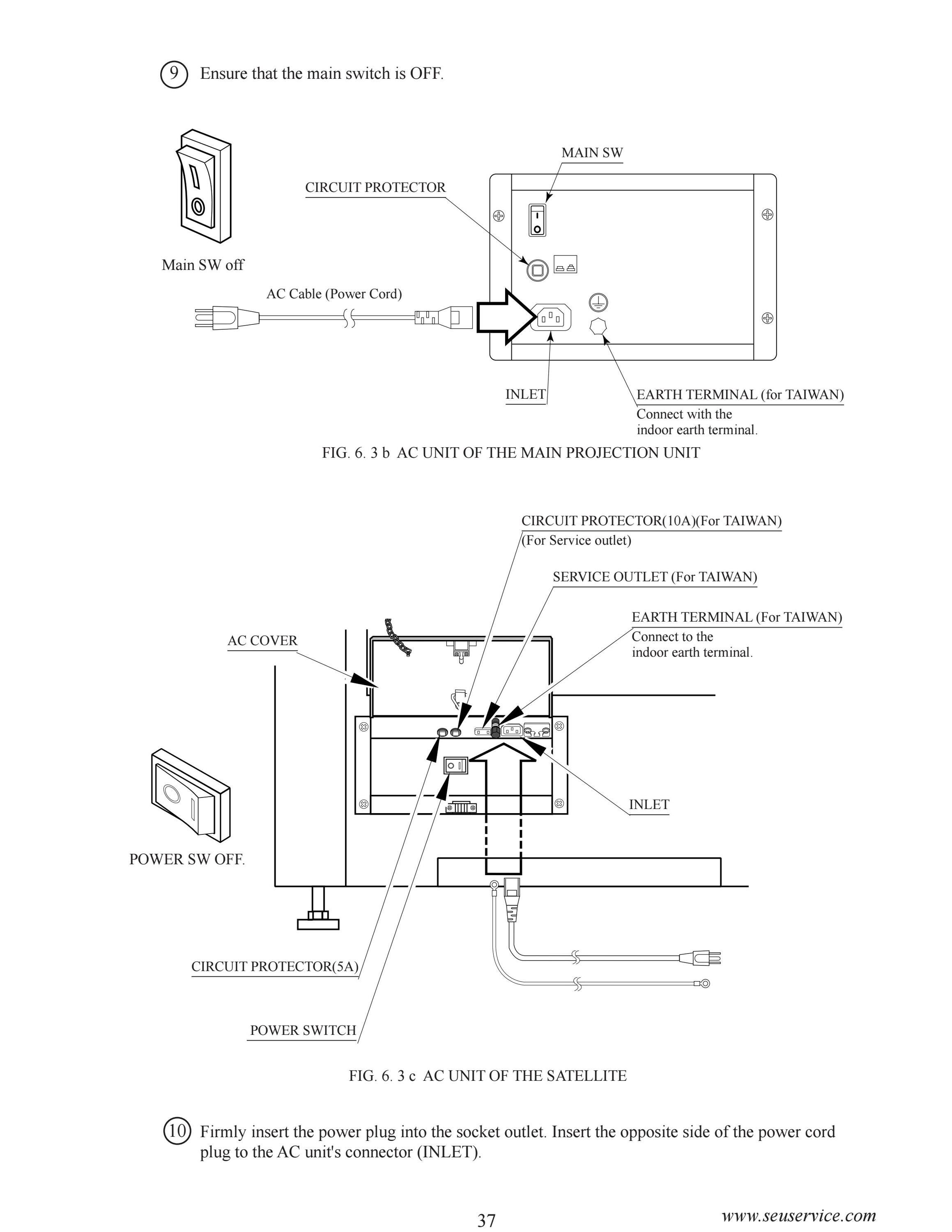 9 Ensure that the main switch is OFF.

Main SW off

MAIN SW

CIRCUIT PROTECTOR

AC Cable (Power Cord)

INLET

EARTH TERMINAL (for TAIWAN)
Connect with the indoor earth terminal.

FIG. 6. 3 b AC UNIT OF THE MAIN PROJECTION UNIT

CIRCUIT PROTECTOR(10A)(For TAIWAN)
(For Service outlet)

SERVICE OUTLET (For TAIWAN)

EARTH TERMINAL (For TAIWAN)
Connect to the indoor earth terminal.

AC COVER

INLET

POWER SW OFF.

CIRCUIT PROTECTOR(5A)

POWER SWITCH

FIG. 6. 3 c AC UNIT OF THE SATELLITE

10 Firmly insert the power plug into the socket outlet. Insert the opposite side of the power cord plug to the AC unit's connector (INLET).

37

www.seuservice.com