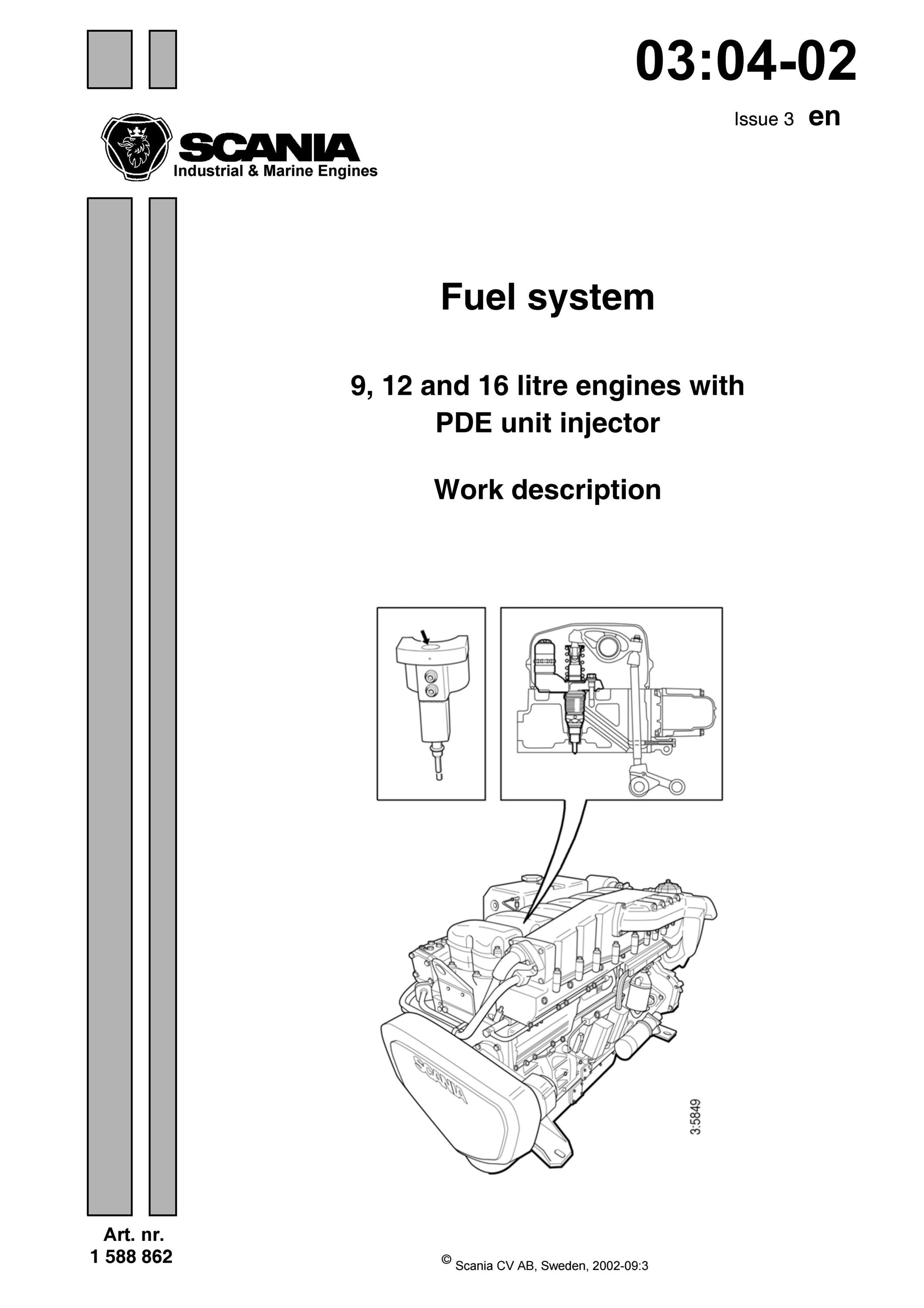 03:04-02

Issue 3 en

SCANIA
Industrial & Marine Engines

Fuel system

9, 12 and 16 litre engines with PDE unit injector

Work description

SCANIA

3:5849

Art. nr.
1 588 862

© Scania CV AB, Sweden, 2002-09:3