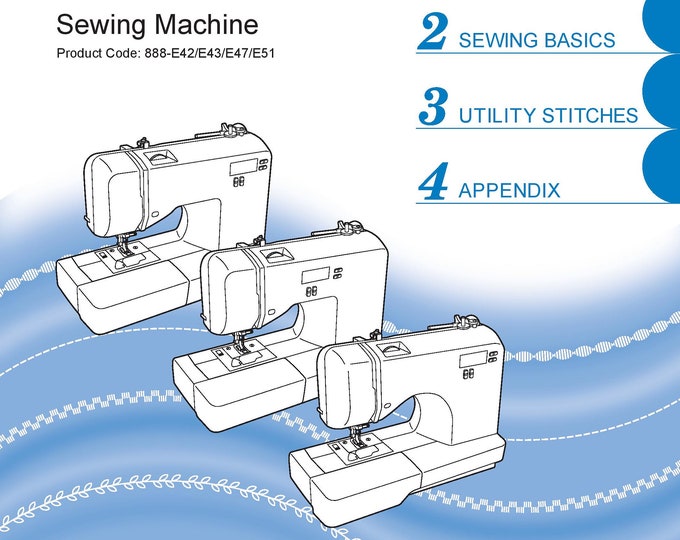 Sewing Machine
Product Code: 888-E42/E43/E47/E51

2 SEWING BASICS

3 UTILITY STITCHES

4 APPENDIX