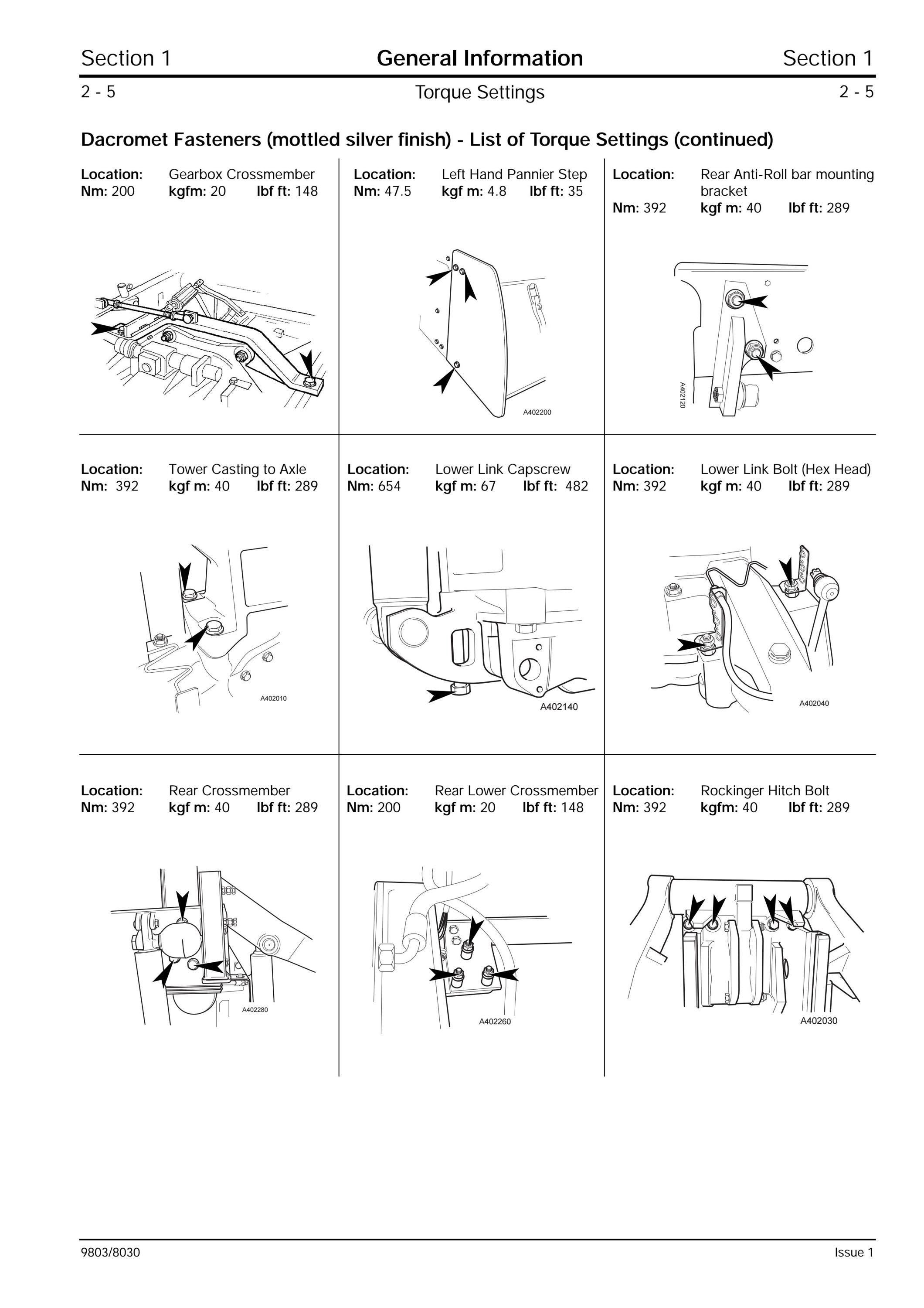 Section 1 General Information Section 1

2 - 5 Torque Settings 2 - 5

Dacromet Fasteners (mottled silver finish) - List of Torque Settings (continued)

Location: Gearbox Crossmember
Nm: 200 kgfm: 20 lbf ft: 148

Location: Left Hand Pannier Step
Nm: 47.5 kgf m: 4.8 lbf ft: 35

A402200

Location: Rear Anti-Roll bar mounting bracket
Nm: 392 kgf m: 40 lbf ft: 289

A402120

Location: Tower Casting to Axle
Nm: 392 kgf m: 40 lbf ft: 289

A402010

Location: Lower Link Capscrew
Nm: 654 kgf m: 67 lbf ft: 482

A402140

Location: Lower Link Bolt (Hex Head)
Nm: 392 kgf m: 40 lbf ft: 289

A402040

Location: Rear Crossmember
Nm: 392 kgf m: 40 lbf ft: 289

A402280

Location: Rear Lower Crossmember
Nm: 200 kgf m: 20 lbf ft: 148

A402260

Location: Rockinger Hitch Bolt
Nm: 392 kgfm: 40 lbf ft: 289

A402030

9803/8030 Issue 1