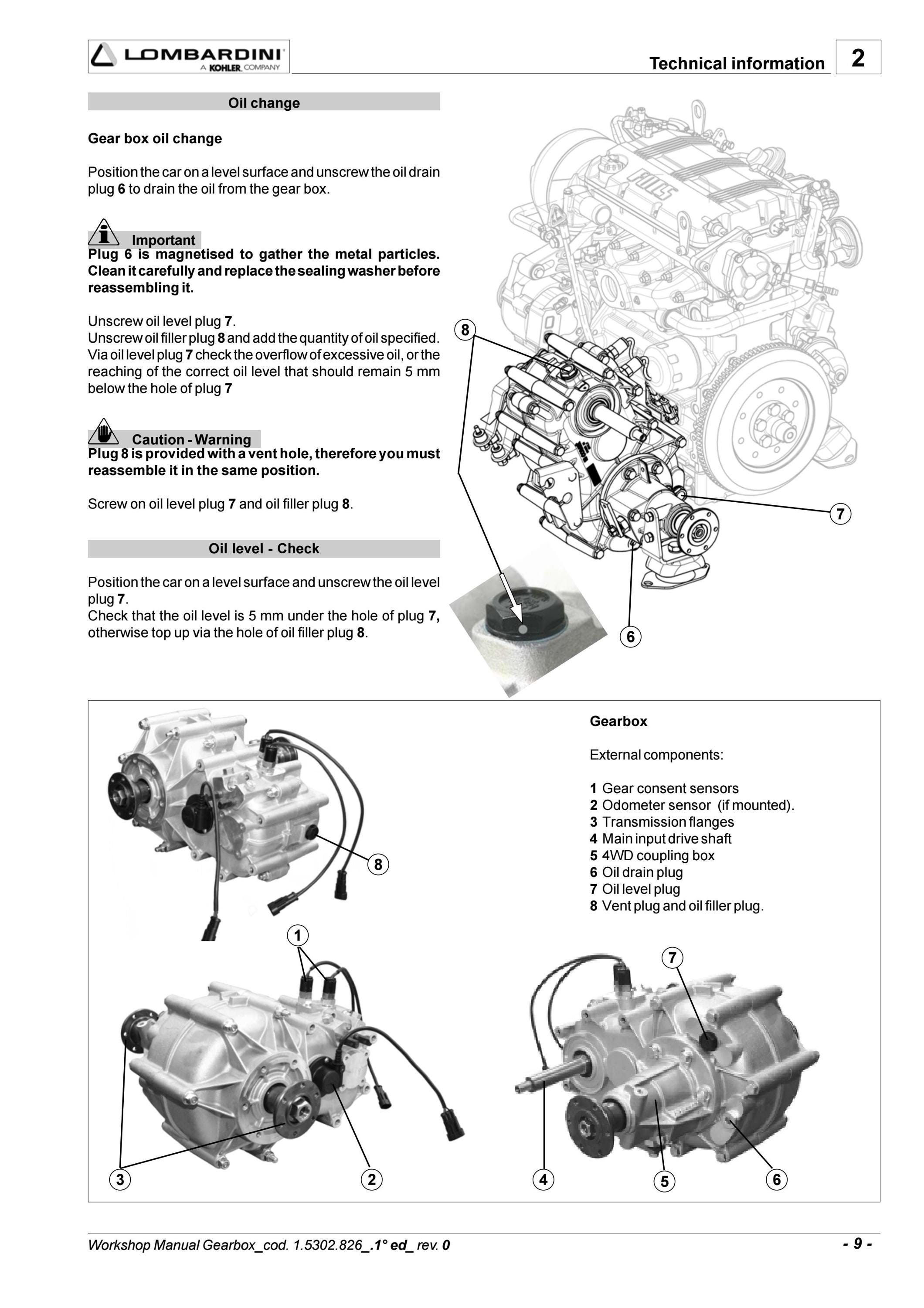 LOMBARDINI
A KOHLER COMPANY

Technical information 2

Oil change

Gear box oil change

Position the car on a level surface and unscrew the oil drain plug 6 to drain the oil from the gear box.

Important
Plug 6 is magnetised to gather the metal particles. Clean it carefully and replace the sealing washer before reassembling it.

Unscrew oil level plug 7.
Unscrew oil filler plug 8 and add the quantity of oil specified. Via oil level plug 7 check the overflow of excessive oil, or the reaching of the correct oil level that should remain 5 mm below the hole of plug 7

Caution - Warning
Plug 8 is provided with a vent hole, therefore you must reassemble it in the same position.

Screw on oil level plug 7 and oil filler plug 8.

Oil level - Check

Position the car on a level surface and unscrew the oil level plug 7.
Check that the oil level is 5 mm under the hole of plug 7, otherwise top up via the hole of oil filler plug 8.

8
7
6

Gearbox

External components:

1 Gear consent sensors
2 Odometer sensor (if mounted).
3 Transmission flanges
4 Main input drive shaft
5 4WD coupling box
6 Oil drain plug
7 Oil level plug
8 Vent plug and oil filler plug.

8
1
7
3
2
4
5
6

Workshop Manual Gearbox_cod. 1.5302.826_.1° ed_ rev. 0

- 9 -