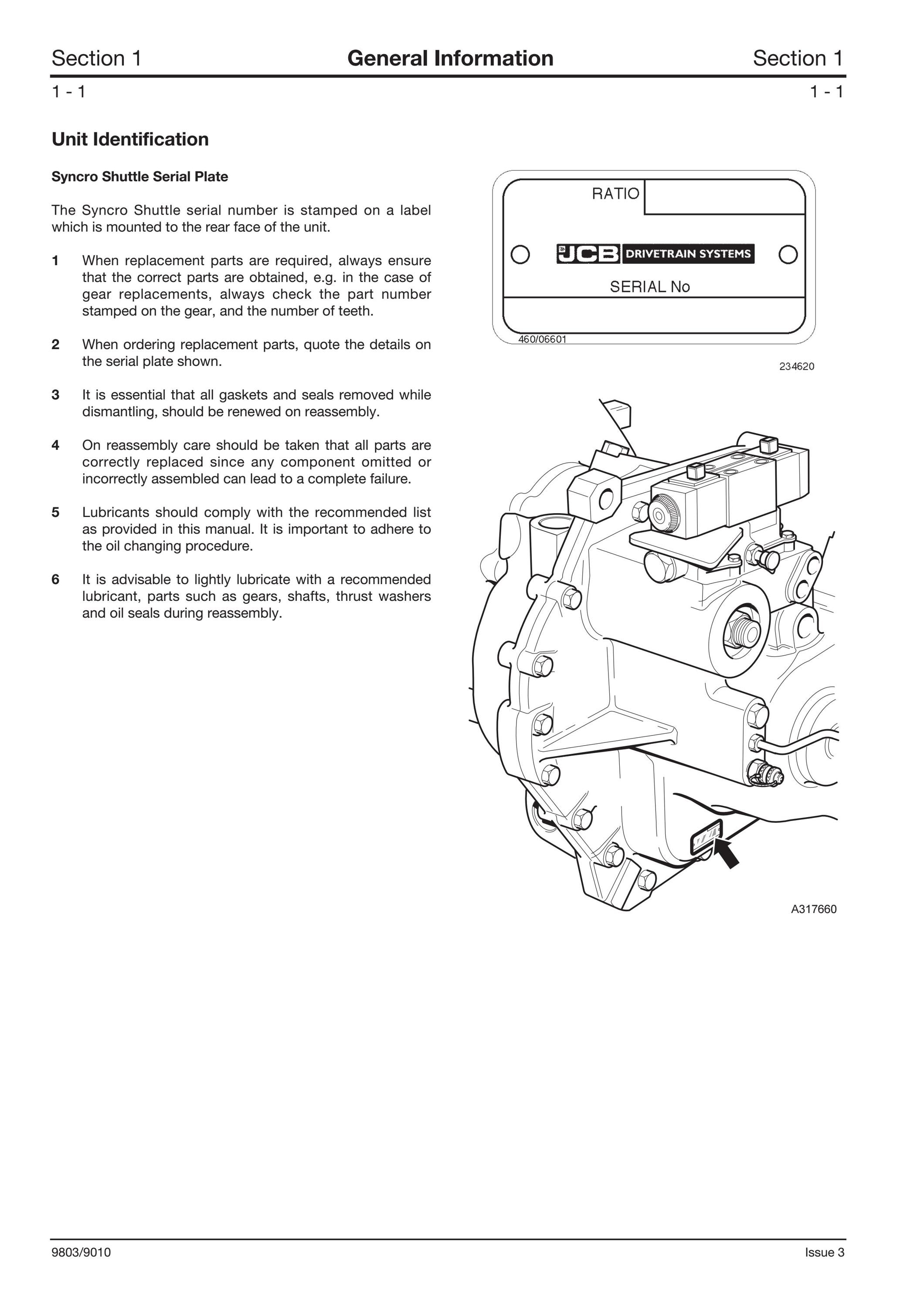 Section 1 General Information Section 1

1 - 1 1 - 1

Unit Identification

Syncro Shuttle Serial Plate

The Syncro Shuttle serial number is stamped on a label which is mounted to the rear face of the unit.

1 When replacement parts are required, always ensure that the correct parts are obtained, e.g. in the case of gear replacements, always check the part number stamped on the gear, and the number of teeth.

2 When ordering replacement parts, quote the details on the serial plate shown.

3 It is essential that all gaskets and seals removed while dismantling, should be renewed on reassembly.

4 On reassembly care should be taken that all parts are correctly replaced since any component omitted or incorrectly assembled can lead to a complete failure.

5 Lubricants should comply with the recommended list as provided in this manual. It is important to adhere to the oil changing procedure.

6 It is advisable to lightly lubricate with a recommended lubricant, parts such as gears, shafts, thrust washers and oil seals during reassembly.

RATIO

JCB DRIVETRAIN SYSTEMS

SERIAL No

460/06601

234620

A317660

9803/9010 Issue 3