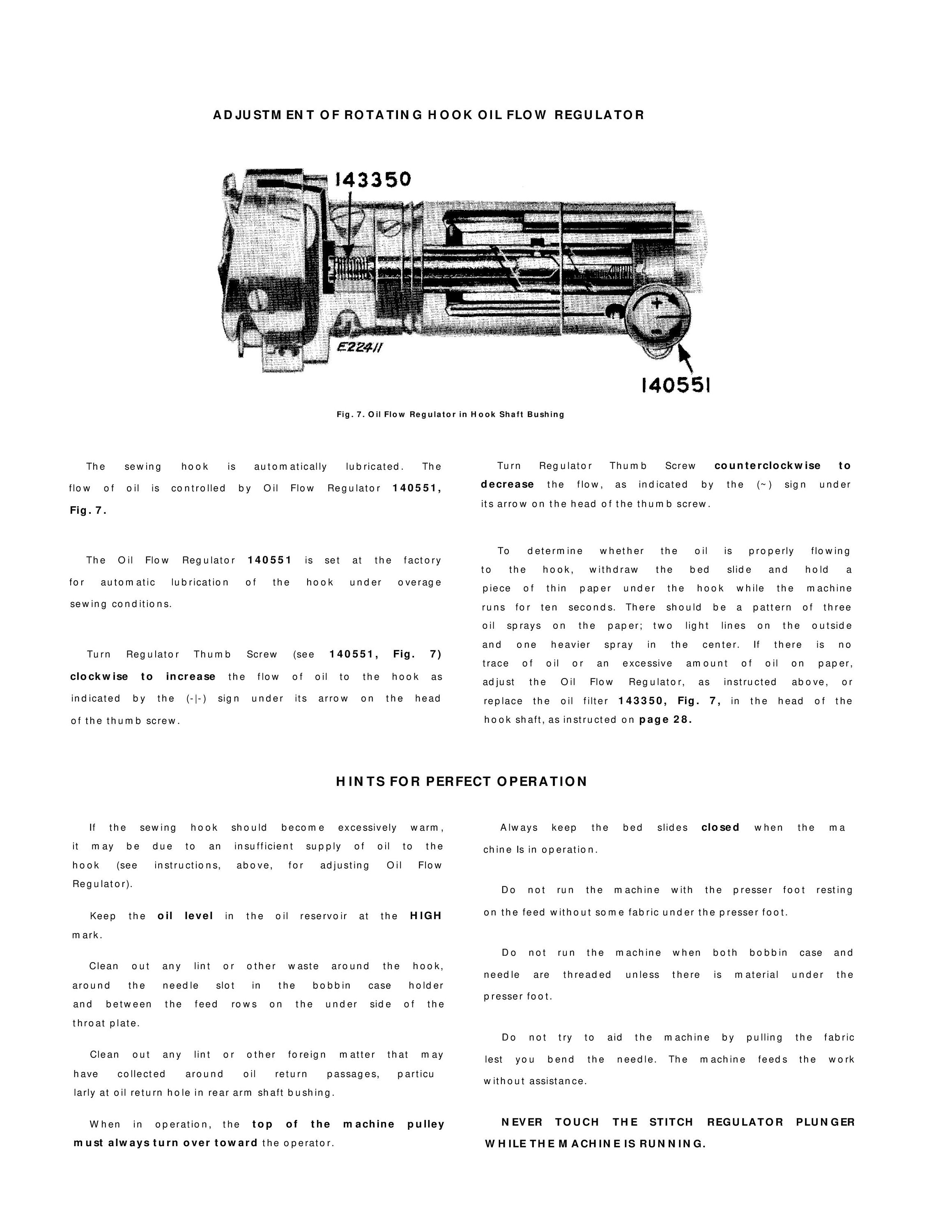 ADJUSTMENT OF ROTATING HOOK OIL FLOW REGULATOR

143350

E22411

140551

Fig. 7. Oil Flow Regulator in Hook Shaft Bushing

The sewing hook is automatically lubricated. The flow of oil is controlled by Oil Flow Regulator 140551, Fig. 7.

The Oil Flow Regulator 140551 is set at the factory for automatic lubrication of the hook under overage sewing conditions.

Turn Regulator Thumb Screw (see 140551, Fig. 7) clockwise to increase the flow of oil to the hook as indicated by the (-|-) sign under its arrow on the head of the thumb screw.

Turn Regulator Thumb Screw counterclockwise to decrease the flow, as indicated by the (~) sign under its arrow on the head of the thumb screw.

To determine whether the oil is properly flowing to the hook, withdraw the bed slide and hold a piece of thin paper under the hook while the machine runs for ten seconds. There should be a pattern of three oil sprays on the paper; two light lines on the outside and one heavier spray in the center. If there is no trace of oil or an excessive amount of oil on paper, adjust the Oil Flow Regulator, as instructed above, or replace the oil filter 143350, Fig. 7, in the head of the hook shaft, as instructed on page 28.

HINTS FOR PERFECT OPERATION

If the sewing hook should become excessively warm, it may be due to an insufficient supply of oil to the hook (see instructions, above, for adjusting Oil Flow Regulator).

Keep the oil level in the oil reservoir at the HIGH mark.

Clean out any lint or other waste around the hook, around the needle slot in the bobbin case holder and between the feed rows on the under side of the throat plate.

Clean out any lint or other foreign matter that may have collected around oil return passages, particu larly at oil return hole in rear arm shaft bushing.

When in operation, the top of the machine pulley must always turn over toward the operator.

Always keep the bed slides closed when the ma chine Is in operation.

Do not run the machine with the presser foot resting on the feed without some fabric under the presser foot.

Do not run the machine when both bobbin case and needle are threaded unless there is material under the presser foot.

Do not try to aid the machine by pulling the fabric lest you bend the needle. The machine feeds the work without assistance.

NEVER TOUCH THE STITCH REGULATOR PLUNGER WHILE THE MACHINE IS RUNNING.