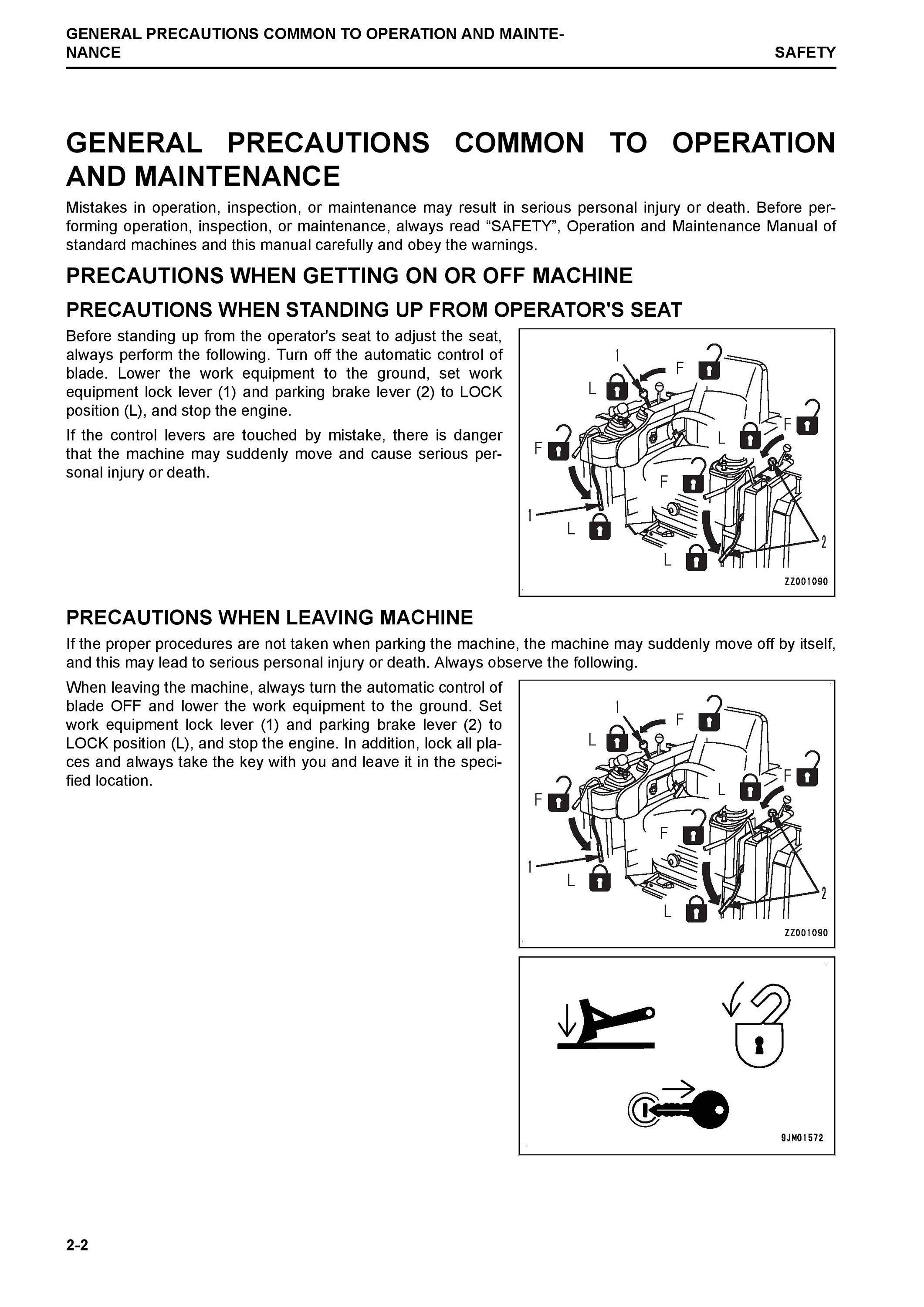 GENERAL PRECAUTIONS COMMON TO OPERATION AND MAINTENANCE
SAFETY

GENERAL PRECAUTIONS COMMON TO OPERATION AND MAINTENANCE

Mistakes in operation, inspection, or maintenance may result in serious personal injury or death. Before performing operation, inspection, or maintenance, always read “SAFETY”, Operation and Maintenance Manual of standard machines and this manual carefully and obey the warnings.

PRECAUTIONS WHEN GETTING ON OR OFF MACHINE

PRECAUTIONS WHEN STANDING UP FROM OPERATOR'S SEAT

Before standing up from the operator's seat to adjust the seat, always perform the following. Turn off the automatic control of blade. Lower the work equipment to the ground, set work equipment lock lever (1) and parking brake lever (2) to LOCK position (L), and stop the engine.

If the control levers are touched by mistake, there is danger that the machine may suddenly move and cause serious personal injury or death.

1
F
L
F
L
F
F
1
L
L
2
ZZ001090

PRECAUTIONS WHEN LEAVING MACHINE

If the proper procedures are not taken when parking the machine, the machine may suddenly move off by itself, and this may lead to serious personal injury or death. Always observe the following.

When leaving the machine, always turn the automatic control of blade OFF and lower the work equipment to the ground. Set work equipment lock lever (1) and parking brake lever (2) to LOCK position (L), and stop the engine. In addition, lock all places and always take the key with you and leave it in the specified location.

1
F
L
F
L
F
F
1
L
L
2
ZZ001090

9JM01572

2-2