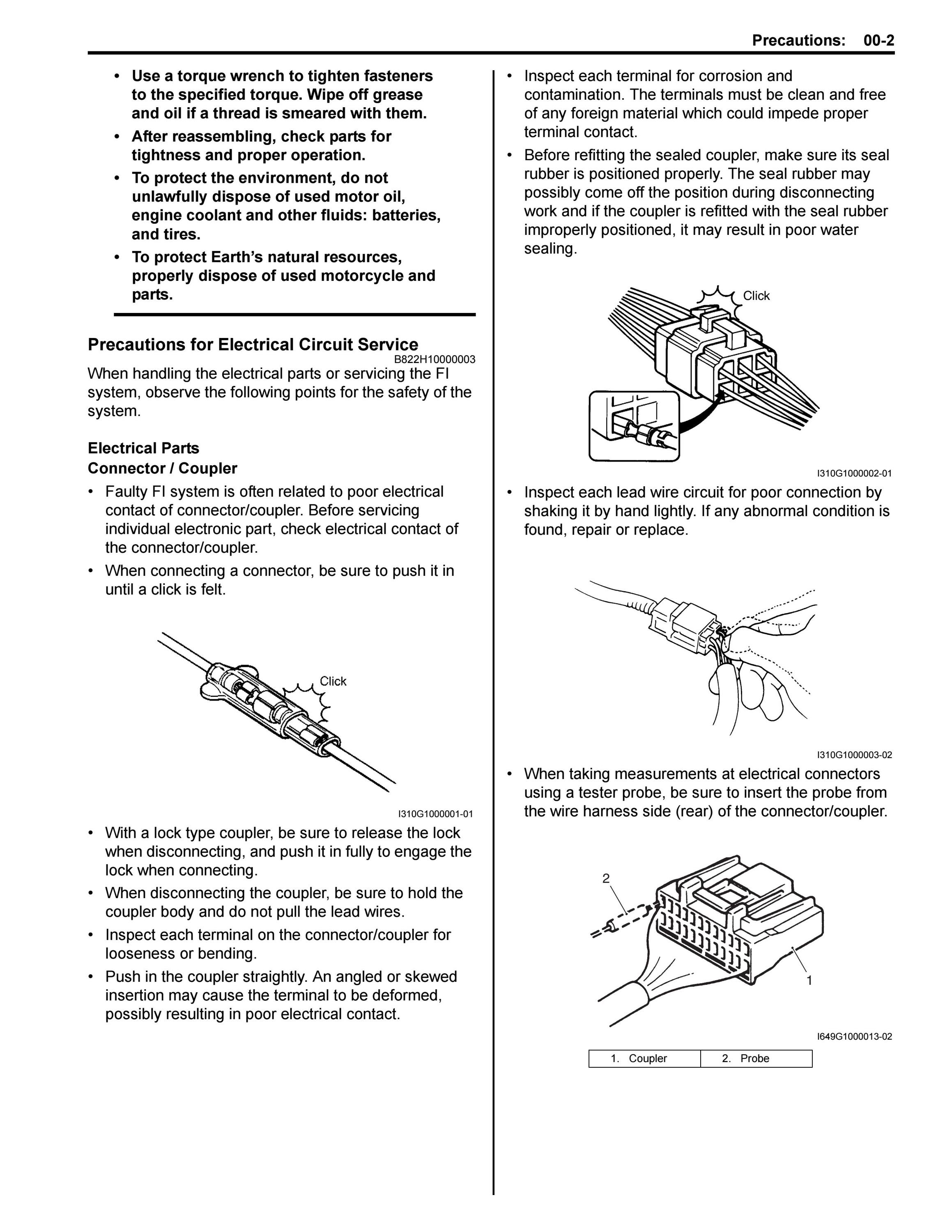 Precautions: 00-2

• Use a torque wrench to tighten fasteners to the specified torque. Wipe off grease and oil if a thread is smeared with them.
• After reassembling, check parts for tightness and proper operation.
• To protect the environment, do not unlawfully dispose of used motor oil, engine coolant and other fluids: batteries, and tires.
• To protect Earth's natural resources, properly dispose of used motorcycle and parts.

Precautions for Electrical Circuit Service
B822H10000003
When handling the electrical parts or servicing the FI system, observe the following points for the safety of the system.

Electrical Parts
Connector / Coupler
• Faulty FI system is often related to poor electrical contact of connector/coupler. Before servicing individual electronic part, check electrical contact of the connector/coupler.
• When connecting a connector, be sure to push it in until a click is felt.

Click

I310G1000001-01

• With a lock type coupler, be sure to release the lock when disconnecting, and push it in fully to engage the lock when connecting.
• When disconnecting the coupler, be sure to hold the coupler body and do not pull the lead wires.
• Inspect each terminal on the connector/coupler for looseness or bending.
• Push in the coupler straightly. An angled or skewed insertion may cause the terminal to be deformed, possibly resulting in poor electrical contact.

• Inspect each terminal for corrosion and contamination. The terminals must be clean and free of any foreign material which could impede proper terminal contact.
• Before refitting the sealed coupler, make sure its seal rubber is positioned properly. The seal rubber may possibly come off the position during disconnecting work and if the coupler is refitted with the seal rubber improperly positioned, it may result in poor water sealing.

Click

I310G1000002-01

• Inspect each lead wire circuit for poor connection by shaking it by hand lightly. If any abnormal condition is found, repair or replace.

I310G1000003-02

• When taking measurements at electrical connectors using a tester probe, be sure to insert the probe from the wire harness side (rear) of the connector/coupler.

2
1

I649G1000013-02

| 1. Coupler | 2. Probe |
|---|---|