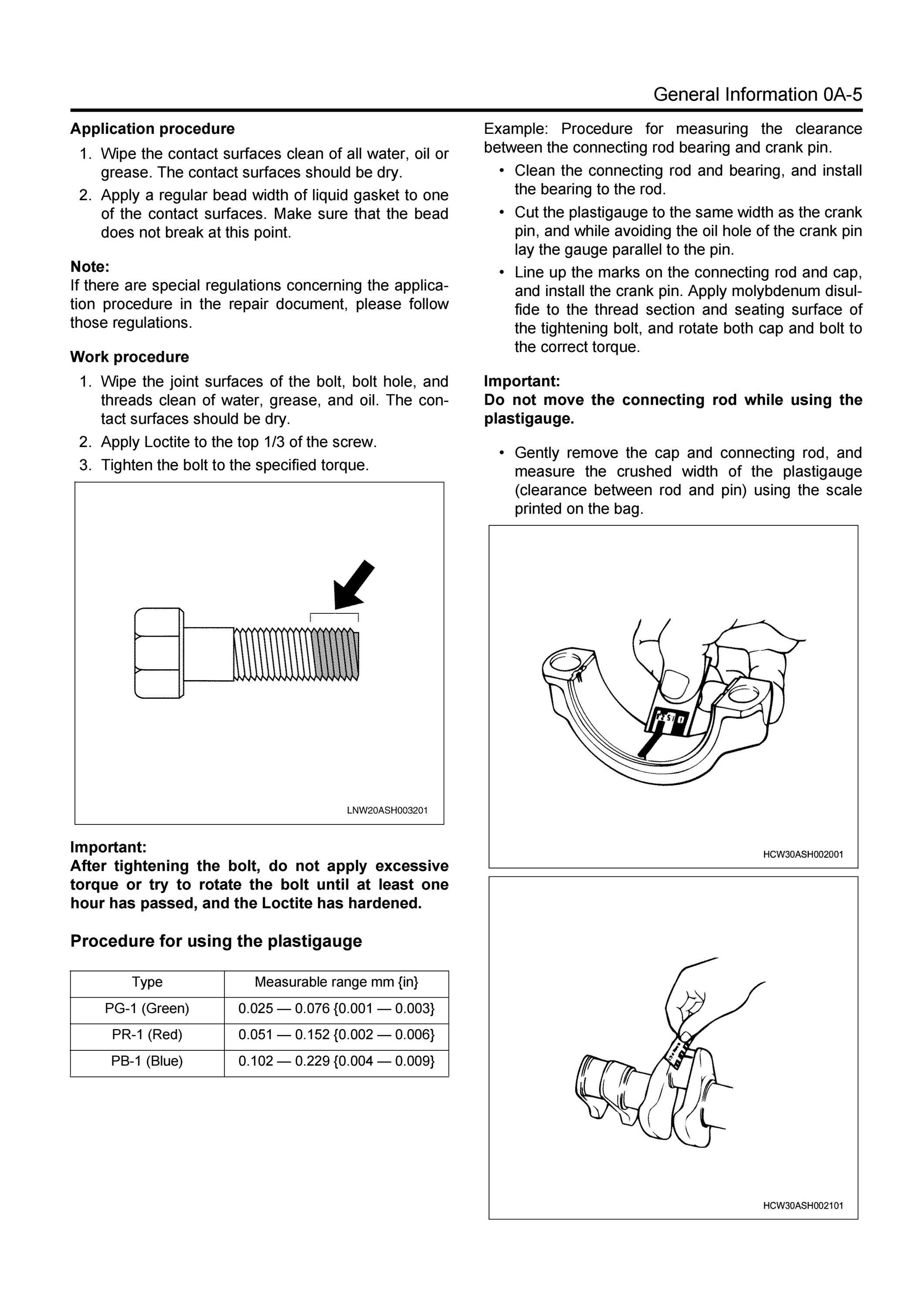 General Information 0A-5

Application procedure

1. Wipe the contact surfaces clean of all water, oil or grease. The contact surfaces should be dry.
2. Apply a regular bead width of liquid gasket to one of the contact surfaces. Make sure that the bead does not break at this point.

Note:
If there are special regulations concerning the application procedure in the repair document, please follow those regulations.

Work procedure

1. Wipe the joint surfaces of the bolt, bolt hole, and threads clean of water, grease, and oil. The contact surfaces should be dry.
2. Apply Loctite to the top 1/3 of the screw.
3. Tighten the bolt to the specified torque.

LNW20ASH003201

Important:
After tightening the bolt, do not apply excessive torque or try to rotate the bolt until at least one hour has passed, and the Loctite has hardened.

Procedure for using the plastigauge

| Type | Measurable range mm {in} |
|---|---|
| PG-1 (Green) | 0.025 — 0.076 {0.001 — 0.003} |
| PR-1 (Red) | 0.051 — 0.152 {0.002 — 0.006} |
| PB-1 (Blue) | 0.102 — 0.229 {0.004 — 0.009} |

Example: Procedure for measuring the clearance between the connecting rod bearing and crank pin.

• Clean the connecting rod and bearing, and install the bearing to the rod.
• Cut the plastigauge to the same width as the crank pin, and while avoiding the oil hole of the crank pin lay the gauge parallel to the pin.
• Line up the marks on the connecting rod and cap, and install the crank pin. Apply molybdenum disulfide to the thread section and seating surface of the tightening bolt, and rotate both cap and bolt to the correct torque.

Important:
Do not move the connecting rod while using the plastigauge.

• Gently remove the cap and connecting rod, and measure the crushed width of the plastigauge (clearance between rod and pin) using the scale printed on the bag.

HCW30ASH002001

HCW30ASH002101