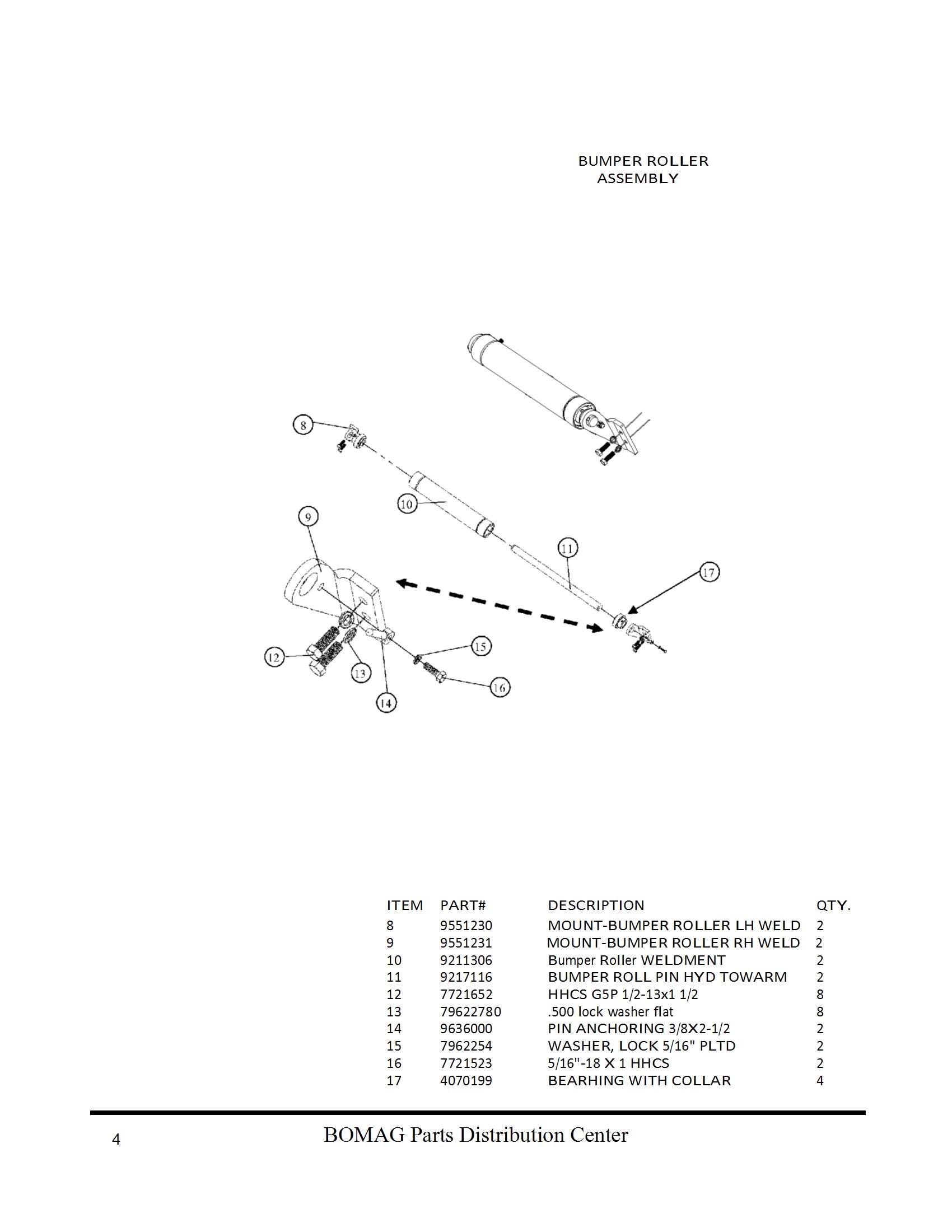 BUMPER ROLLER
ASSEMBLY

8
10
9
11
17
12
13
14
15
16

| ITEM | PART# | DESCRIPTION | QTY. |
|---|---|---|---|
| 8 | 9551230 | MOUNT-BUMPER ROLLER LH WELD | 2 |
| 9 | 9551231 | MOUNT-BUMPER ROLLER RH WELD | 2 |
| 10 | 9211306 | Bumper Roller WELDMENT | 2 |
| 11 | 9217116 | BUMPER ROLL PIN HYD TOWARM | 2 |
| 12 | 7721652 | HHCS G5P 1/2-13x1 1/2 | 8 |
| 13 | 79622780 | .500 lock washer flat | 8 |
| 14 | 9636000 | PIN ANCHORING 3/8X2-1/2 | 2 |
| 15 | 7962254 | WASHER, LOCK 5/16" PLTD | 2 |
| 16 | 7721523 | 5/16"-18 X 1 HHCS | 2 |
| 17 | 4070199 | BEARHING WITH COLLAR | 4 |

4 BOMAG Parts Distribution Center