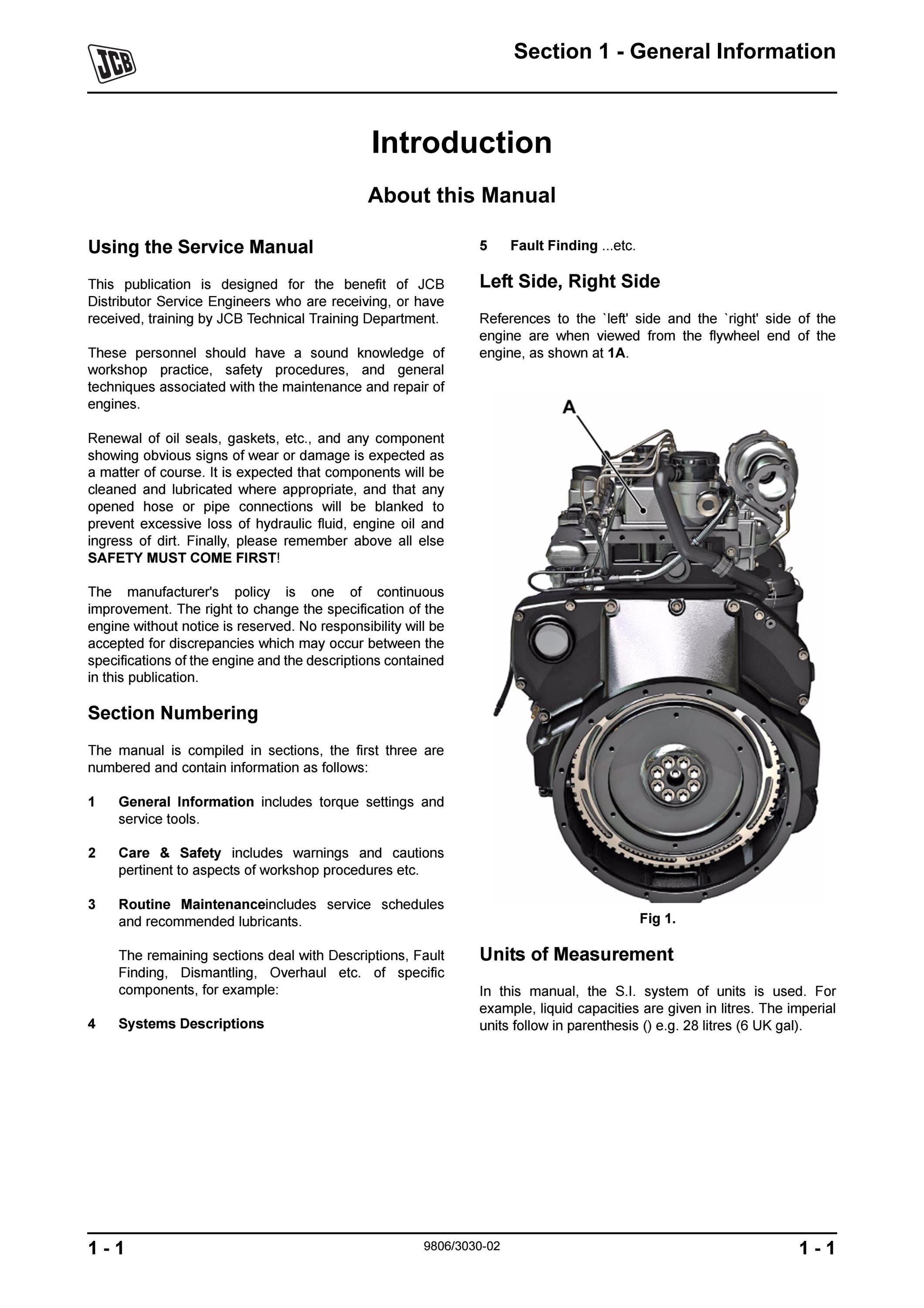 JCB

Section 1 - General Information

Introduction

About this Manual

Using the Service Manual

This publication is designed for the benefit of JCB Distributor Service Engineers who are receiving, or have received, training by JCB Technical Training Department.

These personnel should have a sound knowledge of workshop practice, safety procedures, and general techniques associated with the maintenance and repair of engines.

Renewal of oil seals, gaskets, etc., and any component showing obvious signs of wear or damage is expected as a matter of course. It is expected that components will be cleaned and lubricated where appropriate, and that any opened hose or pipe connections will be blanked to prevent excessive loss of hydraulic fluid, engine oil and ingress of dirt. Finally, please remember above all else SAFETY MUST COME FIRST!

The manufacturer's policy is one of continuous improvement. The right to change the specification of the engine without notice is reserved. No responsibility will be accepted for discrepancies which may occur between the specifications of the engine and the descriptions contained in this publication.

Section Numbering

The manual is compiled in sections, the first three are numbered and contain information as follows:

1 General Information includes torque settings and service tools.

2 Care & Safety includes warnings and cautions pertinent to aspects of workshop procedures etc.

3 Routine Maintenanceincludes service schedules and recommended lubricants.

The remaining sections deal with Descriptions, Fault Finding, Dismantling, Overhaul etc. of specific components, for example:

4 Systems Descriptions

5 Fault Finding ...etc.

Left Side, Right Side

References to the `left' side and the `right' side of the engine are when viewed from the flywheel end of the engine, as shown at 1A.

A

Fig 1.

Units of Measurement

In this manual, the S.I. system of units is used. For example, liquid capacities are given in litres. The imperial units follow in parenthesis () e.g. 28 litres (6 UK gal).

1 - 1 9806/3030-02 1 - 1