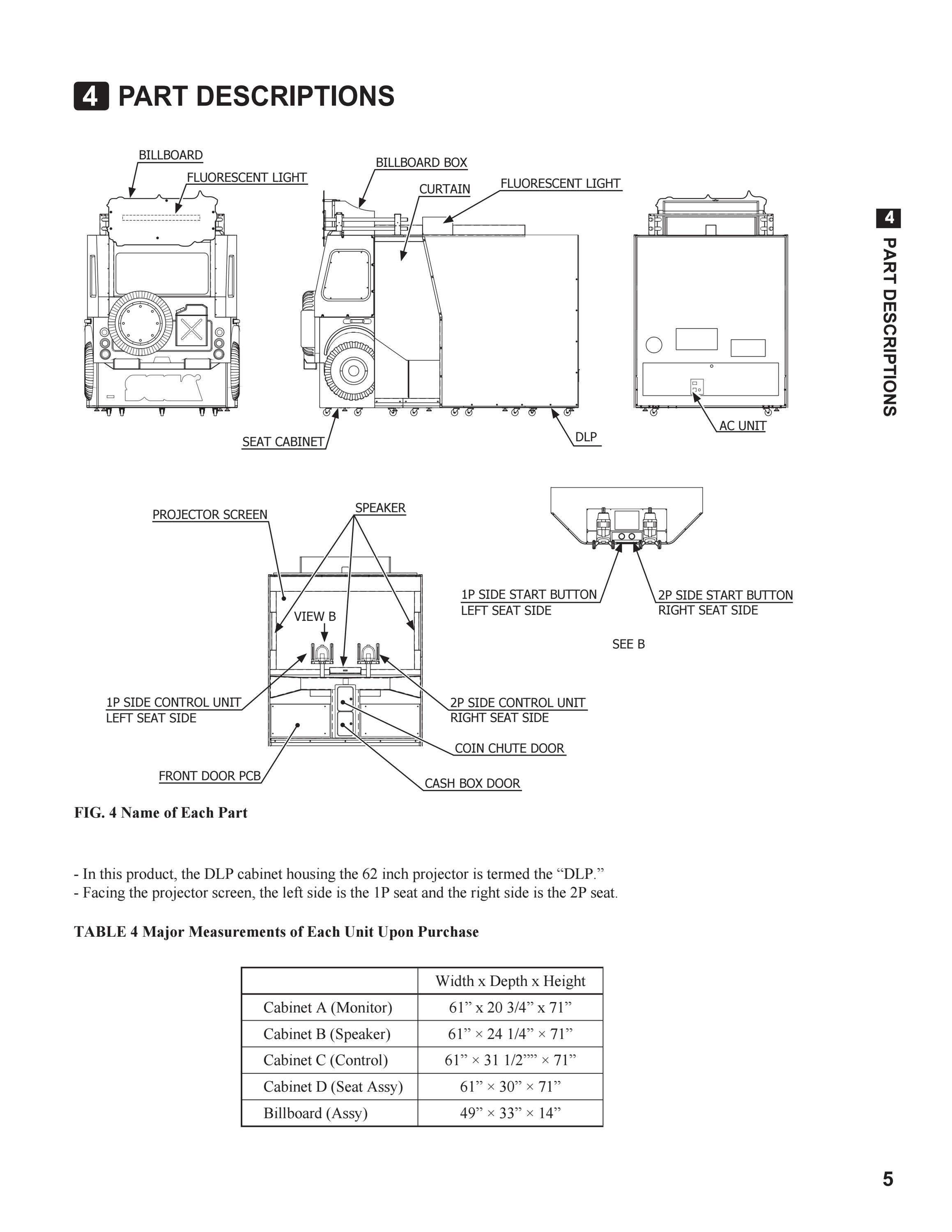 4 PART DESCRIPTIONS

BILLBOARD
FLUORESCENT LIGHT
BILLBOARD BOX
CURTAIN
FLUORESCENT LIGHT
SEAT CABINET
DLP
AC UNIT

4 PART DESCRIPTIONS

PROJECTOR SCREEN
SPEAKER
VIEW B
1P SIDE CONTROL UNIT
LEFT SEAT SIDE
2P SIDE CONTROL UNIT
RIGHT SEAT SIDE
COIN CHUTE DOOR
FRONT DOOR PCB
CASH BOX DOOR
1P SIDE START BUTTON
LEFT SEAT SIDE
2P SIDE START BUTTON
RIGHT SEAT SIDE
SEE B

FIG. 4 Name of Each Part

- In this product, the DLP cabinet housing the 62 inch projector is termed the “DLP.”
- Facing the projector screen, the left side is the 1P seat and the right side is the 2P seat.

TABLE 4 Major Measurements of Each Unit Upon Purchase

| | Width x Depth x Height |
|---|---|
| Cabinet A (Monitor) | 61” x 20 3/4” x 71” |
| Cabinet B (Speaker) | 61” × 24 1/4” × 71” |
| Cabinet C (Control) | 61” × 31 1/2”” × 71” |
| Cabinet D (Seat Assy) | 61” × 30” × 71” |
| Billboard (Assy) | 49” × 33” × 14” |

5