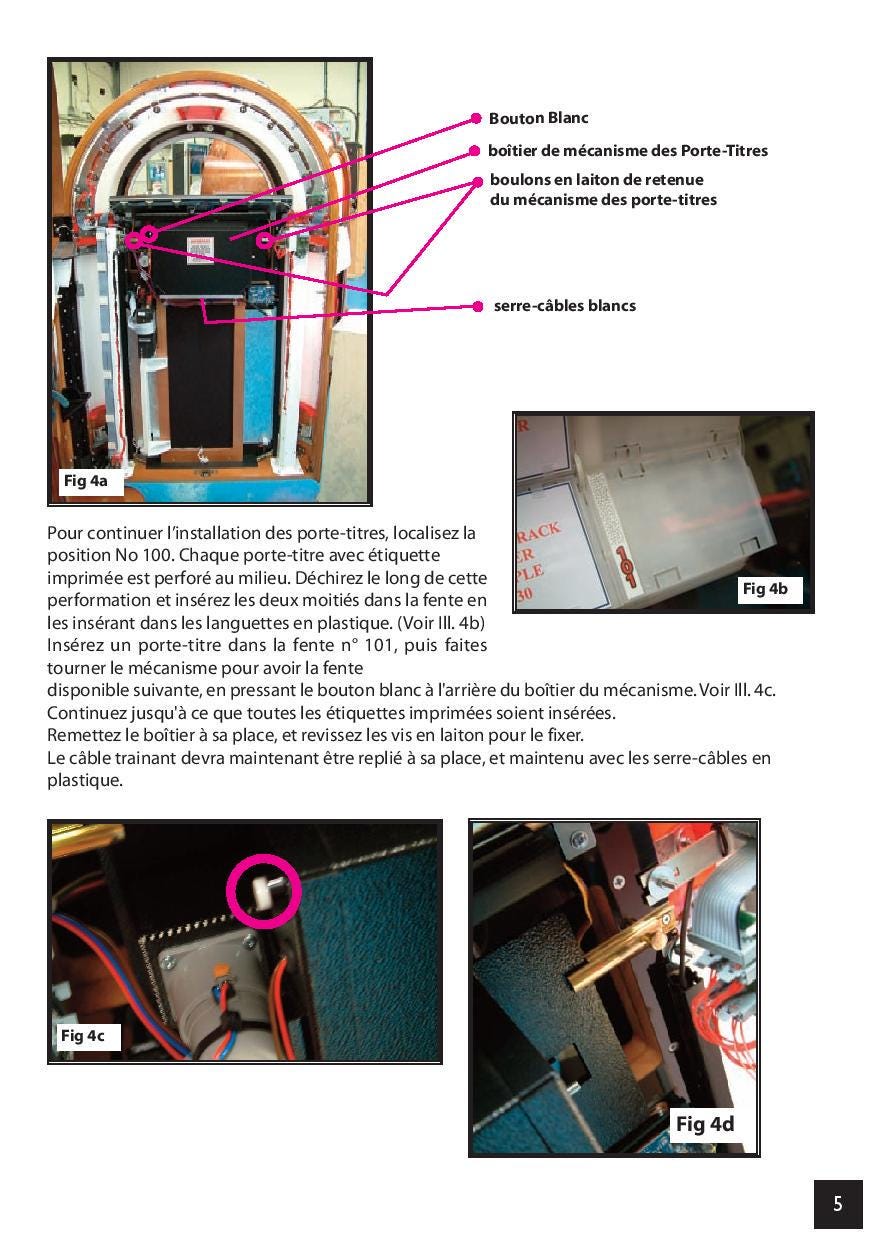 Bouton Blanc

boîtier de mécanisme des Porte-Titres

boulons en laiton de retenue du mécanisme des porte-titres

serre-câbles blancs

Fig 4a

RACK
ER
PLE
30

101

Fig 4b

Pour continuer l'installation des porte-titres, localisez la position No 100. Chaque porte-titre avec étiquette imprimée est perforé au milieu. Déchirez le long de cette performation et insérez les deux moitiés dans la fente en les insérant dans les languettes en plastique. (Voir Ill. 4b) Insérez un porte-titre dans la fente n° 101, puis faites tourner le mécanisme pour avoir la fente disponible suivante, en pressant le bouton blanc à l'arrière du boîtier du mécanisme. Voir Ill. 4c.
Continuez jusqu'à ce que toutes les étiquettes imprimées soient insérées.
Remettez le boîtier à sa place, et revissez les vis en laiton pour le fixer.
Le câble trainant devra maintenant être replié à sa place, et maintenu avec les serre-câbles en plastique.

Fig 4c

Fig 4d

5