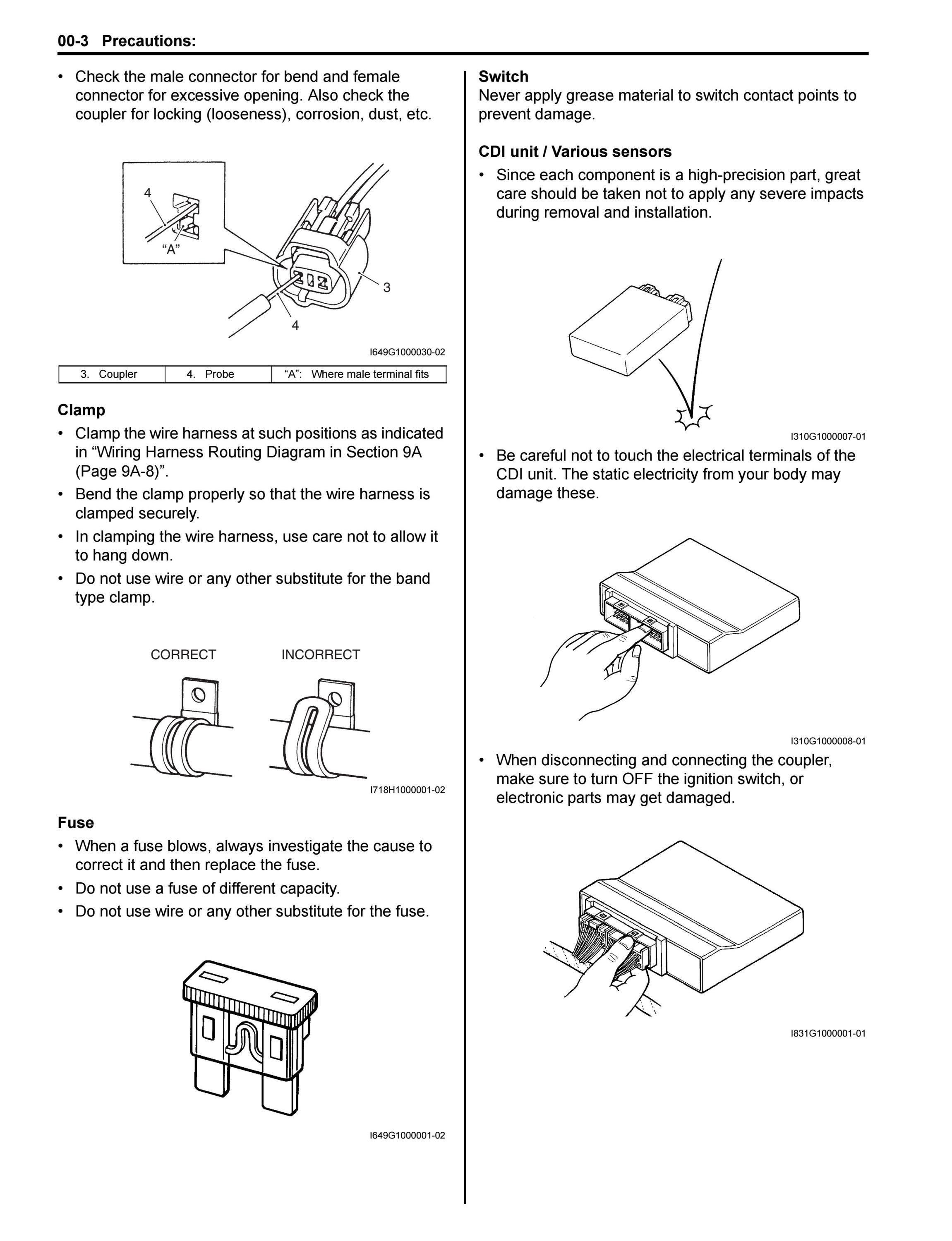 00-3 Precautions:

• Check the male connector for bend and female connector for excessive opening. Also check the coupler for locking (looseness), corrosion, dust, etc.

4
"A"
3
4

I649G1000030-02

| 3. Coupler | 4. Probe | "A": Where male terminal fits |
|---|---|---|

Clamp

• Clamp the wire harness at such positions as indicated in "Wiring Harness Routing Diagram in Section 9A (Page 9A-8)".
• Bend the clamp properly so that the wire harness is clamped securely.
• In clamping the wire harness, use care not to allow it to hang down.
• Do not use wire or any other substitute for the band type clamp.

CORRECT
INCORRECT

I718H1000001-02

Fuse

• When a fuse blows, always investigate the cause to correct it and then replace the fuse.
• Do not use a fuse of different capacity.
• Do not use wire or any other substitute for the fuse.

I649G1000001-02

Switch
Never apply grease material to switch contact points to prevent damage.

CDI unit / Various sensors

• Since each component is a high-precision part, great care should be taken not to apply any severe impacts during removal and installation.

I310G1000007-01

• Be careful not to touch the electrical terminals of the CDI unit. The static electricity from your body may damage these.

I310G1000008-01

• When disconnecting and connecting the coupler, make sure to turn OFF the ignition switch, or electronic parts may get damaged.

I831G1000001-01