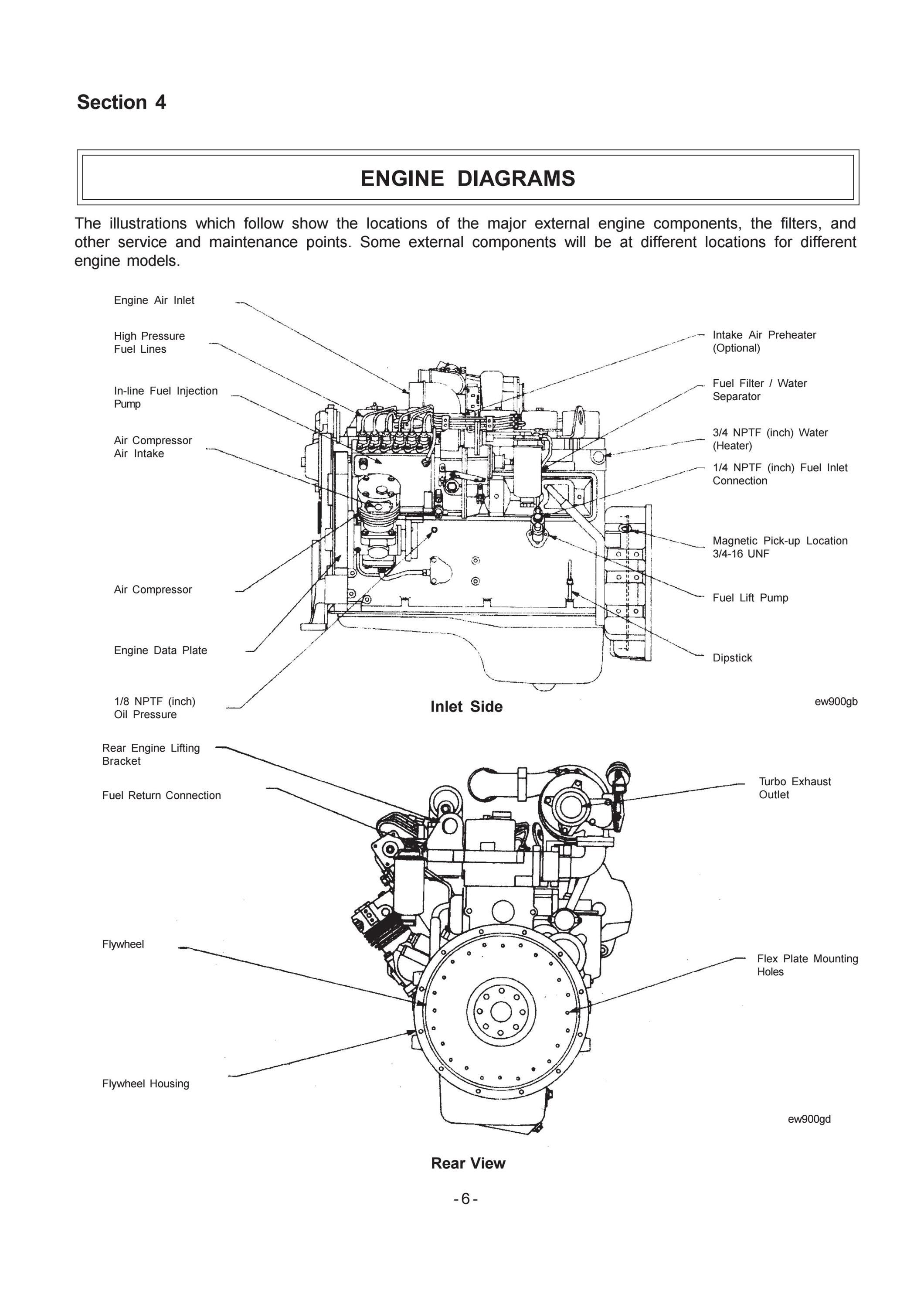 Section 4

ENGINE DIAGRAMS

The illustrations which follow show the locations of the major external engine components, the filters, and other service and maintenance points. Some external components will be at different locations for different engine models.

Engine Air Inlet

High Pressure Fuel Lines

In-line Fuel Injection Pump

Air Compressor Air Intake

Air Compressor

Engine Data Plate

1/8 NPTF (inch) Oil Pressure

Intake Air Preheater (Optional)

Fuel Filter / Water Separator

3/4 NPTF (inch) Water (Heater)

1/4 NPTF (inch) Fuel Inlet Connection

Magnetic Pick-up Location 3/4-16 UNF

Fuel Lift Pump

Dipstick

Inlet Side

ew900gb

Rear Engine Lifting Bracket

Fuel Return Connection

Flywheel

Flywheel Housing

Turbo Exhaust Outlet

Flex Plate Mounting Holes

ew900gd

Rear View

-6-