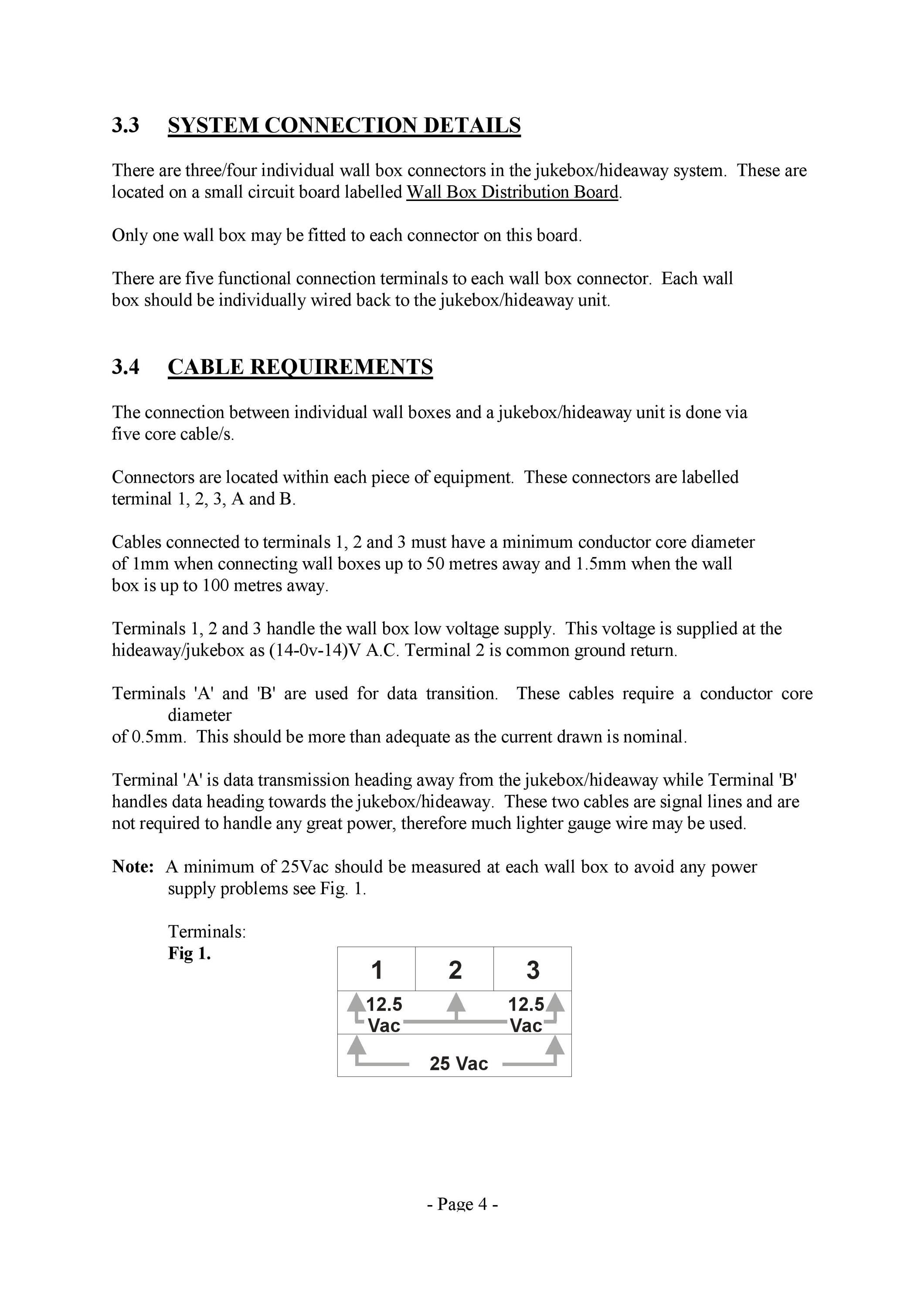 3.3 SYSTEM CONNECTION DETAILS

There are three/four individual wall box connectors in the jukebox/hideaway system. These are located on a small circuit board labelled Wall Box Distribution Board.

Only one wall box may be fitted to each connector on this board.

There are five functional connection terminals to each wall box connector. Each wall box should be individually wired back to the jukebox/hideaway unit.

3.4 CABLE REQUIREMENTS

The connection between individual wall boxes and a jukebox/hideaway unit is done via five core cable/s.

Connectors are located within each piece of equipment. These connectors are labelled terminal 1, 2, 3, A and B.

Cables connected to terminals 1, 2 and 3 must have a minimum conductor core diameter of 1mm when connecting wall boxes up to 50 metres away and 1.5mm when the wall box is up to 100 metres away.

Terminals 1, 2 and 3 handle the wall box low voltage supply. This voltage is supplied at the hideaway/jukebox as (14-0v-14)V A.C. Terminal 2 is common ground return.

Terminals 'A' and 'B' are used for data transition. These cables require a conductor core diameter
of 0.5mm. This should be more than adequate as the current drawn is nominal.

Terminal 'A' is data transmission heading away from the jukebox/hideaway while Terminal 'B' handles data heading towards the jukebox/hideaway. These two cables are signal lines and are not required to handle any great power, therefore much lighter gauge wire may be used.

Note: A minimum of 25Vac should be measured at each wall box to avoid any power supply problems see Fig. 1.

Terminals:
Fig 1.

1 2 3
12.5 Vac 12.5 Vac
25 Vac

- Page 4 -