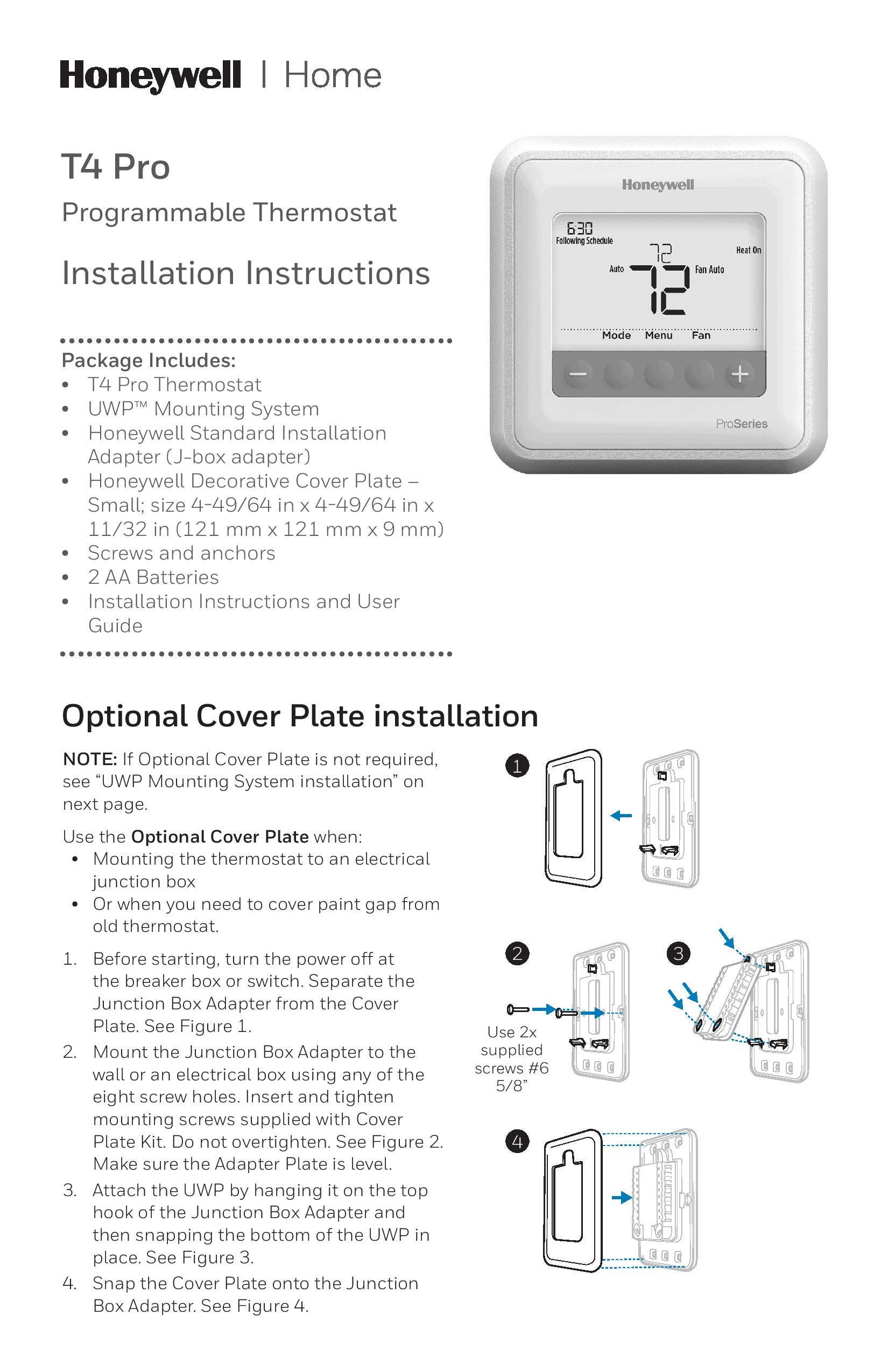 Honeywell | Home

T4 Pro

Programmable Thermostat

Installation Instructions

Honeywell

6:30
Following Schedule
72
Heat On
Auto
72
Fan Auto
Mode Menu Fan
− +
ProSeries

Package Includes:
• T4 Pro Thermostat
• UWP™ Mounting System
• Honeywell Standard Installation Adapter (J-box adapter)
• Honeywell Decorative Cover Plate – Small; size 4-49/64 in x 4-49/64 in x 11/32 in (121 mm x 121 mm x 9 mm)
• Screws and anchors
• 2 AA Batteries
• Installation Instructions and User Guide

Optional Cover Plate installation

NOTE: If Optional Cover Plate is not required, see “UWP Mounting System installation” on next page.

Use the Optional Cover Plate when:
• Mounting the thermostat to an electrical junction box
• Or when you need to cover paint gap from old thermostat.

1. Before starting, turn the power off at the breaker box or switch. Separate the Junction Box Adapter from the Cover Plate. See Figure 1.
2. Mount the Junction Box Adapter to the wall or an electrical box using any of the eight screw holes. Insert and tighten mounting screws supplied with Cover Plate Kit. Do not overtighten. See Figure 2. Make sure the Adapter Plate is level.
3. Attach the UWP by hanging it on the top hook of the Junction Box Adapter and then snapping the bottom of the UWP in place. See Figure 3.
4. Snap the Cover Plate onto the Junction Box Adapter. See Figure 4.

1

2

Use 2x supplied screws #6 5/8”

3

4