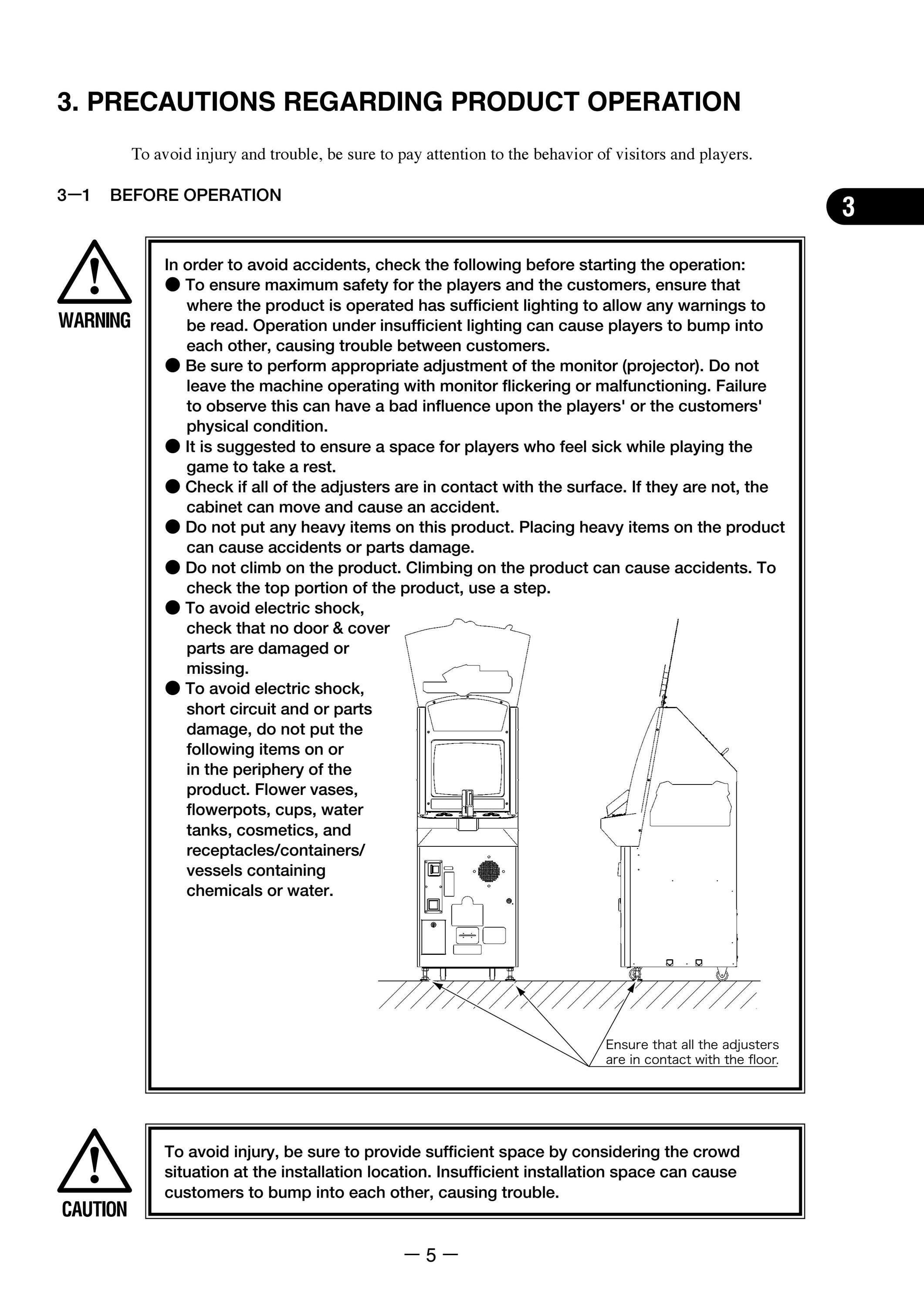 3. PRECAUTIONS REGARDING PRODUCT OPERATION

To avoid injury and trouble, be sure to pay attention to the behavior of visitors and players.

3—1 BEFORE OPERATION

3

WARNING

In order to avoid accidents, check the following before starting the operation:
● To ensure maximum safety for the players and the customers, ensure that where the product is operated has sufficient lighting to allow any warnings to be read. Operation under insufficient lighting can cause players to bump into each other, causing trouble between customers.
● Be sure to perform appropriate adjustment of the monitor (projector). Do not leave the machine operating with monitor flickering or malfunctioning. Failure to observe this can have a bad influence upon the players' or the customers' physical condition.
● It is suggested to ensure a space for players who feel sick while playing the game to take a rest.
● Check if all of the adjusters are in contact with the surface. If they are not, the cabinet can move and cause an accident.
● Do not put any heavy items on this product. Placing heavy items on the product can cause accidents or parts damage.
● Do not climb on the product. Climbing on the product can cause accidents. To check the top portion of the product, use a step.
● To avoid electric shock, check that no door & cover parts are damaged or missing.
● To avoid electric shock, short circuit and or parts damage, do not put the following items on or in the periphery of the product. Flower vases, flowerpots, cups, water tanks, cosmetics, and receptacles/containers/vessels containing chemicals or water.

Ensure that all the adjusters are in contact with the floor.

CAUTION

To avoid injury, be sure to provide sufficient space by considering the crowd situation at the installation location. Insufficient installation space can cause customers to bump into each other, causing trouble.

— 5 —