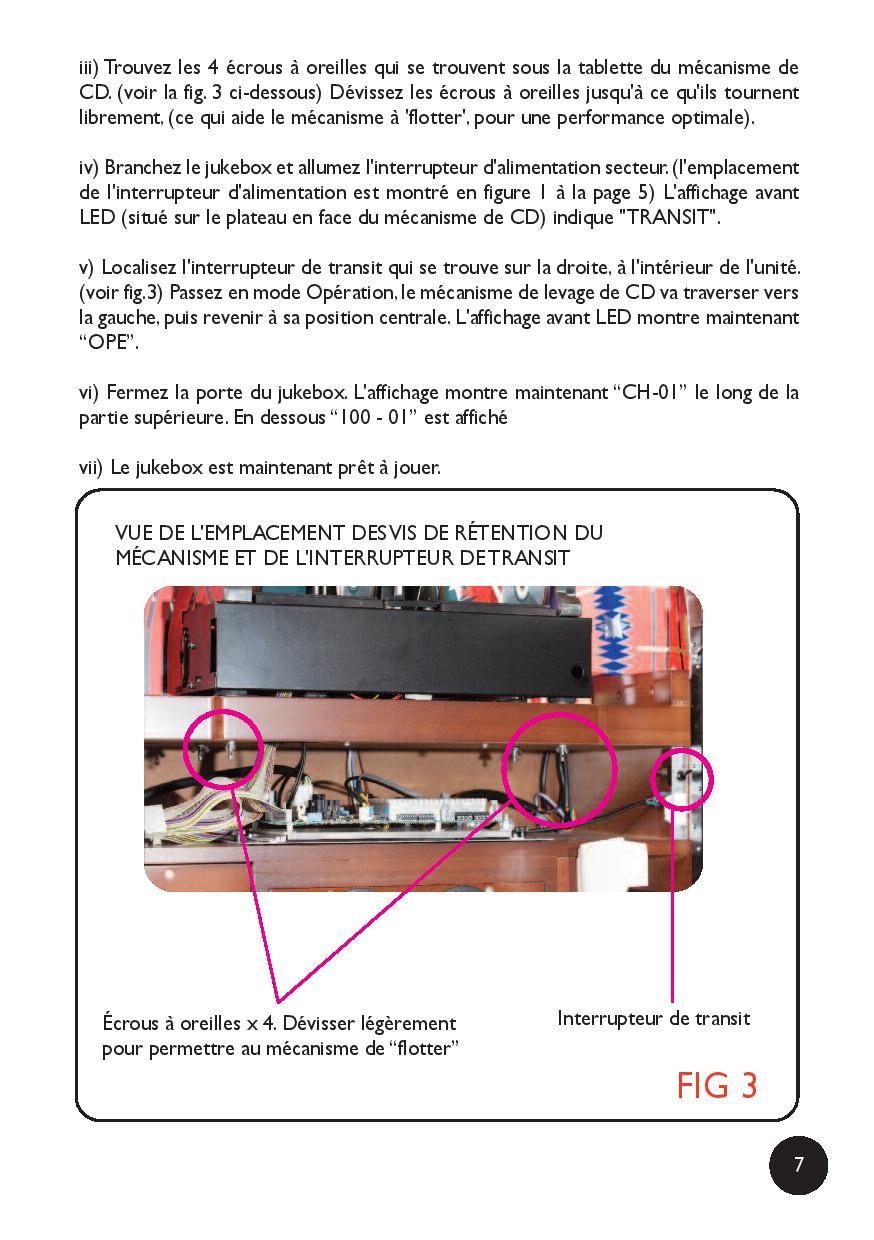 iii) Trouvez les 4 écrous à oreilles qui se trouvent sous la tablette du mécanisme de CD. (voir la fig. 3 ci-dessous) Dévissez les écrous à oreilles jusqu'à ce qu'ils tournent librement, (ce qui aide le mécanisme à 'flotter', pour une performance optimale).

iv) Branchez le jukebox et allumez l'interrupteur d'alimentation secteur. (l'emplacement de l'interrupteur d'alimentation est montré en figure 1 à la page 5) L'affichage avant LED (situé sur le plateau en face du mécanisme de CD) indique "TRANSIT".

v) Localisez l'interrupteur de transit qui se trouve sur la droite, à l'intérieur de l'unité. (voir fig.3) Passez en mode Opération, le mécanisme de levage de CD va traverser vers la gauche, puis revenir à sa position centrale. L'affichage avant LED montre maintenant "OPE".

vi) Fermez la porte du jukebox. L'affichage montre maintenant "CH-01" le long de la partie supérieure. En dessous "100 - 01" est affiché

vii) Le jukebox est maintenant prêt à jouer.

VUE DE L'EMPLACEMENT DES VIS DE RÉTENTION DU MÉCANISME ET DE L'INTERRUPTEUR DE TRANSIT

Écrous à oreilles x 4. Dévisser légèrement pour permettre au mécanisme de "flotter"

Interrupteur de transit

FIG 3

7