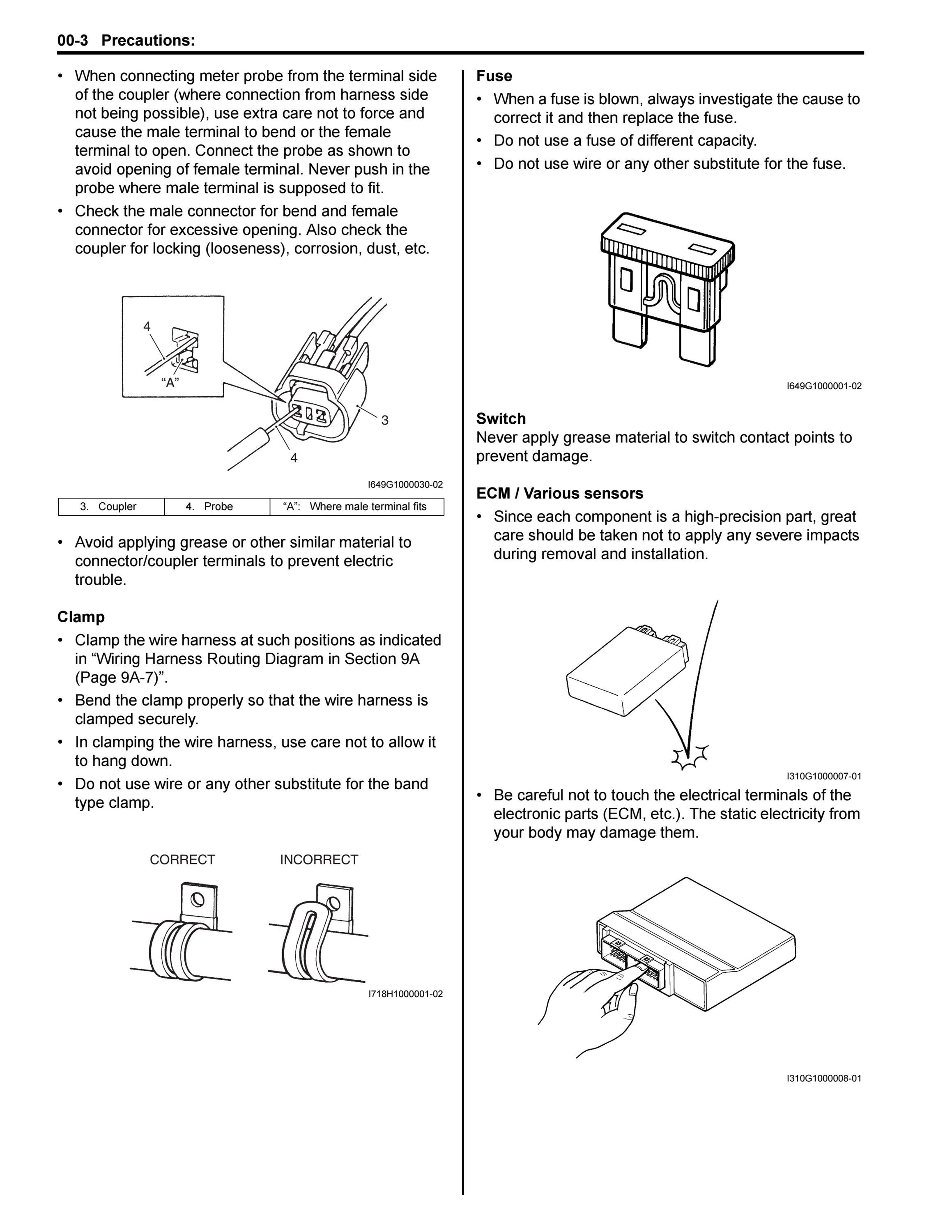 00-3 Precautions:

• When connecting meter probe from the terminal side of the coupler (where connection from harness side not being possible), use extra care not to force and cause the male terminal to bend or the female terminal to open. Connect the probe as shown to avoid opening of female terminal. Never push in the probe where male terminal is supposed to fit.
• Check the male connector for bend and female connector for excessive opening. Also check the coupler for locking (looseness), corrosion, dust, etc.

4
"A"
3
4

I649G1000030-02

| 3. Coupler | 4. Probe | "A": Where male terminal fits |
|---|---|---|

• Avoid applying grease or other similar material to connector/coupler terminals to prevent electric trouble.

Clamp
• Clamp the wire harness at such positions as indicated in "Wiring Harness Routing Diagram in Section 9A (Page 9A-7)".
• Bend the clamp properly so that the wire harness is clamped securely.
• In clamping the wire harness, use care not to allow it to hang down.
• Do not use wire or any other substitute for the band type clamp.

CORRECT INCORRECT

I718H1000001-02

Fuse
• When a fuse is blown, always investigate the cause to correct it and then replace the fuse.
• Do not use a fuse of different capacity.
• Do not use wire or any other substitute for the fuse.

I649G1000001-02

Switch
Never apply grease material to switch contact points to prevent damage.

ECM / Various sensors
• Since each component is a high-precision part, great care should be taken not to apply any severe impacts during removal and installation.

I310G1000007-01

• Be careful not to touch the electrical terminals of the electronic parts (ECM, etc.). The static electricity from your body may damage them.

I310G1000008-01