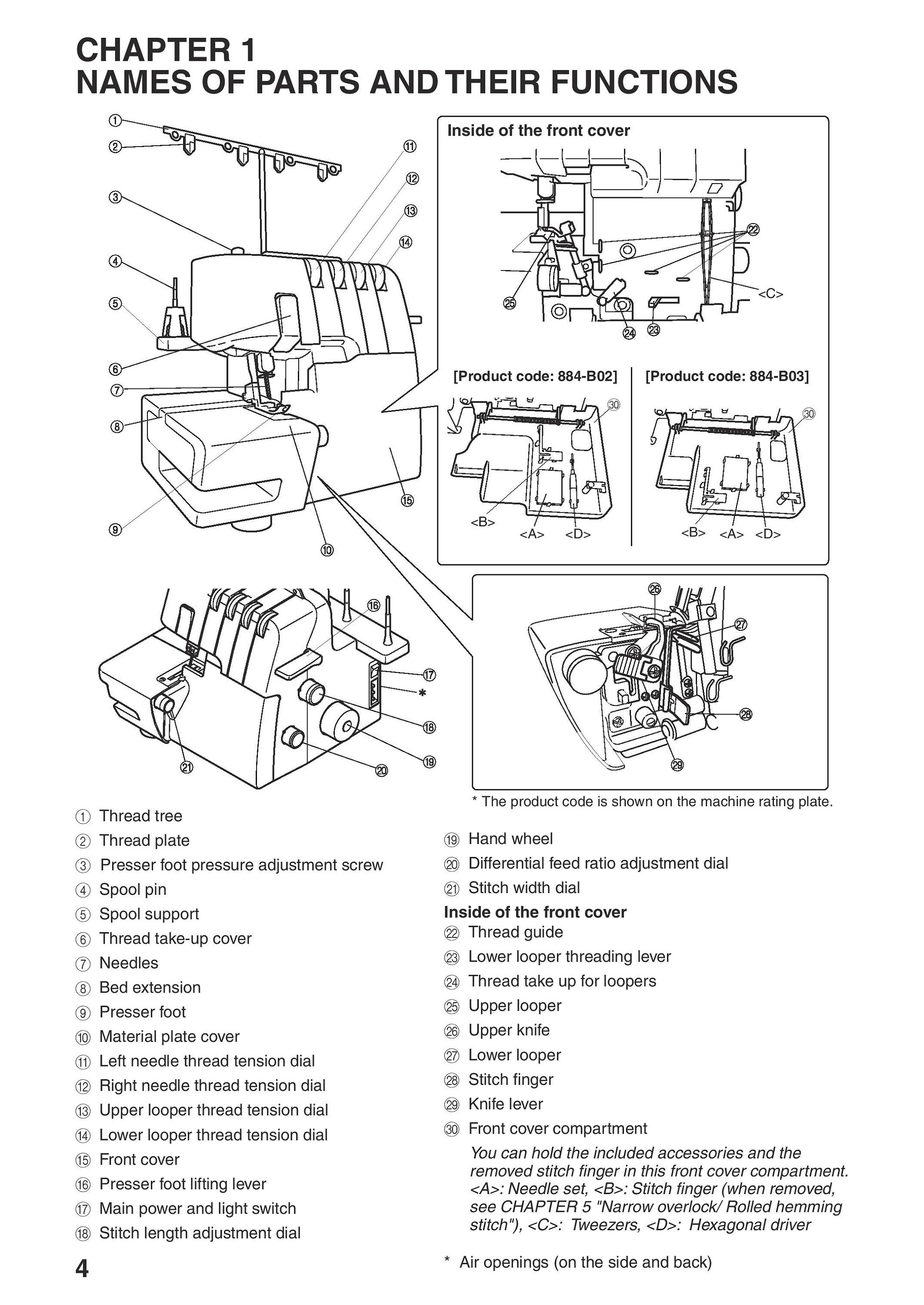 CHAPTER 1
NAMES OF PARTS AND THEIR FUNCTIONS

①
②
③
④
⑤
⑥
⑦
⑧
⑨
⑩
⑪
⑫
⑬
⑭
⑮

Inside of the front cover

㉒
<C>
㉕
㉔ ㉓

[Product code: 884-B02]
㉚
<B>
<A> <D>

[Product code: 884-B03]
㉚
<B> <A> <D>

⑯
⑰
*
⑱
⑲
⑳
㉑

㉖
㉗
㉘
㉙

* The product code is shown on the machine rating plate.

① Thread tree
② Thread plate
③ Presser foot pressure adjustment screw
④ Spool pin
⑤ Spool support
⑥ Thread take-up cover
⑦ Needles
⑧ Bed extension
⑨ Presser foot
⑩ Material plate cover
⑪ Left needle thread tension dial
⑫ Right needle thread tension dial
⑬ Upper looper thread tension dial
⑭ Lower looper thread tension dial
⑮ Front cover
⑯ Presser foot lifting lever
⑰ Main power and light switch
⑱ Stitch length adjustment dial

⑲ Hand wheel
⑳ Differential feed ratio adjustment dial
㉑ Stitch width dial
Inside of the front cover
㉒ Thread guide
㉓ Lower looper threading lever
㉔ Thread take up for loopers
㉕ Upper looper
㉖ Upper knife
㉗ Lower looper
㉘ Stitch finger
㉙ Knife lever
㉚ Front cover compartment
You can hold the included accessories and the removed stitch finger in this front cover compartment. <A>: Needle set, <B>: Stitch finger (when removed, see CHAPTER 5 "Narrow overlock/ Rolled hemming stitch"), <C>: Tweezers, <D>: Hexagonal driver

* Air openings (on the side and back)

4