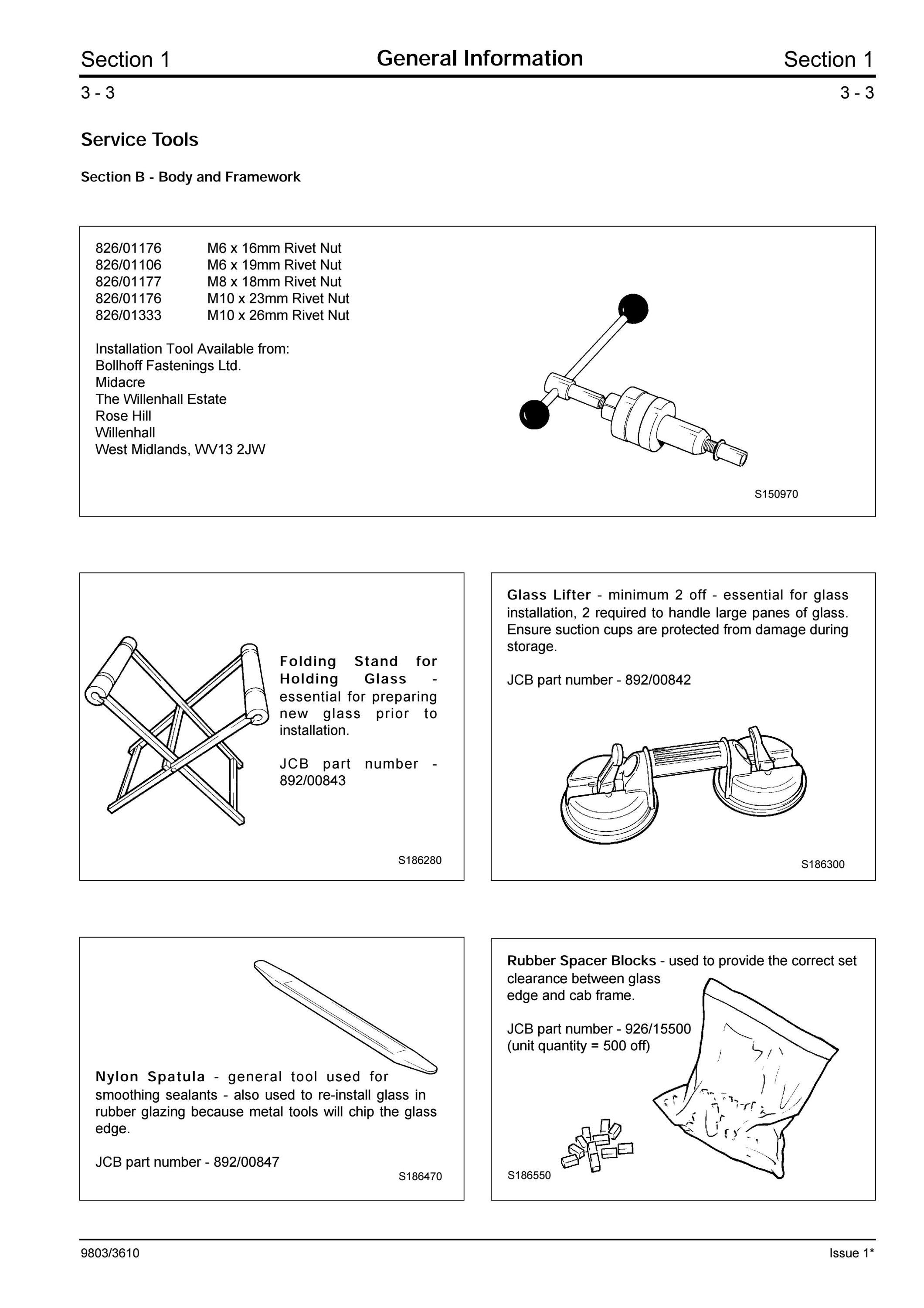 Section 1 General Information Section 1

3 - 3 3 - 3

Service Tools

Section B - Body and Framework

826/01176 M6 x 16mm Rivet Nut
826/01106 M6 x 19mm Rivet Nut
826/01177 M8 x 18mm Rivet Nut
826/01176 M10 x 23mm Rivet Nut
826/01333 M10 x 26mm Rivet Nut

Installation Tool Available from:
Bollhoff Fastenings Ltd.
Midacre
The Willenhall Estate
Rose Hill
Willenhall
West Midlands, WV13 2JW

S150970

Folding Stand for Holding Glass - essential for preparing new glass prior to installation.

JCB part number - 892/00843

S186280

Glass Lifter - minimum 2 off - essential for glass installation, 2 required to handle large panes of glass. Ensure suction cups are protected from damage during storage.

JCB part number - 892/00842

S186300

Nylon Spatula - general tool used for smoothing sealants - also used to re-install glass in rubber glazing because metal tools will chip the glass edge.

JCB part number - 892/00847

S186470

Rubber Spacer Blocks - used to provide the correct set clearance between glass edge and cab frame.

JCB part number - 926/15500
(unit quantity = 500 off)

S186550

9803/3610 Issue 1*