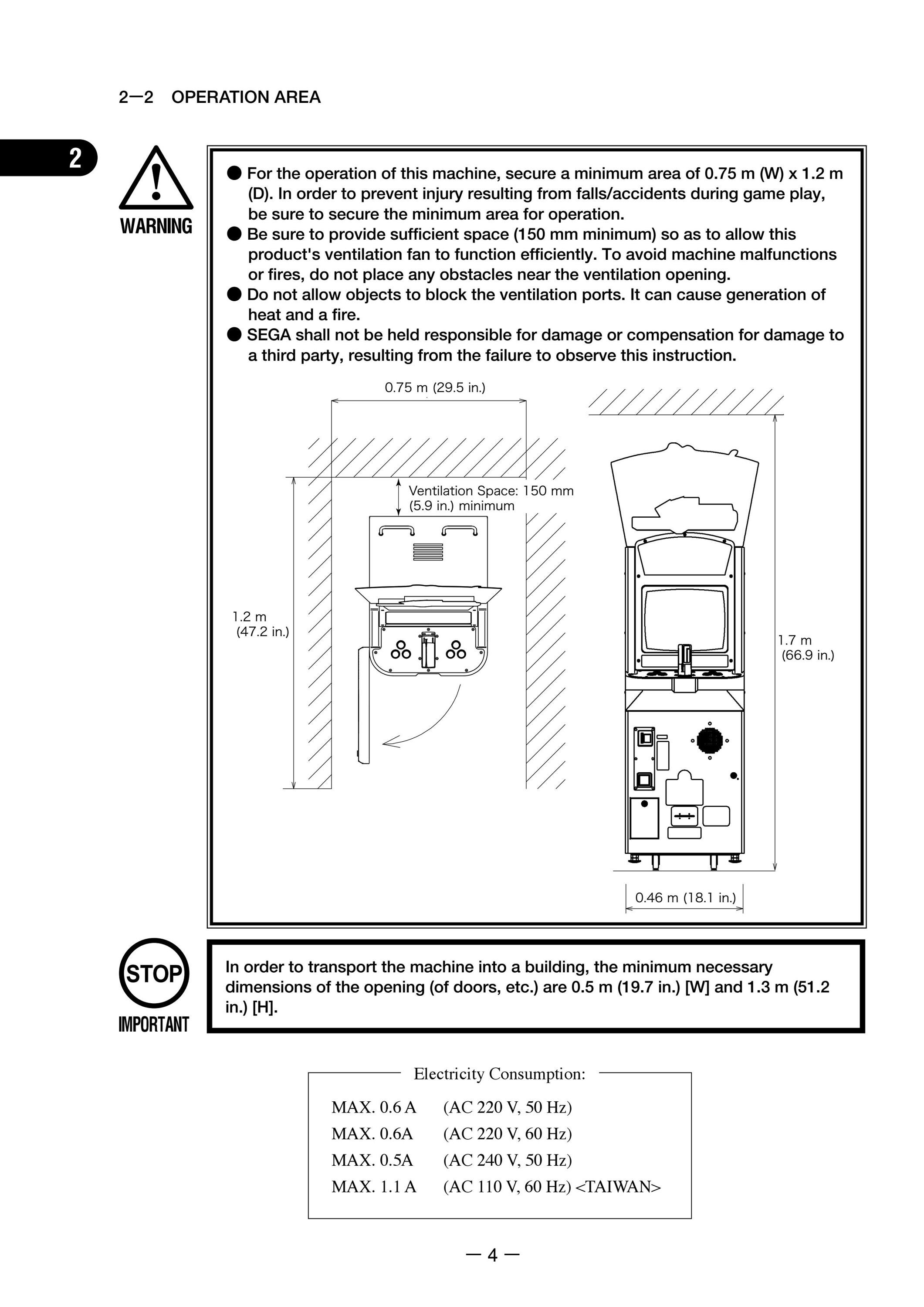 2—2 OPERATION AREA

2

WARNING

● For the operation of this machine, secure a minimum area of 0.75 m (W) x 1.2 m (D). In order to prevent injury resulting from falls/accidents during game play, be sure to secure the minimum area for operation.
● Be sure to provide sufficient space (150 mm minimum) so as to allow this product's ventilation fan to function efficiently. To avoid machine malfunctions or fires, do not place any obstacles near the ventilation opening.
● Do not allow objects to block the ventilation ports. It can cause generation of heat and a fire.
● SEGA shall not be held responsible for damage or compensation for damage to a third party, resulting from the failure to observe this instruction.

0.75 m (29.5 in.)

Ventilation Space: 150 mm (5.9 in.) minimum

1.2 m (47.2 in.)

1.7 m (66.9 in.)

0.46 m (18.1 in.)

STOP
IMPORTANT

In order to transport the machine into a building, the minimum necessary dimensions of the opening (of doors, etc.) are 0.5 m (19.7 in.) [W] and 1.3 m (51.2 in.) [H].

Electricity Consumption:

MAX. 0.6 A (AC 220 V, 50 Hz)
MAX. 0.6A (AC 220 V, 60 Hz)
MAX. 0.5A (AC 240 V, 50 Hz)
MAX. 1.1 A (AC 110 V, 60 Hz) <TAIWAN>

— 4 —