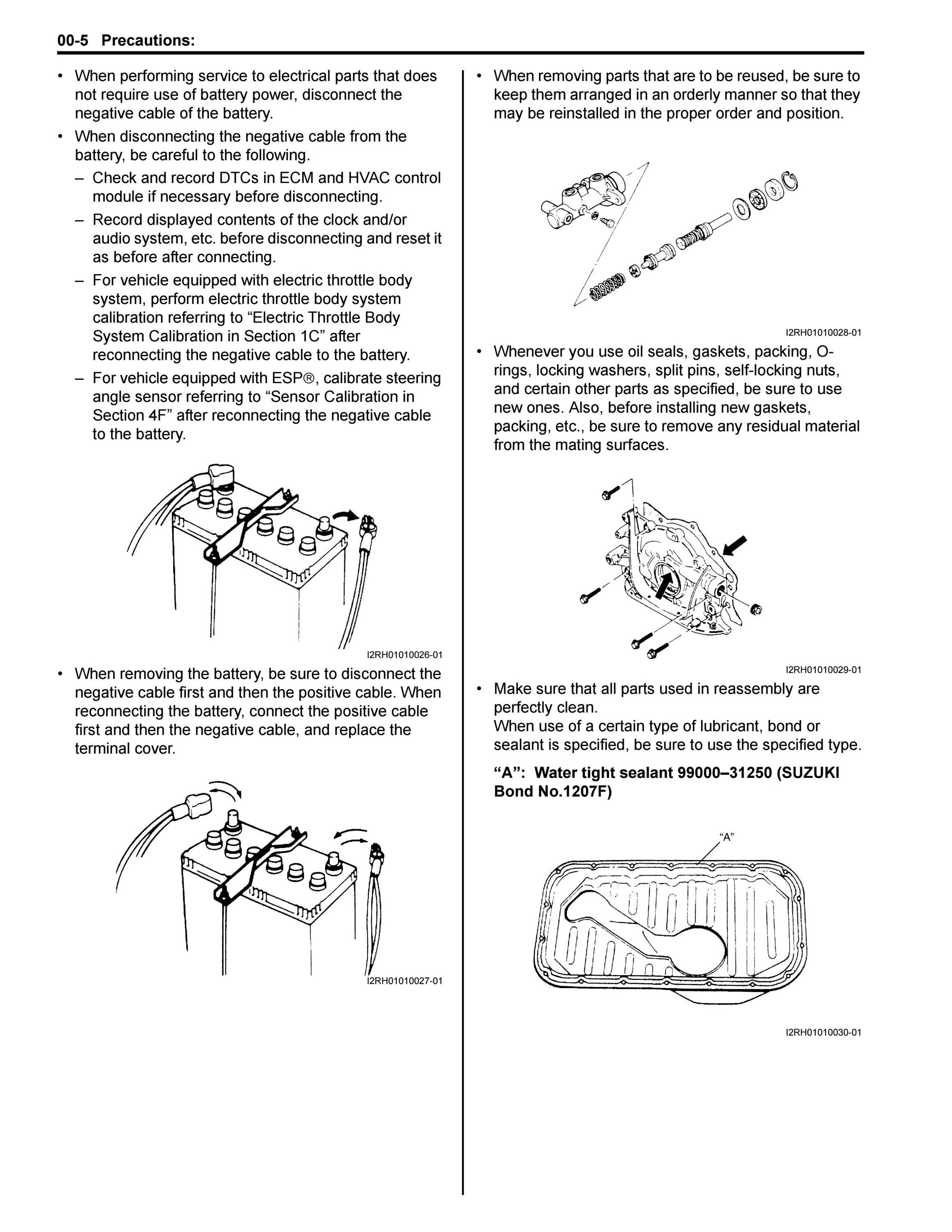 00-5 Precautions:

• When performing service to electrical parts that does not require use of battery power, disconnect the negative cable of the battery.

• When disconnecting the negative cable from the battery, be careful to the following.

– Check and record DTCs in ECM and HVAC control module if necessary before disconnecting.

– Record displayed contents of the clock and/or audio system, etc. before disconnecting and reset it as before after connecting.

– For vehicle equipped with electric throttle body system, perform electric throttle body system calibration referring to “Electric Throttle Body System Calibration in Section 1C” after reconnecting the negative cable to the battery.

– For vehicle equipped with ESP®, calibrate steering angle sensor referring to “Sensor Calibration in Section 4F” after reconnecting the negative cable to the battery.

I2RH01010026-01

• When removing the battery, be sure to disconnect the negative cable first and then the positive cable. When reconnecting the battery, connect the positive cable first and then the negative cable, and replace the terminal cover.

I2RH01010027-01

• When removing parts that are to be reused, be sure to keep them arranged in an orderly manner so that they may be reinstalled in the proper order and position.

I2RH01010028-01

• Whenever you use oil seals, gaskets, packing, O-rings, locking washers, split pins, self-locking nuts, and certain other parts as specified, be sure to use new ones. Also, before installing new gaskets, packing, etc., be sure to remove any residual material from the mating surfaces.

I2RH01010029-01

• Make sure that all parts used in reassembly are perfectly clean.
When use of a certain type of lubricant, bond or sealant is specified, be sure to use the specified type.

“A”: Water tight sealant 99000–31250 (SUZUKI Bond No.1207F)

“A”

I2RH01010030-01