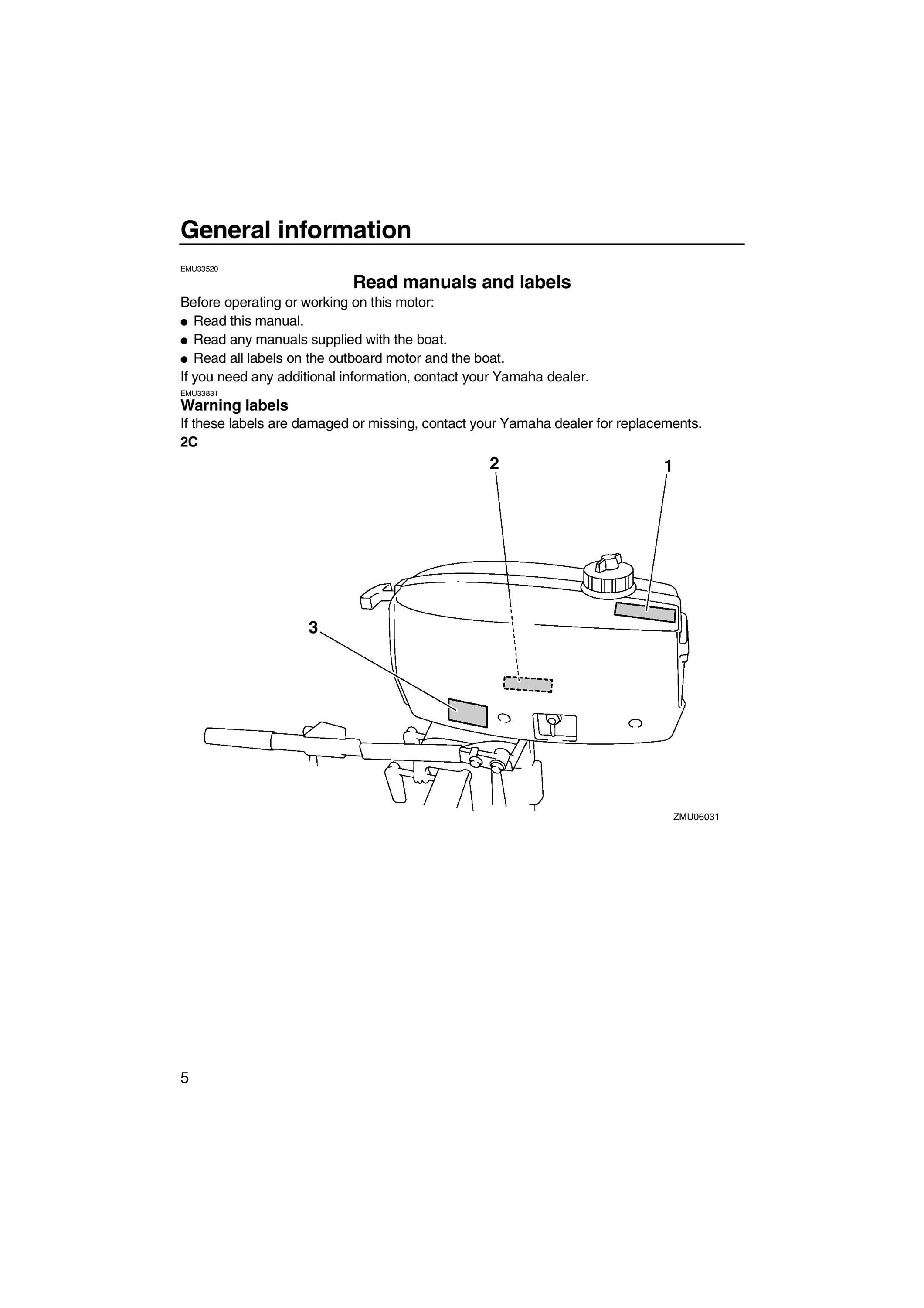 General information

EMU33520

Read manuals and labels

Before operating or working on this motor:

● Read this manual.

● Read any manuals supplied with the boat.

● Read all labels on the outboard motor and the boat.

If you need any additional information, contact your Yamaha dealer.

EMU33831

Warning labels

If these labels are damaged or missing, contact your Yamaha dealer for replacements.

2C

2

1

3

ZMU06031

5