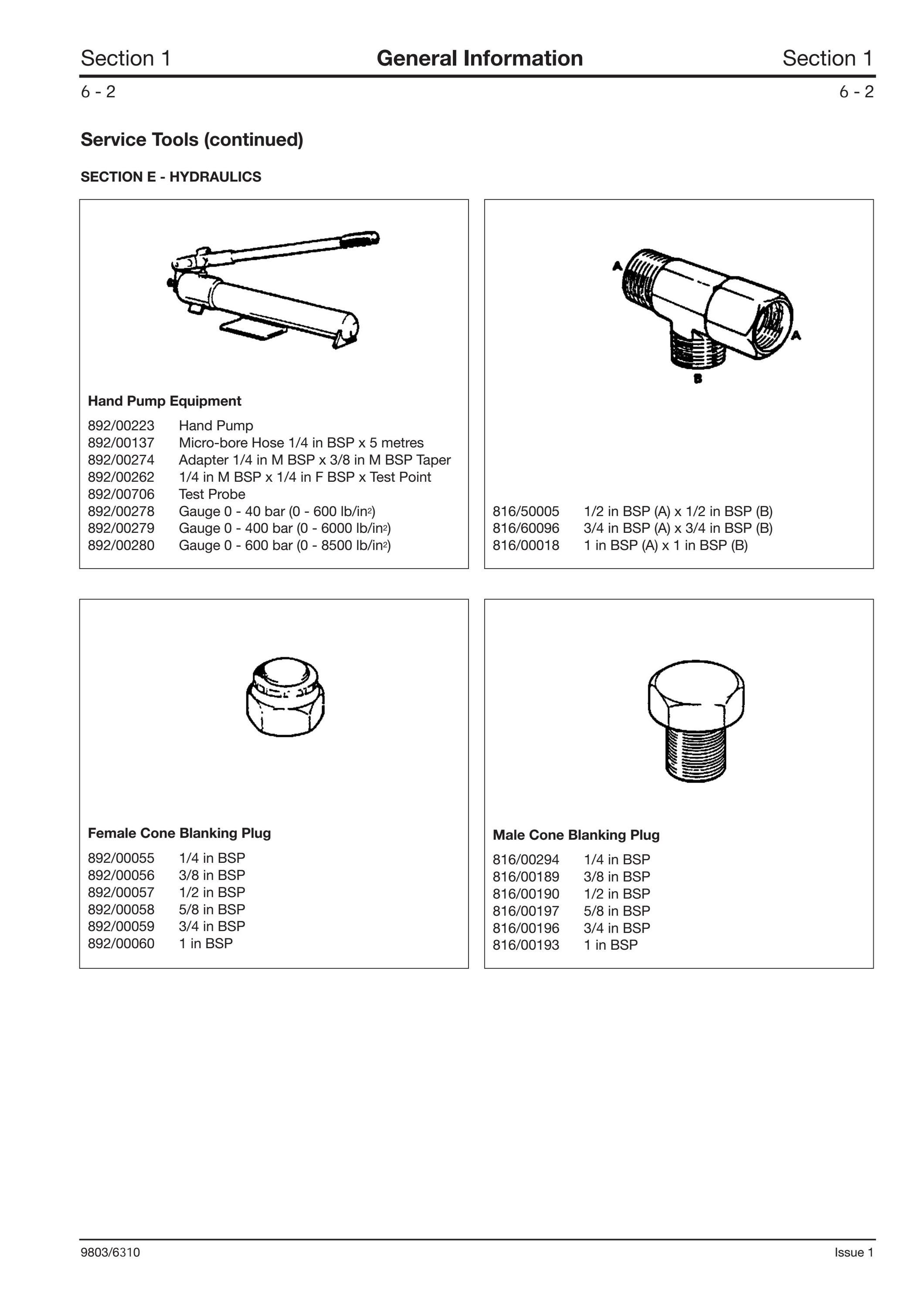 Section 1 General Information Section 1

6 - 2 6 - 2

Service Tools (continued)

SECTION E - HYDRAULICS

Hand Pump Equipment

892/00223 Hand Pump
892/00137 Micro-bore Hose 1/4 in BSP x 5 metres
892/00274 Adapter 1/4 in M BSP x 3/8 in M BSP Taper
892/00262 1/4 in M BSP x 1/4 in F BSP x Test Point
892/00706 Test Probe
892/00278 Gauge 0 - 40 bar (0 - 600 lb/in$^2$)
892/00279 Gauge 0 - 400 bar (0 - 6000 lb/in$^2$)
892/00280 Gauge 0 - 600 bar (0 - 8500 lb/in$^2$)

A
A
B

816/50005 1/2 in BSP (A) x 1/2 in BSP (B)
816/60096 3/4 in BSP (A) x 3/4 in BSP (B)
816/00018 1 in BSP (A) x 1 in BSP (B)

Female Cone Blanking Plug

892/00055 1/4 in BSP
892/00056 3/8 in BSP
892/00057 1/2 in BSP
892/00058 5/8 in BSP
892/00059 3/4 in BSP
892/00060 1 in BSP

Male Cone Blanking Plug

816/00294 1/4 in BSP
816/00189 3/8 in BSP
816/00190 1/2 in BSP
816/00197 5/8 in BSP
816/00196 3/4 in BSP
816/00193 1 in BSP

9803/6310 Issue 1