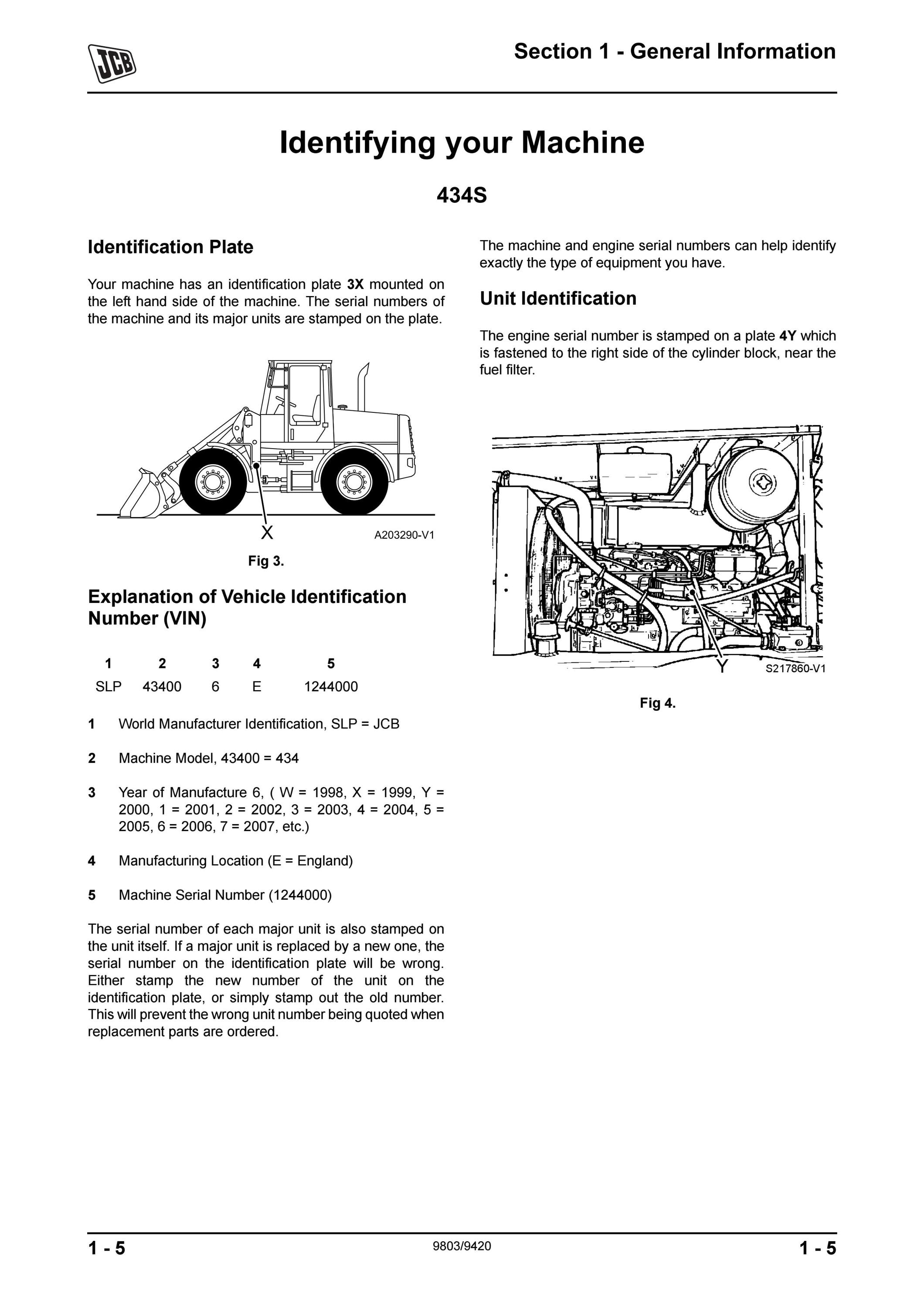 JCB

Section 1 - General Information

Identifying your Machine

434S

Identification Plate

Your machine has an identification plate 3X mounted on the left hand side of the machine. The serial numbers of the machine and its major units are stamped on the plate.

X

A203290-V1

Fig 3.

Explanation of Vehicle Identification Number (VIN)

| 1 | 2 | 3 | 4 | 5 |
|---|---|---|---|---|
| SLP | 43400 | 6 | E | 1244000 |

1 World Manufacturer Identification, SLP = JCB

2 Machine Model, 43400 = 434

3 Year of Manufacture 6, ( W = 1998, X = 1999, Y = 2000, 1 = 2001, 2 = 2002, 3 = 2003, 4 = 2004, 5 = 2005, 6 = 2006, 7 = 2007, etc.)

4 Manufacturing Location (E = England)

5 Machine Serial Number (1244000)

The serial number of each major unit is also stamped on the unit itself. If a major unit is replaced by a new one, the serial number on the identification plate will be wrong. Either stamp the new number of the unit on the identification plate, or simply stamp out the old number. This will prevent the wrong unit number being quoted when replacement parts are ordered.

The machine and engine serial numbers can help identify exactly the type of equipment you have.

Unit Identification

The engine serial number is stamped on a plate 4Y which is fastened to the right side of the cylinder block, near the fuel filter.

Y

S217860-V1

Fig 4.

1 - 5

9803/9420

1 - 5