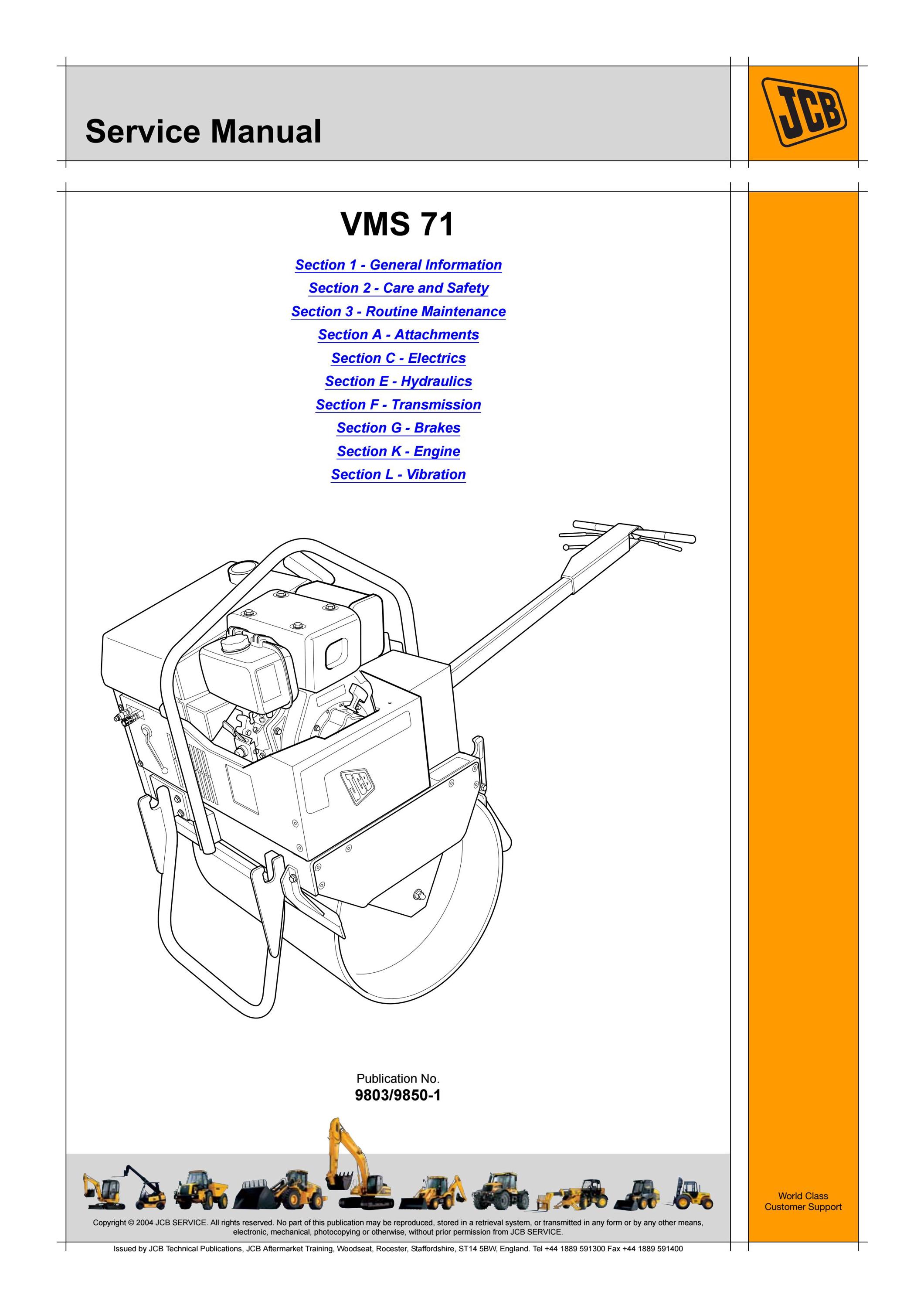 Service Manual

JCB

VMS 71

Section 1 - General Information

Section 2 - Care and Safety

Section 3 - Routine Maintenance

Section A - Attachments

Section C - Electrics

Section E - Hydraulics

Section F - Transmission

Section G - Brakes

Section K - Engine

Section L - Vibration

JCB

Publication No.
9803/9850-1

World Class
Customer Support

Copyright © 2004 JCB SERVICE. All rights reserved. No part of this publication may be reproduced, stored in a retrieval system, or transmitted in any form or by any other means, electronic, mechanical, photocopying or otherwise, without prior permission from JCB SERVICE.

Issued by JCB Technical Publications, JCB Aftermarket Training, Woodseat, Rocester, Staffordshire, ST14 5BW, England. Tel +44 1889 591300 Fax +44 1889 591400