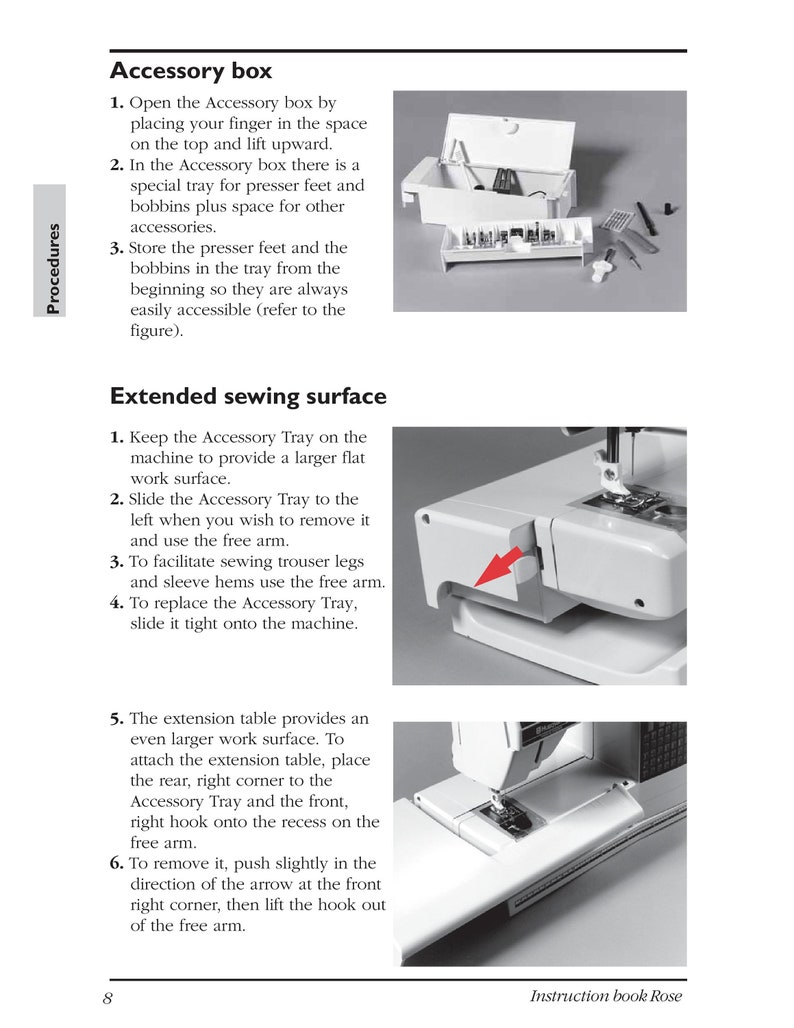 Procedures

Accessory box

1. Open the Accessory box by placing your finger in the space on the top and lift upward.
2. In the Accessory box there is a special tray for presser feet and bobbins plus space for other accessories.
3. Store the presser feet and the bobbins in the tray from the beginning so they are always easily accessible (refer to the figure).

Extended sewing surface

1. Keep the Accessory Tray on the machine to provide a larger flat work surface.
2. Slide the Accessory Tray to the left when you wish to remove it and use the free arm.
3. To facilitate sewing trouser legs and sleeve hems use the free arm.
4. To replace the Accessory Tray, slide it tight onto the machine.

5. The extension table provides an even larger work surface. To attach the extension table, place the rear, right corner to the Accessory Tray and the front, right hook onto the recess on the free arm.
6. To remove it, push slightly in the direction of the arrow at the front right corner, then lift the hook out of the free arm.

8

Instruction book Rose