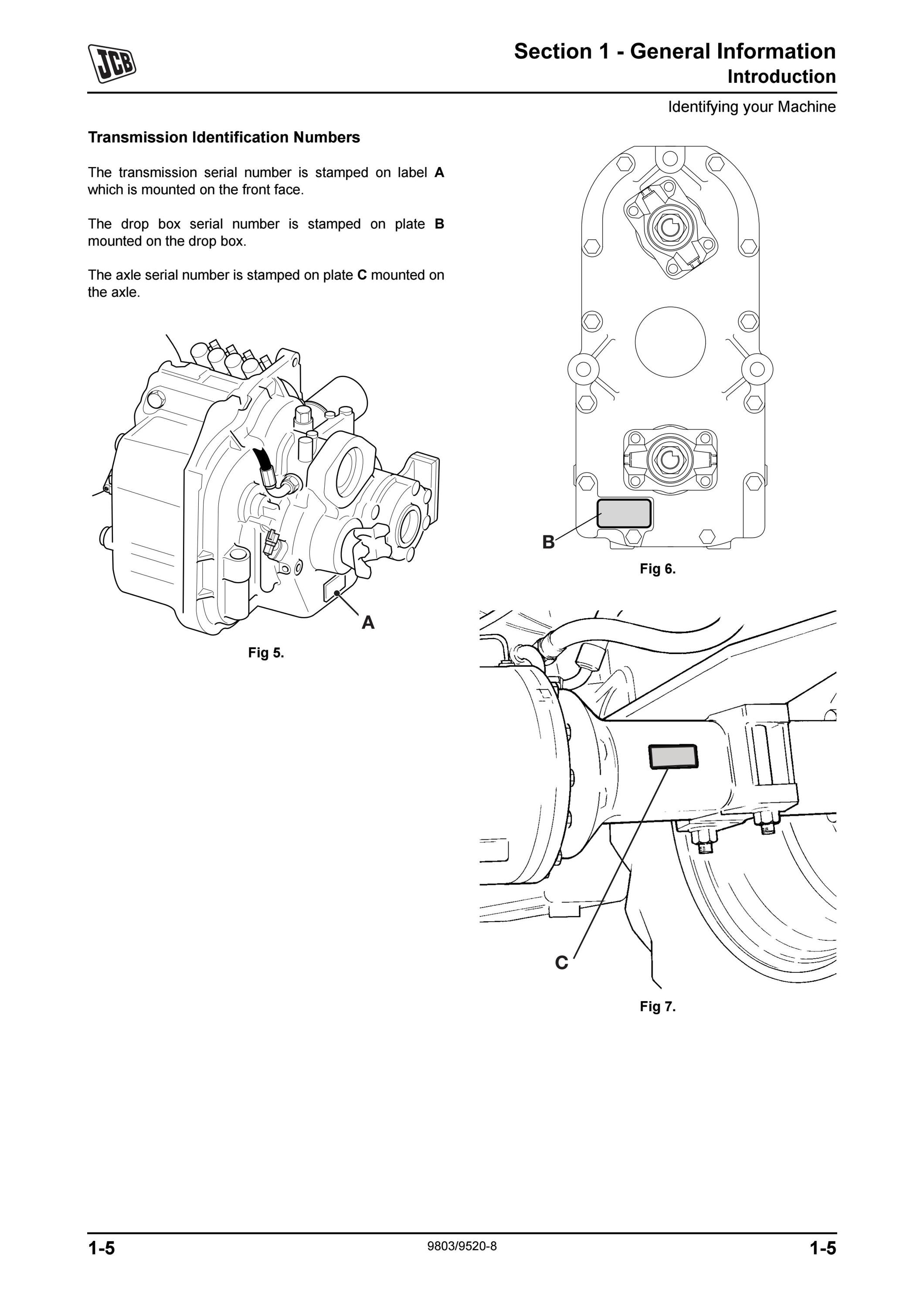 JCB

Section 1 - General Information
Introduction

Identifying your Machine

Transmission Identification Numbers

The transmission serial number is stamped on label A which is mounted on the front face.

The drop box serial number is stamped on plate B mounted on the drop box.

The axle serial number is stamped on plate C mounted on the axle.

A

Fig 5.

B

Fig 6.

C

Fig 7.

1-5    9803/9520-8    1-5