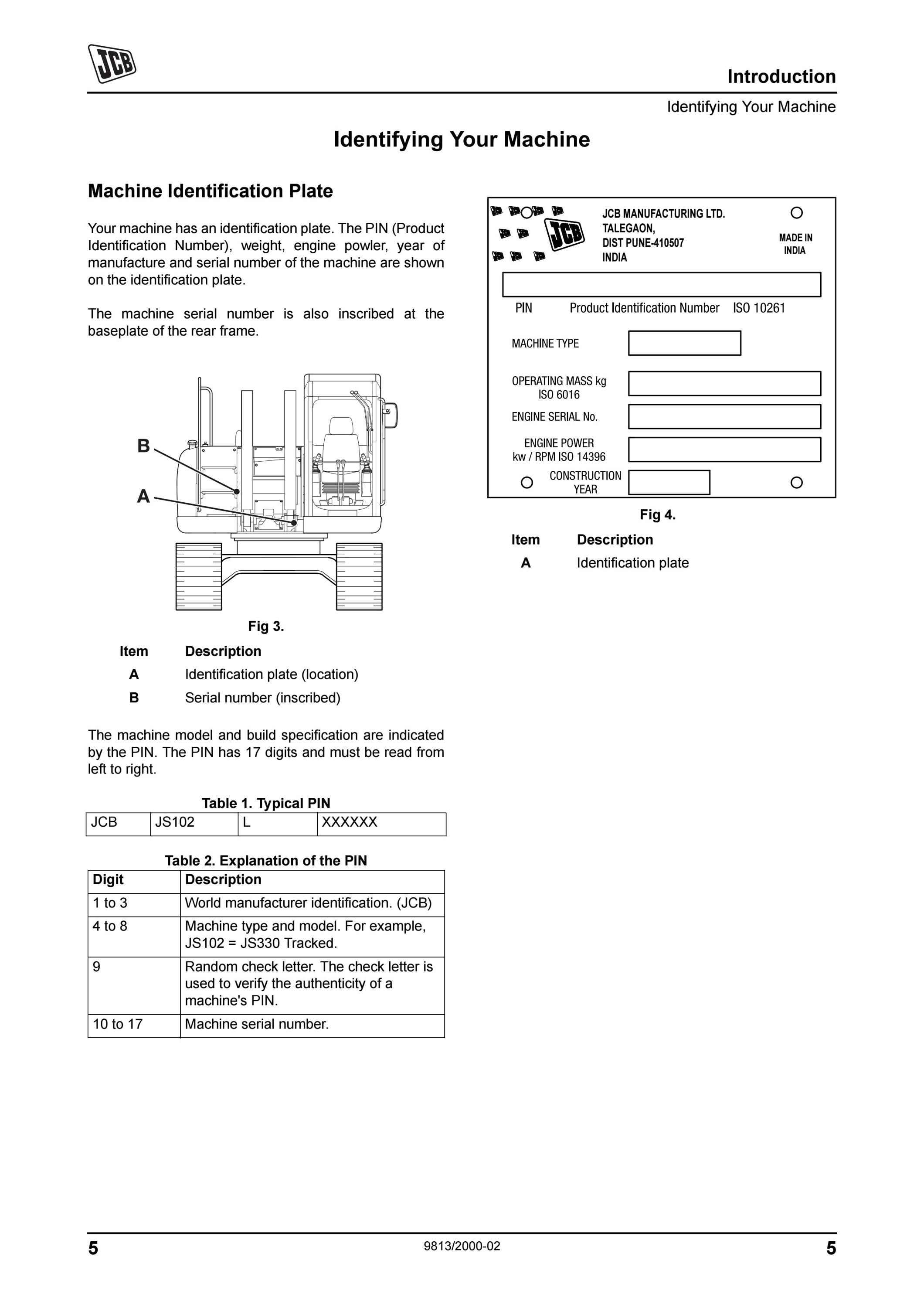 JCB

Introduction

Identifying Your Machine

Identifying Your Machine

Machine Identification Plate

Your machine has an identification plate. The PIN (Product Identification Number), weight, engine powler, year of manufacture and serial number of the machine are shown on the identification plate.

The machine serial number is also inscribed at the baseplate of the rear frame.

B

A

Fig 3.

| Item | Description |
|---|---|
| A | Identification plate (location) |
| B | Serial number (inscribed) |

The machine model and build specification are indicated by the PIN. The PIN has 17 digits and must be read from left to right.

Table 1. Typical PIN

| JCB | JS102 | L | XXXXXX |
|---|---|---|---|

Table 2. Explanation of the PIN

| Digit | Description |
|---|---|
| 1 to 3 | World manufacturer identification. (JCB) |
| 4 to 8 | Machine type and model. For example, JS102 = JS330 Tracked. |
| 9 | Random check letter. The check letter is used to verify the authenticity of a machine's PIN. |
| 10 to 17 | Machine serial number. |

JCB

JCB MANUFACTURING LTD.
TALEGAON,
DIST PUNE-410507
INDIA

MADE IN INDIA

PIN Product Identification Number ISO 10261

MACHINE TYPE

OPERATING MASS kg ISO 6016

ENGINE SERIAL No.

ENGINE POWER kw / RPM ISO 14396

CONSTRUCTION YEAR

Fig 4.

| Item | Description |
|---|---|
| A | Identification plate |

5

9813/2000-02

5