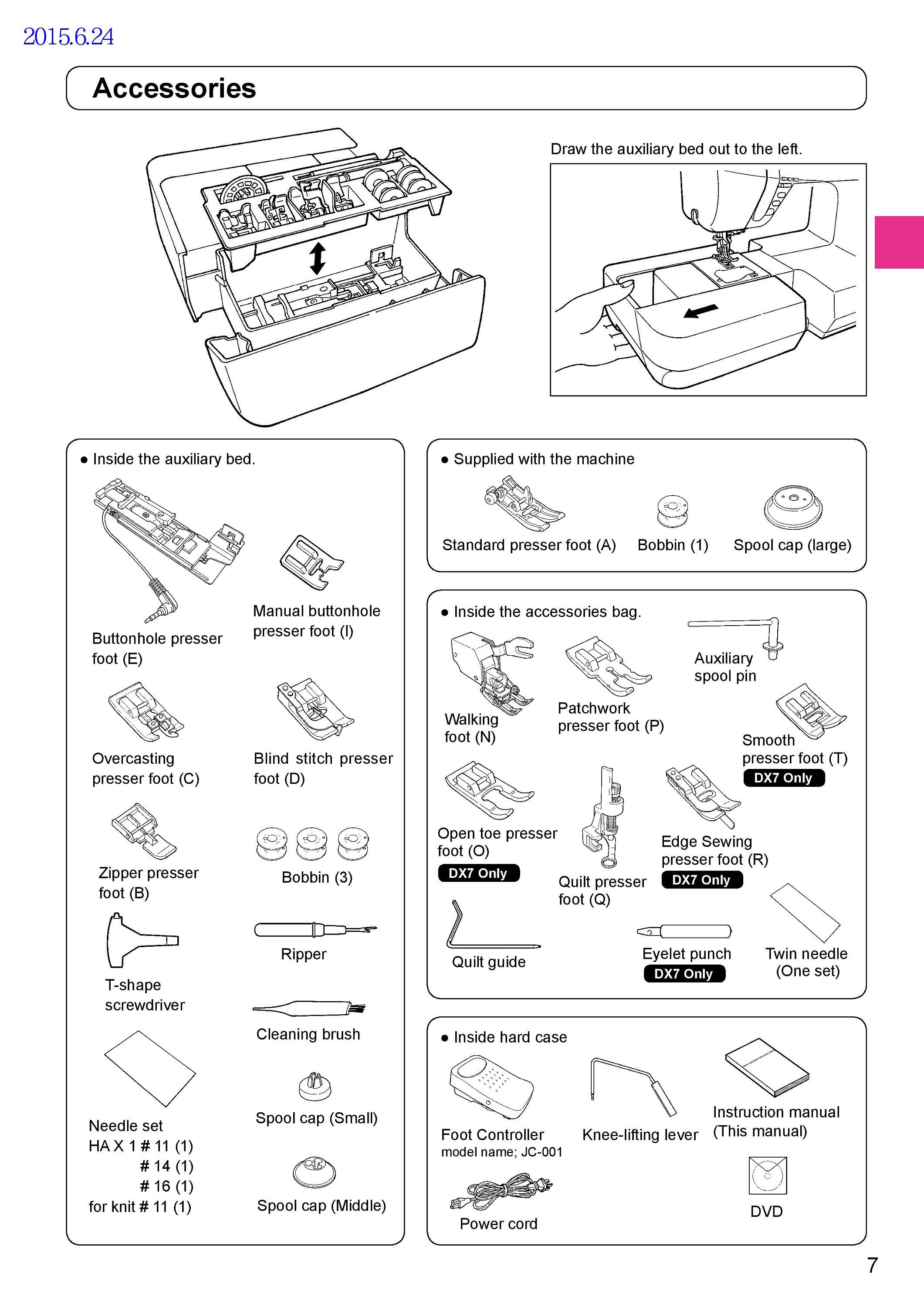 2015.6.24

Accessories

Draw the auxiliary bed out to the left.

● Inside the auxiliary bed.

Buttonhole presser foot (E)

Manual buttonhole presser foot (I)

Overcasting presser foot (C)

Blind stitch presser foot (D)

Zipper presser foot (B)

Bobbin (3)

T-shape screwdriver

Ripper

Cleaning brush

Needle set
HA X 1 # 11 (1)
# 14 (1)
# 16 (1)
for knit # 11 (1)

Spool cap (Small)

Spool cap (Middle)

● Supplied with the machine

Standard presser foot (A)

Bobbin (1)

Spool cap (large)

● Inside the accessories bag.

Walking foot (N)

Patchwork presser foot (P)

Auxiliary spool pin

Smooth presser foot (T)
DX7 Only

Open toe presser foot (O)
DX7 Only

Quilt presser foot (Q)

Edge Sewing presser foot (R)
DX7 Only

Quilt guide

Eyelet punch
DX7 Only

Twin needle (One set)

● Inside hard case

Foot Controller
model name; JC-001

Knee-lifting lever

Instruction manual (This manual)

Power cord

DVD

7