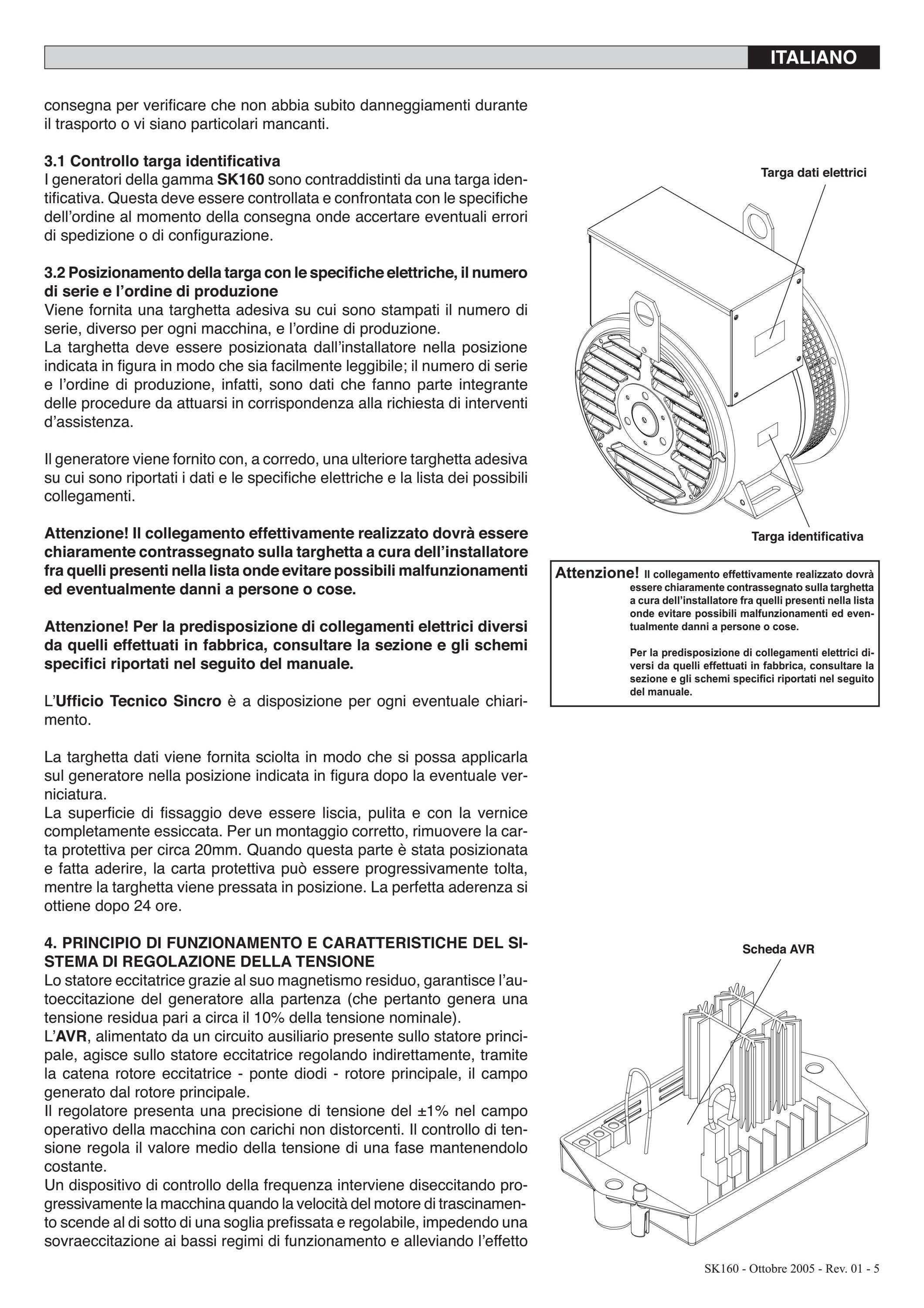 ITALIANO

consegna per verificare che non abbia subito danneggiamenti durante il trasporto o vi siano particolari mancanti.

3.1 Controllo targa identificativa
I generatori della gamma SK160 sono contraddistinti da una targa identificativa. Questa deve essere controllata e confrontata con le specifiche dell'ordine al momento della consegna onde accertare eventuali errori di spedizione o di configurazione.

3.2 Posizionamento della targa con le specifiche elettriche, il numero di serie e l'ordine di produzione
Viene fornita una targhetta adesiva su cui sono stampati il numero di serie, diverso per ogni macchina, e l'ordine di produzione.
La targhetta deve essere posizionata dall'installatore nella posizione indicata in figura in modo che sia facilmente leggibile; il numero di serie e l'ordine di produzione, infatti, sono dati che fanno parte integrante delle procedure da attuarsi in corrispondenza alla richiesta di interventi d'assistenza.

Il generatore viene fornito con, a corredo, una ulteriore targhetta adesiva su cui sono riportati i dati e le specifiche elettriche e la lista dei possibili collegamenti.

Attenzione! Il collegamento effettivamente realizzato dovrà essere chiaramente contrassegnato sulla targhetta a cura dell'installatore fra quelli presenti nella lista onde evitare possibili malfunzionamenti ed eventualmente danni a persone o cose.

Attenzione! Per la predisposizione di collegamenti elettrici diversi da quelli effettuati in fabbrica, consultare la sezione e gli schemi specifici riportati nel seguito del manuale.

L'Ufficio Tecnico Sincro è a disposizione per ogni eventuale chiarimento.

La targhetta dati viene fornita sciolta in modo che si possa applicarla sul generatore nella posizione indicata in figura dopo la eventuale verniciatura.
La superficie di fissaggio deve essere liscia, pulita e con la vernice completamente essiccata. Per un montaggio corretto, rimuovere la carta protettiva per circa 20mm. Quando questa parte è stata posizionata e fatta aderire, la carta protettiva può essere progressivamente tolta, mentre la targhetta viene pressata in posizione. La perfetta aderenza si ottiene dopo 24 ore.

4. PRINCIPIO DI FUNZIONAMENTO E CARATTERISTICHE DEL SISTEMA DI REGOLAZIONE DELLA TENSIONE
Lo statore eccitatrice grazie al suo magnetismo residuo, garantisce l'autoeccitazione del generatore alla partenza (che pertanto genera una tensione residua pari a circa il 10% della tensione nominale).
L'AVR, alimentato da un circuito ausiliario presente sullo statore principale, agisce sullo statore eccitatrice regolando indirettamente, tramite la catena rotore eccitatrice - ponte diodi - rotore principale, il campo generato dal rotore principale.
Il regolatore presenta una precisione di tensione del ±1% nel campo operativo della macchina con carichi non distorcenti. Il controllo di tensione regola il valore medio della tensione di una fase mantenendolo costante.
Un dispositivo di controllo della frequenza interviene diseccitando progressivamente la macchina quando la velocità del motore di trascinamento scende al di sotto di una soglia prefissata e regolabile, impedendo una sovraeccitazione ai bassi regimi di funzionamento e alleviando l'effetto

Targa dati elettrici

Targa identificativa

Attenzione! Il collegamento effettivamente realizzato dovrà essere chiaramente contrassegnato sulla targhetta a cura dell'installatore fra quelli presenti nella lista onde evitare possibili malfunzionamenti ed eventualmente danni a persone o cose.

Per la predisposizione di collegamenti elettrici diversi da quelli effettuati in fabbrica, consultare la sezione e gli schemi specifici riportati nel seguito del manuale.

Scheda AVR

SK160 - Ottobre 2005 - Rev. 01 - 5