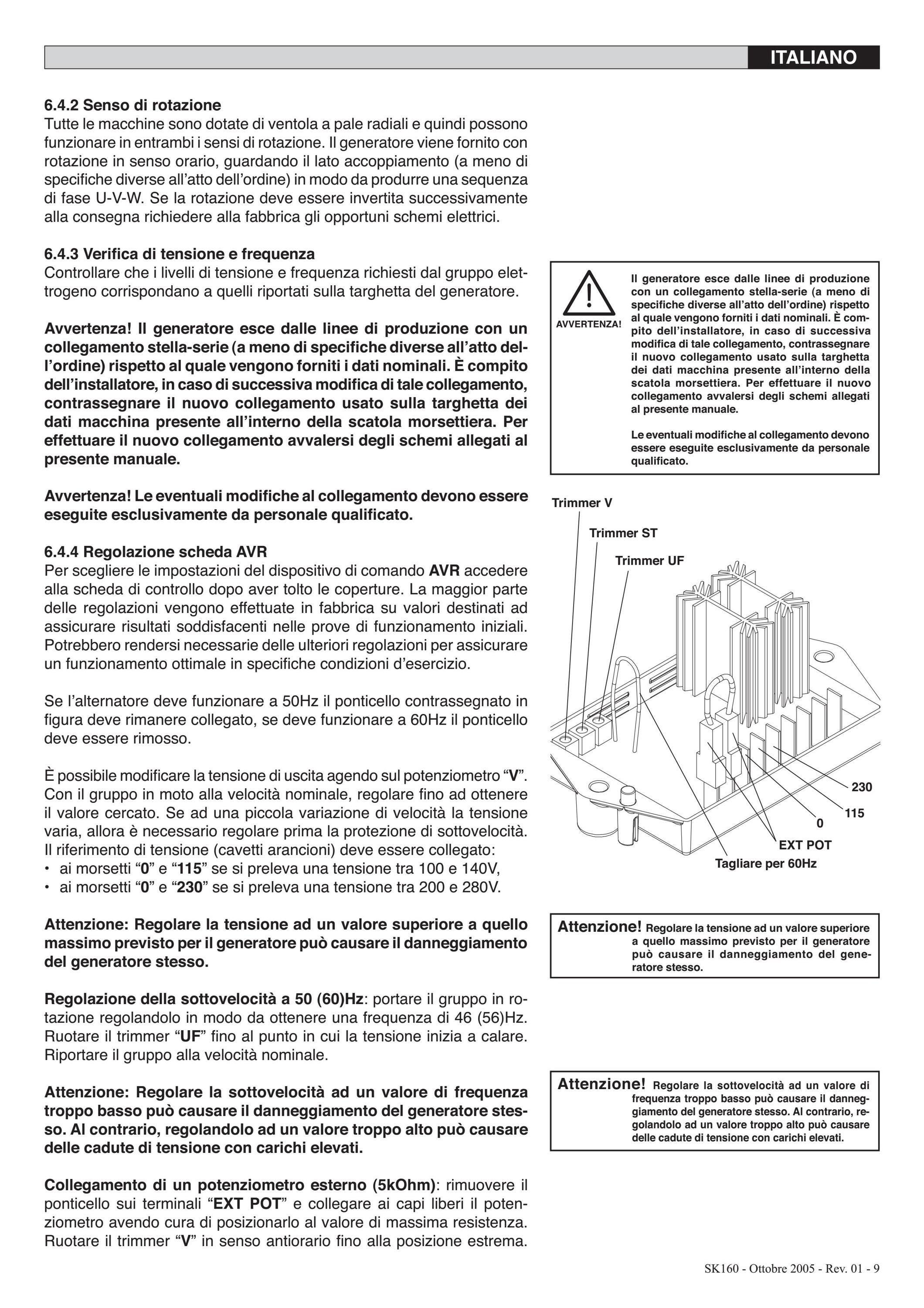 ITALIANO

6.4.2 Senso di rotazione
Tutte le macchine sono dotate di ventola a pale radiali e quindi possono funzionare in entrambi i sensi di rotazione. Il generatore viene fornito con rotazione in senso orario, guardando il lato accoppiamento (a meno di specifiche diverse all'atto dell'ordine) in modo da produrre una sequenza di fase U-V-W. Se la rotazione deve essere invertita successivamente alla consegna richiedere alla fabbrica gli opportuni schemi elettrici.

6.4.3 Verifica di tensione e frequenza
Controllare che i livelli di tensione e frequenza richiesti dal gruppo elettrogeno corrispondano a quelli riportati sulla targhetta del generatore.

Avvertenza! Il generatore esce dalle linee di produzione con un collegamento stella-serie (a meno di specifiche diverse all'atto dell'ordine) rispetto al quale vengono forniti i dati nominali. È compito dell'installatore, in caso di successiva modifica di tale collegamento, contrassegnare il nuovo collegamento usato sulla targhetta dei dati macchina presente all'interno della scatola morsettiera. Per effettuare il nuovo collegamento avvalersi degli schemi allegati al presente manuale.

Avvertenza! Le eventuali modifiche al collegamento devono essere eseguite esclusivamente da personale qualificato.

6.4.4 Regolazione scheda AVR
Per scegliere le impostazioni del dispositivo di comando AVR accedere alla scheda di controllo dopo aver tolto le coperture. La maggior parte delle regolazioni vengono effettuate in fabbrica su valori destinati ad assicurare risultati soddisfacenti nelle prove di funzionamento iniziali. Potrebbero rendersi necessarie delle ulteriori regolazioni per assicurare un funzionamento ottimale in specifiche condizioni d'esercizio.

Se l'alternatore deve funzionare a 50Hz il ponticello contrassegnato in figura deve rimanere collegato, se deve funzionare a 60Hz il ponticello deve essere rimosso.

È possibile modificare la tensione di uscita agendo sul potenziometro "V". Con il gruppo in moto alla velocità nominale, regolare fino ad ottenere il valore cercato. Se ad una piccola variazione di velocità la tensione varia, allora è necessario regolare prima la protezione di sottovelocità. Il riferimento di tensione (cavetti arancioni) deve essere collegato:
• ai morsetti "0" e "115" se si preleva una tensione tra 100 e 140V,
• ai morsetti "0" e "230" se si preleva una tensione tra 200 e 280V.

Attenzione: Regolare la tensione ad un valore superiore a quello massimo previsto per il generatore può causare il danneggiamento del generatore stesso.

Regolazione della sottovelocità a 50 (60)Hz: portare il gruppo in rotazione regolandolo in modo da ottenere una frequenza di 46 (56)Hz. Ruotare il trimmer "UF" fino al punto in cui la tensione inizia a calare. Riportare il gruppo alla velocità nominale.

Attenzione: Regolare la sottovelocità ad un valore di frequenza troppo basso può causare il danneggiamento del generatore stesso. Al contrario, regolandolo ad un valore troppo alto può causare delle cadute di tensione con carichi elevati.

Collegamento di un potenziometro esterno (5kOhm): rimuovere il ponticello sui terminali "EXT POT" e collegare ai capi liberi il potenziometro avendo cura di posizionarlo al valore di massima resistenza. Ruotare il trimmer "V" in senso antiorario fino alla posizione estrema.

AVVERTENZA!
Il generatore esce dalle linee di produzione con un collegamento stella-serie (a meno di specifiche diverse all'atto dell'ordine) rispetto al quale vengono forniti i dati nominali. È compito dell'installatore, in caso di successiva modifica di tale collegamento, contrassegnare il nuovo collegamento usato sulla targhetta dei dati macchina presente all'interno della scatola morsettiera. Per effettuare il nuovo collegamento avvalersi degli schemi allegati al presente manuale.

Le eventuali modifiche al collegamento devono essere eseguite esclusivamente da personale qualificato.

Trimmer V
Trimmer ST
Trimmer UF
230
115
0
EXT POT
Tagliare per 60Hz

Attenzione! Regolare la tensione ad un valore superiore a quello massimo previsto per il generatore può causare il danneggiamento del generatore stesso.

Attenzione! Regolare la sottovelocità ad un valore di frequenza troppo basso può causare il danneggiamento del generatore stesso. Al contrario, regolandolo ad un valore troppo alto può causare delle cadute di tensione con carichi elevati.

SK160 - Ottobre 2005 - Rev. 01 - 9