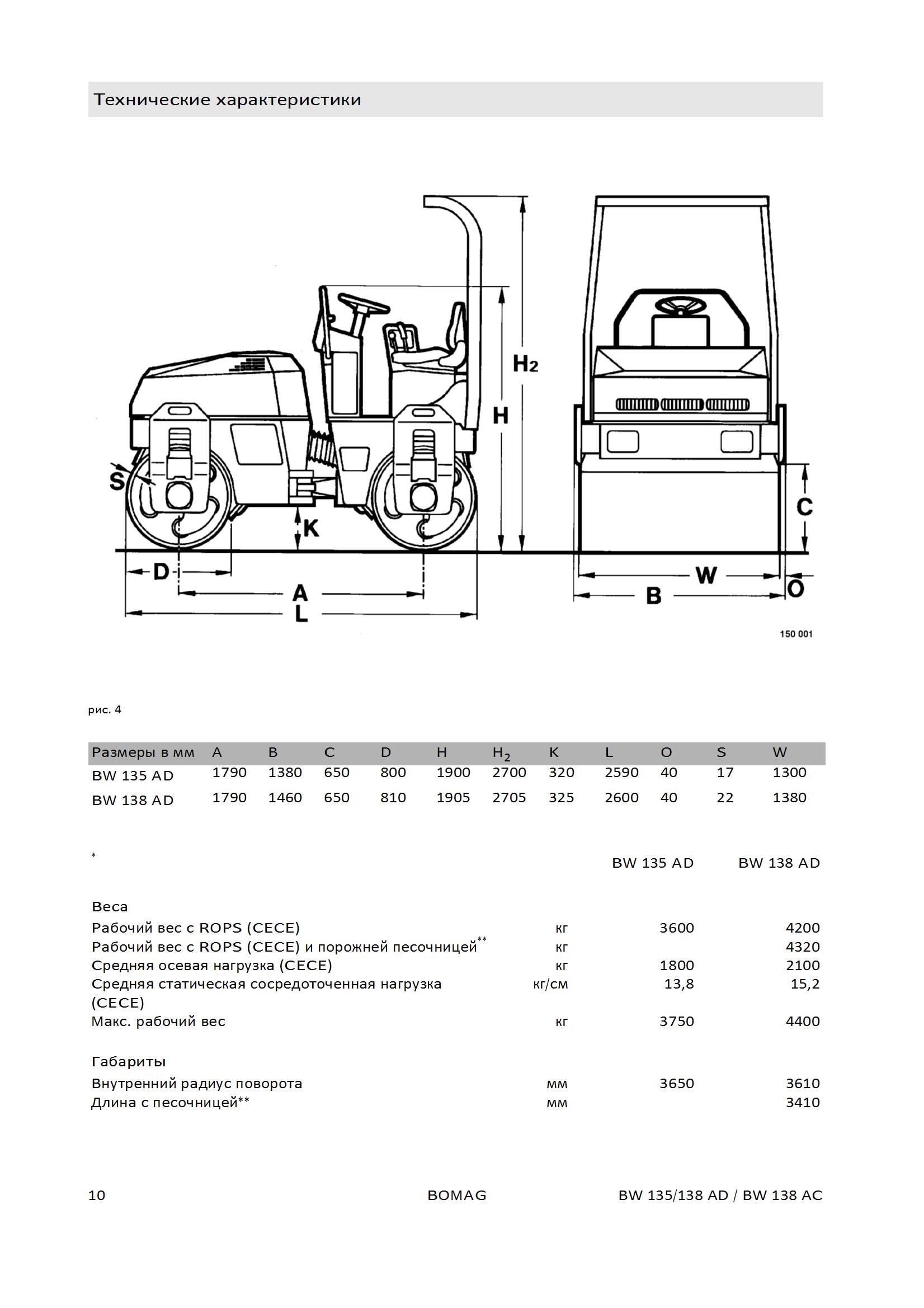 Технические характеристики

$H_2$

H

S

K

C

D

A

L

W

B

O

150 001

рис. 4

| Размеры в мм | A | B | C | D | H | $H_2$ | K | L | O | S | W |
|---|---|---|---|---|---|---|---|---|---|---|---|
| BW 135 AD | 1790 | 1380 | 650 | 800 | 1900 | 2700 | 320 | 2590 | 40 | 17 | 1300 |
| BW 138 AD | 1790 | 1460 | 650 | 810 | 1905 | 2705 | 325 | 2600 | 40 | 22 | 1380 |

| * | | BW 135 AD | BW 138 AD |
|---|---|---|---|
| Веса | | | |
| Рабочий вес с ROPS (CECE) | кг | 3600 | 4200 |
| Рабочий вес с ROPS (CECE) и порожней песочницей** | кг | | 4320 |
| Средняя осевая нагрузка (CECE) | кг | 1800 | 2100 |
| Средняя статическая сосредоточенная нагрузка (CECE) | кг/см | 13,8 | 15,2 |
| Макс. рабочий вес | кг | 3750 | 4400 |
| Габариты | | | |
| Внутренний радиус поворота | мм | 3650 | 3610 |
| Длина с песочницей** | мм | | 3410 |

10 BOMAG BW 135/138 AD / BW 138 AC