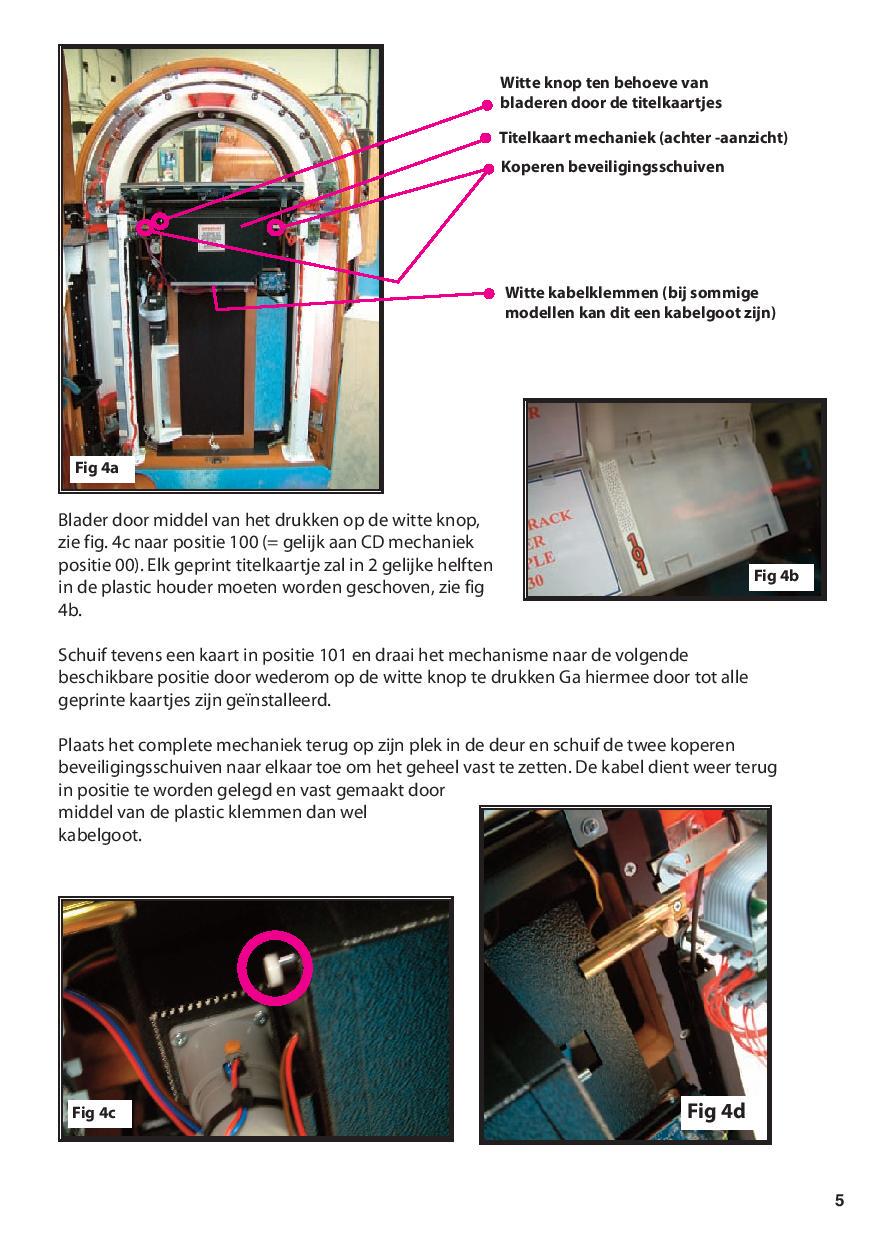 Witte knop ten behoeve van bladeren door de titelkaartjes

Titelkaart mechaniek (achter -aanzicht)

Koperen beveiligingsschuiven

Witte kabelklemmen (bij sommige modellen kan dit een kabelgoot zijn)

Fig 4a

RACK
ER
PLE
30
101

Fig 4b

Blader door middel van het drukken op de witte knop, zie fig. 4c naar positie 100 (= gelijk aan CD mechaniek positie 00). Elk geprint titelkaartje zal in 2 gelijke helften in de plastic houder moeten worden geschoven, zie fig 4b.

Schuif tevens een kaart in positie 101 en draai het mechanisme naar de volgende beschikbare positie door wederom op de witte knop te drukken Ga hiermee door tot alle geprinte kaartjes zijn geïnstalleerd.

Plaats het complete mechaniek terug op zijn plek in de deur en schuif de twee koperen beveiligingsschuiven naar elkaar toe om het geheel vast te zetten. De kabel dient weer terug in positie te worden gelegd en vast gemaakt door middel van de plastic klemmen dan wel kabelgoot.

Fig 4c

Fig 4d

5