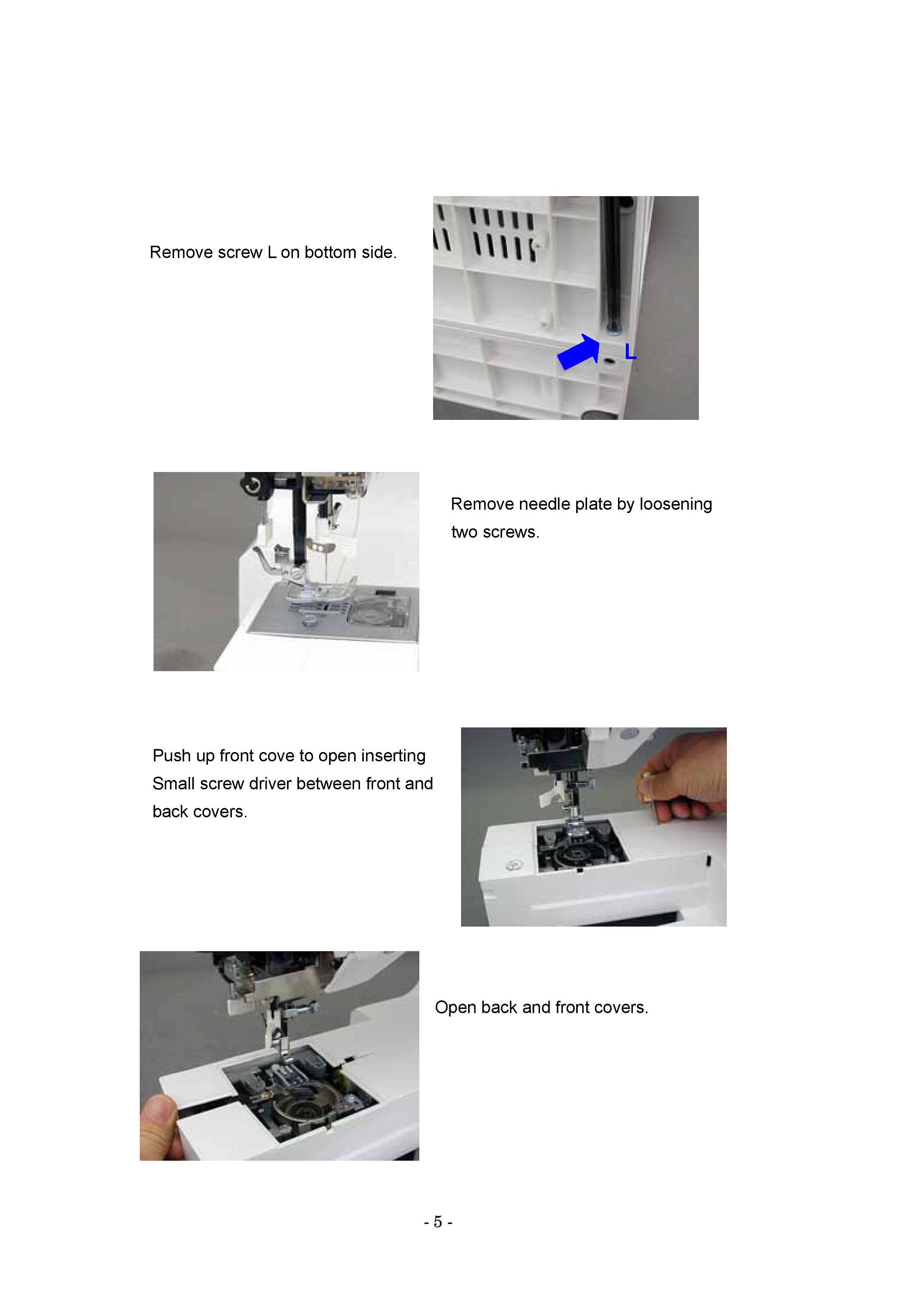 Remove screw L on bottom side.

L

Remove needle plate by loosening two screws.

Push up front cove to open inserting Small screw driver between front and back covers.

Open back and front covers.

- 5 -