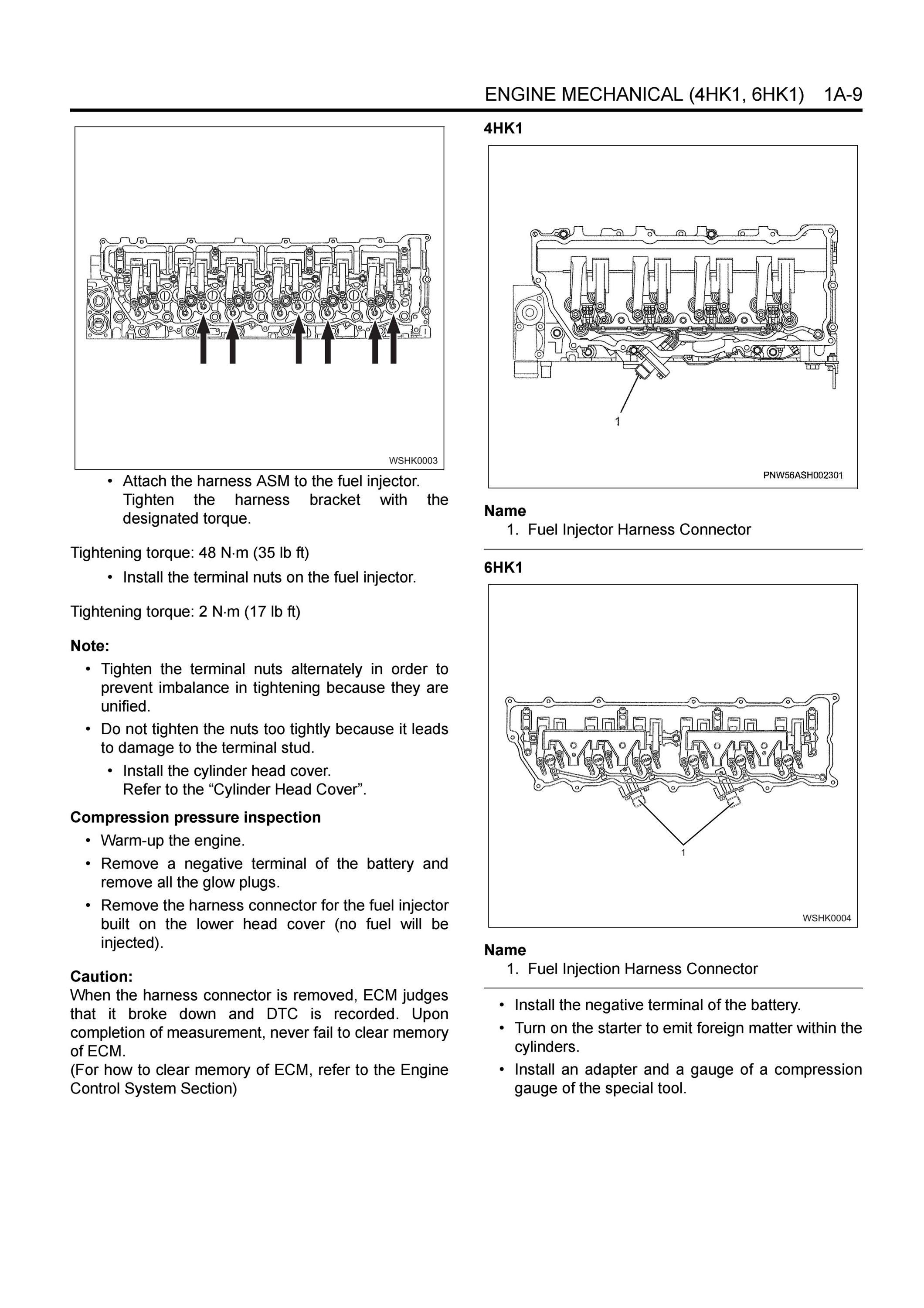 ENGINE MECHANICAL (4HK1, 6HK1) 1A-9

WSHK0003

• Attach the harness ASM to the fuel injector. Tighten the harness bracket with the designated torque.

Tightening torque: 48 N·m (35 lb ft)

• Install the terminal nuts on the fuel injector.

Tightening torque: 2 N·m (17 lb ft)

Note:

• Tighten the terminal nuts alternately in order to prevent imbalance in tightening because they are unified.

• Do not tighten the nuts too tightly because it leads to damage to the terminal stud.

• Install the cylinder head cover. Refer to the “Cylinder Head Cover”.

Compression pressure inspection

• Warm-up the engine.

• Remove a negative terminal of the battery and remove all the glow plugs.

• Remove the harness connector for the fuel injector built on the lower head cover (no fuel will be injected).

Caution:
When the harness connector is removed, ECM judges that it broke down and DTC is recorded. Upon completion of measurement, never fail to clear memory of ECM.
(For how to clear memory of ECM, refer to the Engine Control System Section)

4HK1

1

PNW56ASH002301

Name
1. Fuel Injector Harness Connector

6HK1

1

WSHK0004

Name
1. Fuel Injection Harness Connector

• Install the negative terminal of the battery.

• Turn on the starter to emit foreign matter within the cylinders.

• Install an adapter and a gauge of a compression gauge of the special tool.