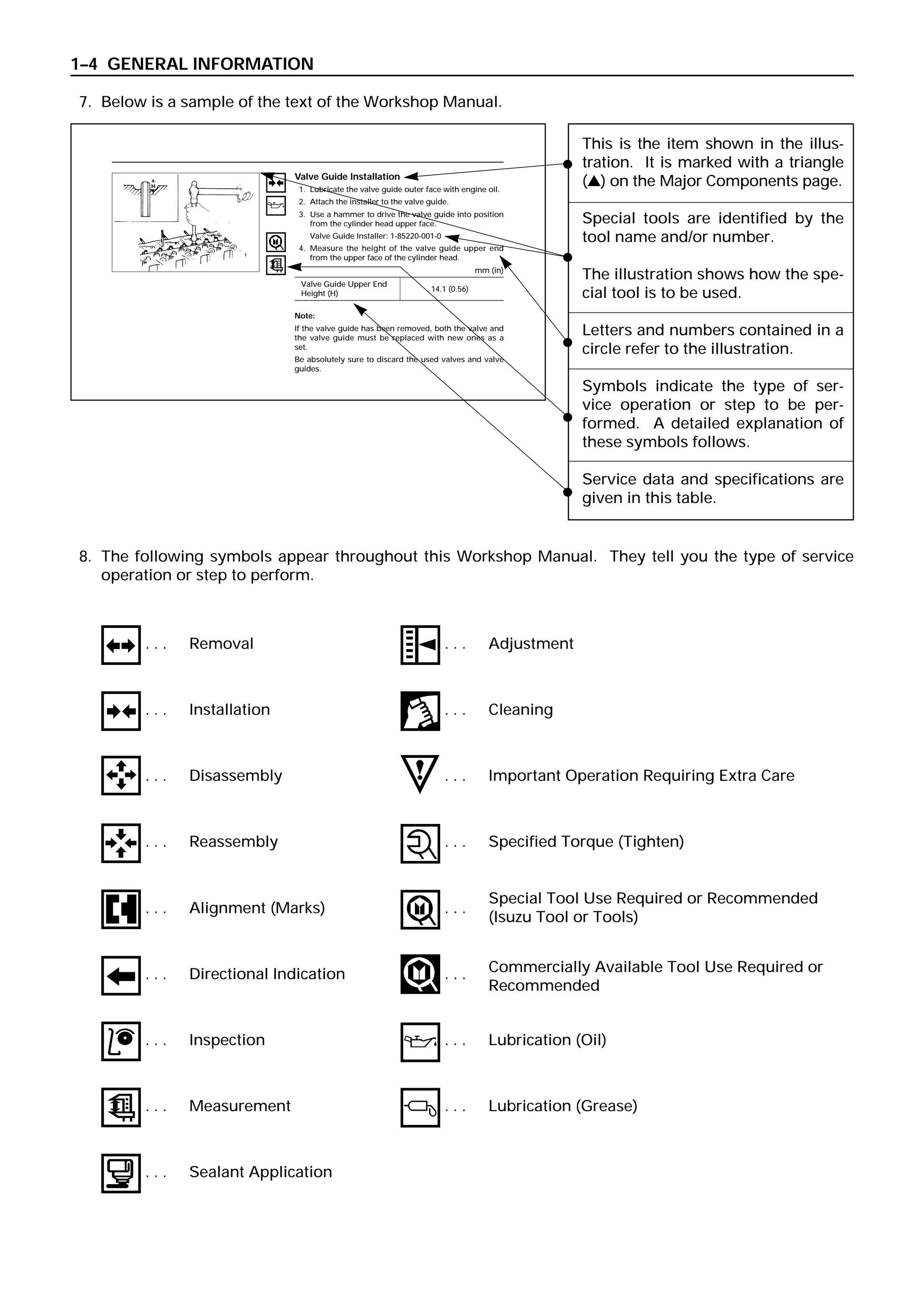 1–4 GENERAL INFORMATION

7. Below is a sample of the text of the Workshop Manual.

H

Valve Guide Installation
1. Lubricate the valve guide outer face with engine oil.
2. Attach the installer to the valve guide.
3. Use a hammer to drive the valve guide into position from the cylinder head upper face.
Valve Guide Installer: 1-85220-001-0
4. Measure the height of the valve guide upper end from the upper face of the cylinder head.

mm (in)

| Valve Guide Upper End Height (H) | 14.1 (0.56) |
|---|---|

Note:
If the valve guide has been removed, both the valve and the valve guide must be replaced with new ones as a set.
Be absolutely sure to discard the used valves and valve guides.

This is the item shown in the illustration. It is marked with a triangle (▲) on the Major Components page.

Special tools are identified by the tool name and/or number.

The illustration shows how the special tool is to be used.

Letters and numbers contained in a circle refer to the illustration.

Symbols indicate the type of service operation or step to be performed. A detailed explanation of these symbols follows.

Service data and specifications are given in this table.

8. The following symbols appear throughout this Workshop Manual. They tell you the type of service operation or step to perform.

. . . Removal
. . . Installation
. . . Disassembly
. . . Reassembly
. . . Alignment (Marks)
. . . Directional Indication
. . . Inspection
. . . Measurement
. . . Sealant Application

. . . Adjustment
. . . Cleaning
. . . Important Operation Requiring Extra Care
. . . Specified Torque (Tighten)
. . . Special Tool Use Required or Recommended (Isuzu Tool or Tools)
. . . Commercially Available Tool Use Required or Recommended
. . . Lubrication (Oil)
. . . Lubrication (Grease)