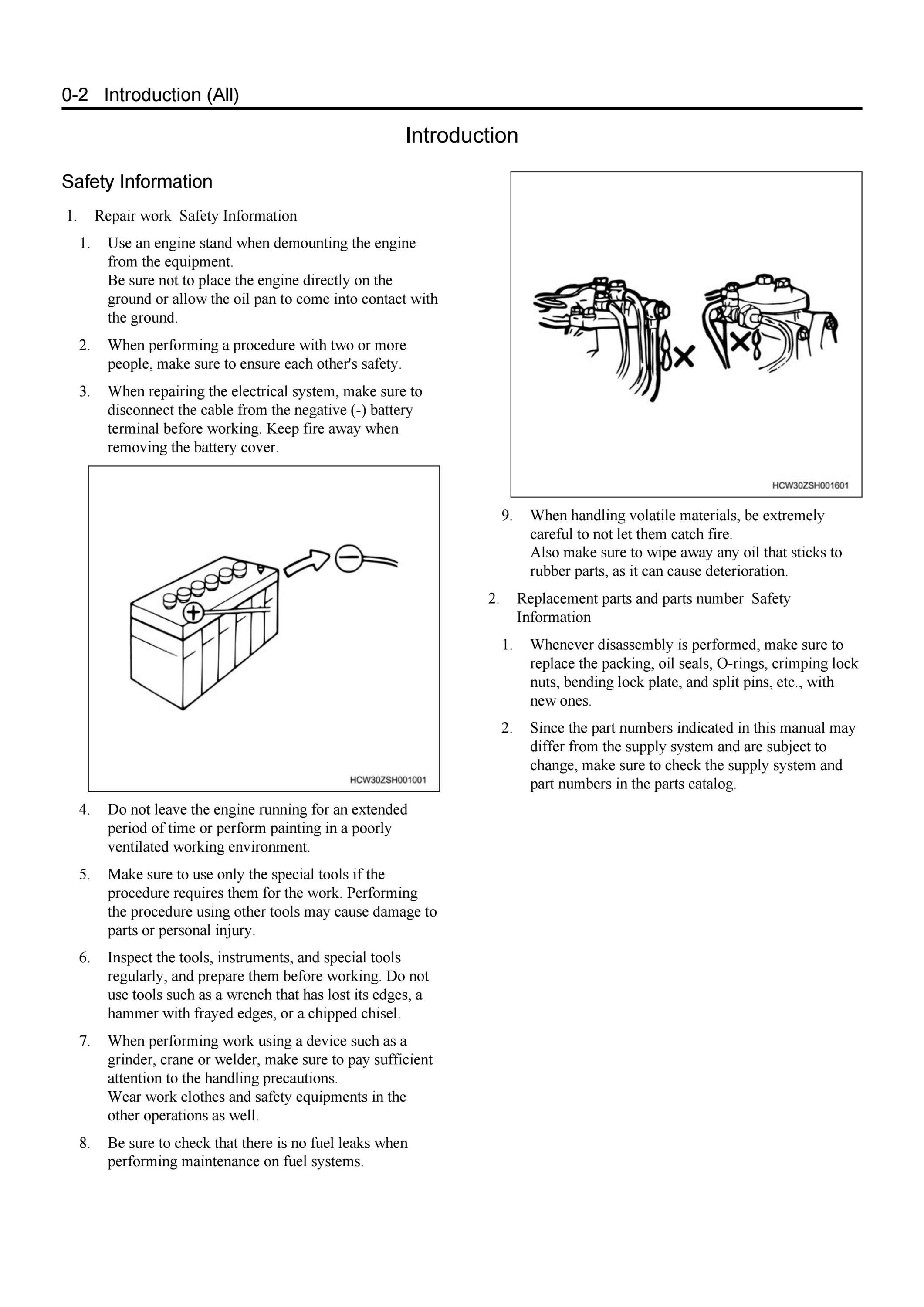 0-2 Introduction (All)

Introduction

Safety Information

1. Repair work Safety Information

1. Use an engine stand when demounting the engine from the equipment.
Be sure not to place the engine directly on the ground or allow the oil pan to come into contact with the ground.

2. When performing a procedure with two or more people, make sure to ensure each other's safety.

3. When repairing the electrical system, make sure to disconnect the cable from the negative (-) battery terminal before working. Keep fire away when removing the battery cover.

HCW30ZSH001001

4. Do not leave the engine running for an extended period of time or perform painting in a poorly ventilated working environment.

5. Make sure to use only the special tools if the procedure requires them for the work. Performing the procedure using other tools may cause damage to parts or personal injury.

6. Inspect the tools, instruments, and special tools regularly, and prepare them before working. Do not use tools such as a wrench that has lost its edges, a hammer with frayed edges, or a chipped chisel.

7. When performing work using a device such as a grinder, crane or welder, make sure to pay sufficient attention to the handling precautions.
Wear work clothes and safety equipments in the other operations as well.

8. Be sure to check that there is no fuel leaks when performing maintenance on fuel systems.

HCW30ZSH001601

9. When handling volatile materials, be extremely careful to not let them catch fire.
Also make sure to wipe away any oil that sticks to rubber parts, as it can cause deterioration.

2. Replacement parts and parts number Safety Information

1. Whenever disassembly is performed, make sure to replace the packing, oil seals, O-rings, crimping lock nuts, bending lock plate, and split pins, etc., with new ones.

2. Since the part numbers indicated in this manual may differ from the supply system and are subject to change, make sure to check the supply system and part numbers in the parts catalog.