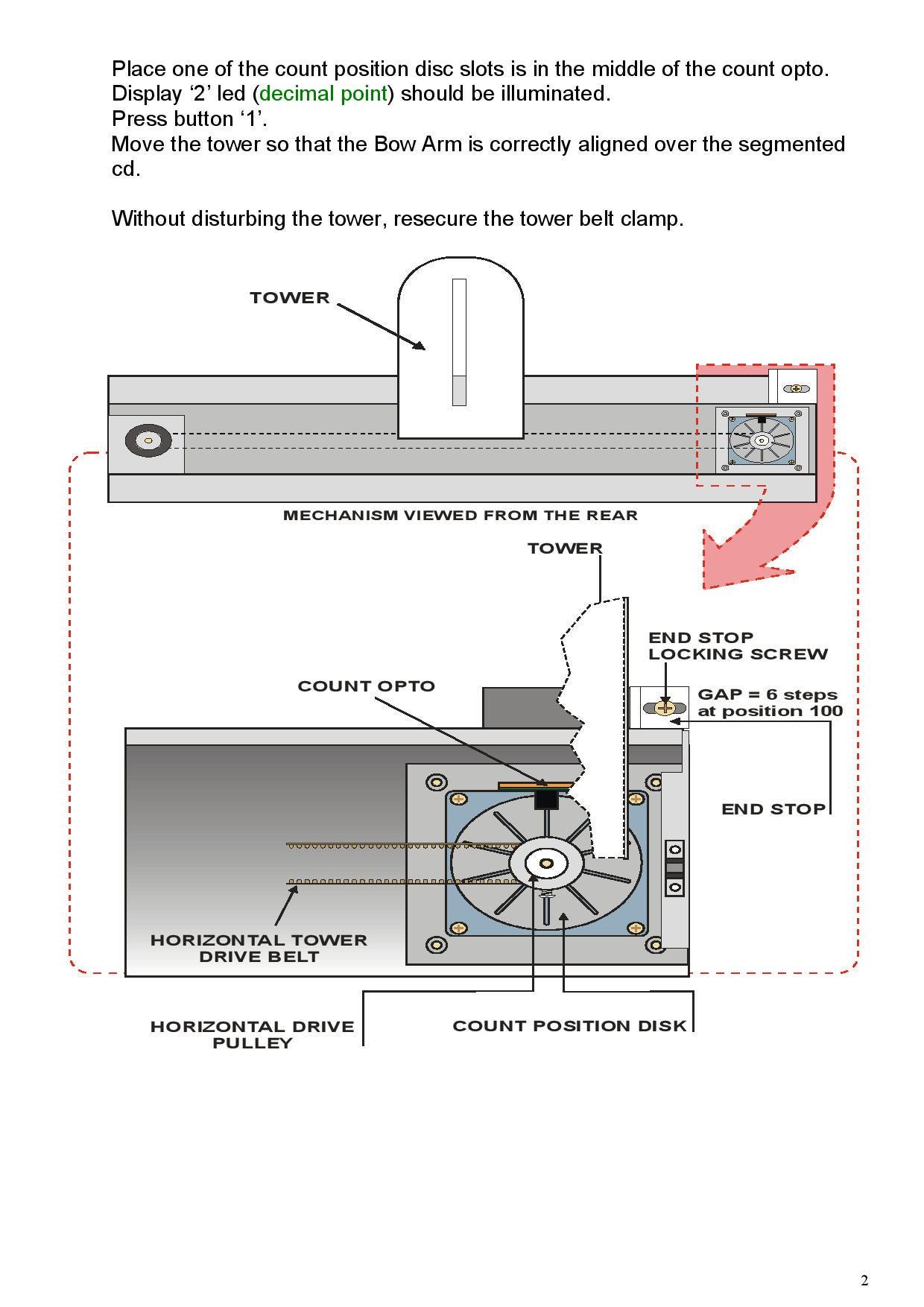 Place one of the count position disc slots is in the middle of the count opto.
Display ‘2’ led (decimal point) should be illuminated.
Press button ‘1’.
Move the tower so that the Bow Arm is correctly aligned over the segmented cd.

Without disturbing the tower, resecure the tower belt clamp.

TOWER

MECHANISM VIEWED FROM THE REAR

TOWER

END STOP LOCKING SCREW

COUNT OPTO

GAP = 6 steps at position 100

END STOP

HORIZONTAL TOWER DRIVE BELT

HORIZONTAL DRIVE PULLEY

COUNT POSITION DISK

2