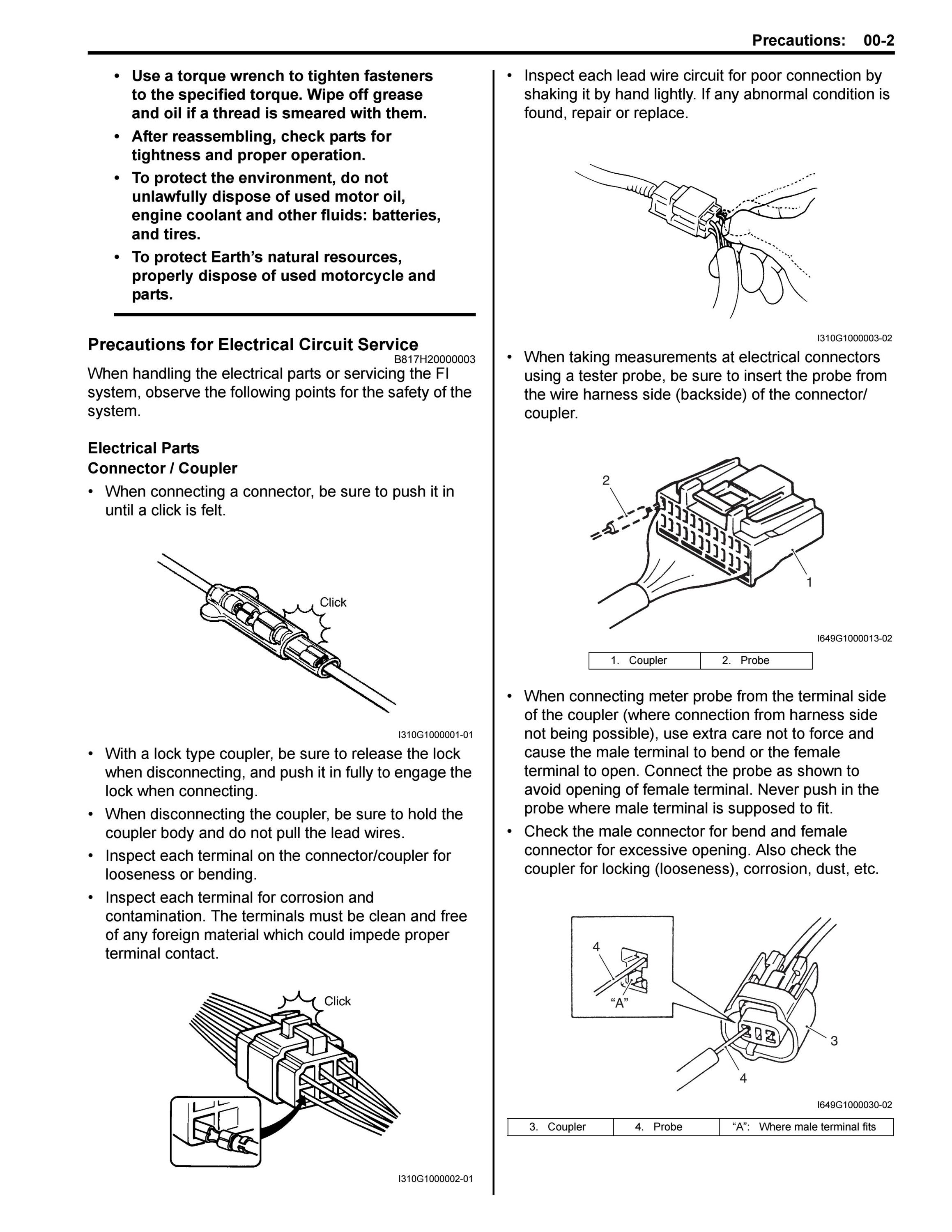 Precautions: 00-2

• Use a torque wrench to tighten fasteners to the specified torque. Wipe off grease and oil if a thread is smeared with them.

• After reassembling, check parts for tightness and proper operation.

• To protect the environment, do not unlawfully dispose of used motor oil, engine coolant and other fluids: batteries, and tires.

• To protect Earth's natural resources, properly dispose of used motorcycle and parts.

Precautions for Electrical Circuit Service
B817H20000003

When handling the electrical parts or servicing the FI system, observe the following points for the safety of the system.

Electrical Parts
Connector / Coupler

• When connecting a connector, be sure to push it in until a click is felt.

Click

I310G1000001-01

• With a lock type coupler, be sure to release the lock when disconnecting, and push it in fully to engage the lock when connecting.

• When disconnecting the coupler, be sure to hold the coupler body and do not pull the lead wires.

• Inspect each terminal on the connector/coupler for looseness or bending.

• Inspect each terminal for corrosion and contamination. The terminals must be clean and free of any foreign material which could impede proper terminal contact.

Click

I310G1000002-01

• Inspect each lead wire circuit for poor connection by shaking it by hand lightly. If any abnormal condition is found, repair or replace.

I310G1000003-02

• When taking measurements at electrical connectors using a tester probe, be sure to insert the probe from the wire harness side (backside) of the connector/coupler.

2

1

I649G1000013-02

| 1. Coupler | 2. Probe |
|---|---|

• When connecting meter probe from the terminal side of the coupler (where connection from harness side not being possible), use extra care not to force and cause the male terminal to bend or the female terminal to open. Connect the probe as shown to avoid opening of female terminal. Never push in the probe where male terminal is supposed to fit.

• Check the male connector for bend and female connector for excessive opening. Also check the coupler for locking (looseness), corrosion, dust, etc.

4

"A"

3

4

I649G1000030-02

| 3. Coupler | 4. Probe | "A": Where male terminal fits |
|---|---|---|