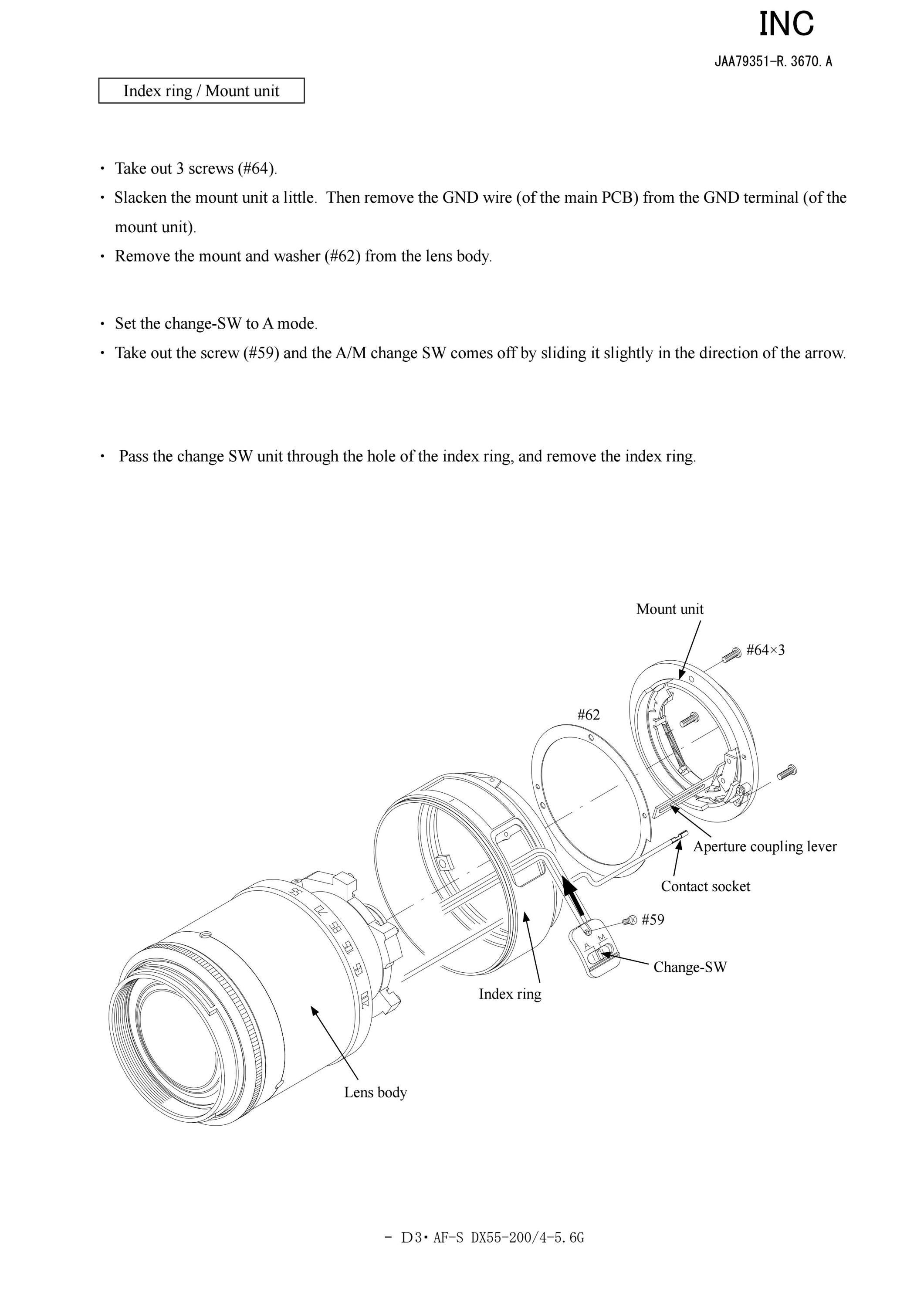 INC

JAA79351-R. 3670. A

Index ring / Mount unit

・ Take out 3 screws (#64).

・ Slacken the mount unit a little. Then remove the GND wire (of the main PCB) from the GND terminal (of the mount unit).

・ Remove the mount and washer (#62) from the lens body.

・ Set the change-SW to A mode.

・ Take out the screw (#59) and the A/M change SW comes off by sliding it slightly in the direction of the arrow.

・ Pass the change SW unit through the hole of the index ring, and remove the index ring.

Mount unit

#64×3

#62

Aperture coupling lever

Contact socket

#59

A M

Change-SW

Index ring

55 70 85 105 135 200

Lens body

－ D3・AF-S DX55-200/4-5.6G