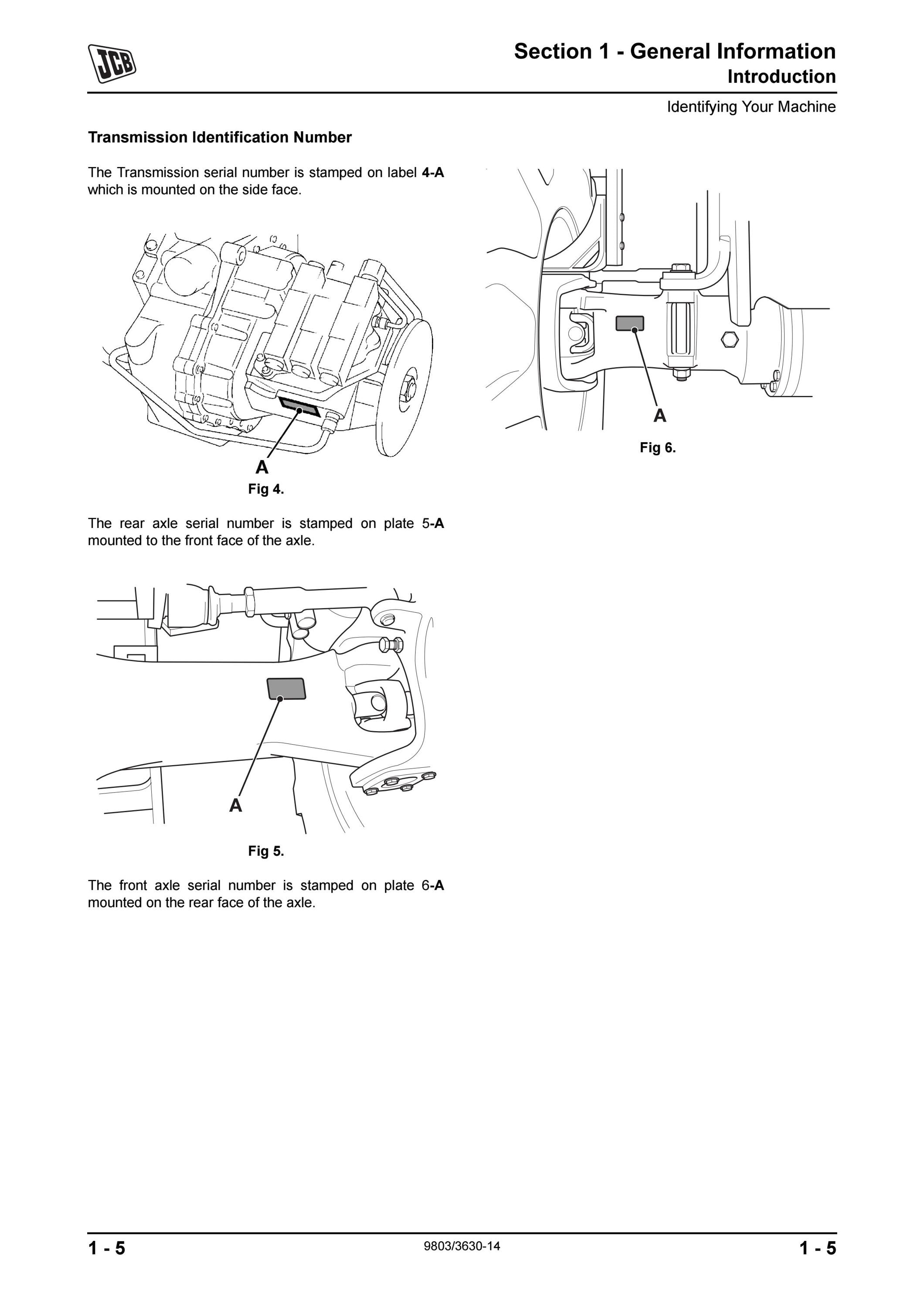 JCB

Section 1 - General Information
Introduction

Identifying Your Machine

Transmission Identification Number

The Transmission serial number is stamped on label 4-A which is mounted on the side face.

A

Fig 4.

The rear axle serial number is stamped on plate 5-A mounted to the front face of the axle.

A

Fig 5.

The front axle serial number is stamped on plate 6-A mounted on the rear face of the axle.

A

Fig 6.

1 - 5

9803/3630-14

1 - 5