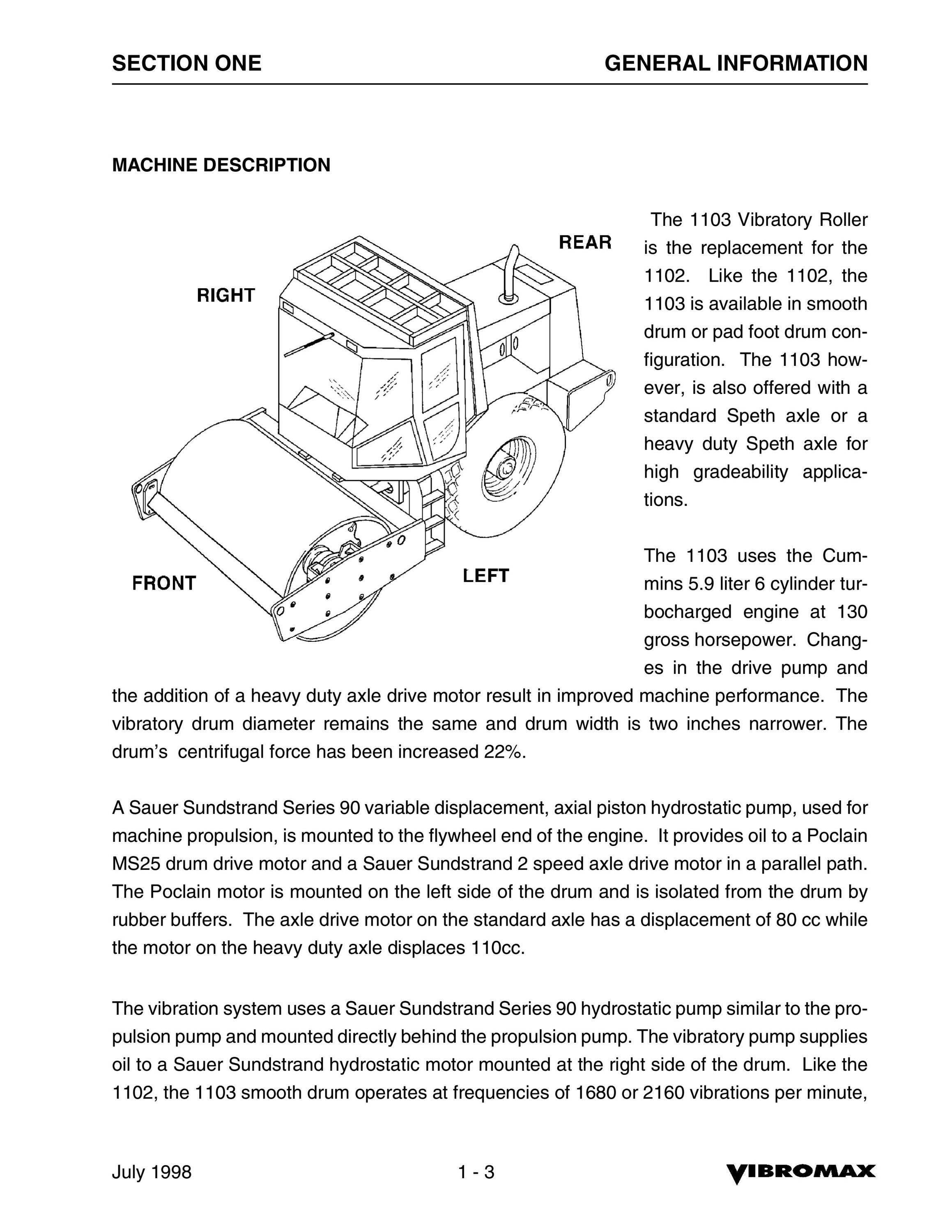 SECTION ONE

GENERAL INFORMATION

MACHINE DESCRIPTION

REAR

RIGHT

FRONT

LEFT

The 1103 Vibratory Roller is the replacement for the 1102. Like the 1102, the 1103 is available in smooth drum or pad foot drum configuration. The 1103 however, is also offered with a standard Speth axle or a heavy duty Speth axle for high gradeability applications.

The 1103 uses the Cummins 5.9 liter 6 cylinder turbocharged engine at 130 gross horsepower. Changes in the drive pump and the addition of a heavy duty axle drive motor result in improved machine performance. The vibratory drum diameter remains the same and drum width is two inches narrower. The drum's centrifugal force has been increased 22%.

A Sauer Sundstrand Series 90 variable displacement, axial piston hydrostatic pump, used for machine propulsion, is mounted to the flywheel end of the engine. It provides oil to a Poclain MS25 drum drive motor and a Sauer Sundstrand 2 speed axle drive motor in a parallel path. The Poclain motor is mounted on the left side of the drum and is isolated from the drum by rubber buffers. The axle drive motor on the standard axle has a displacement of 80 cc while the motor on the heavy duty axle displaces 110cc.

The vibration system uses a Sauer Sundstrand Series 90 hydrostatic pump similar to the propulsion pump and mounted directly behind the propulsion pump. The vibratory pump supplies oil to a Sauer Sundstrand hydrostatic motor mounted at the right side of the drum. Like the 1102, the 1103 smooth drum operates at frequencies of 1680 or 2160 vibrations per minute,

July 1998

1 - 3

VIBROMAX