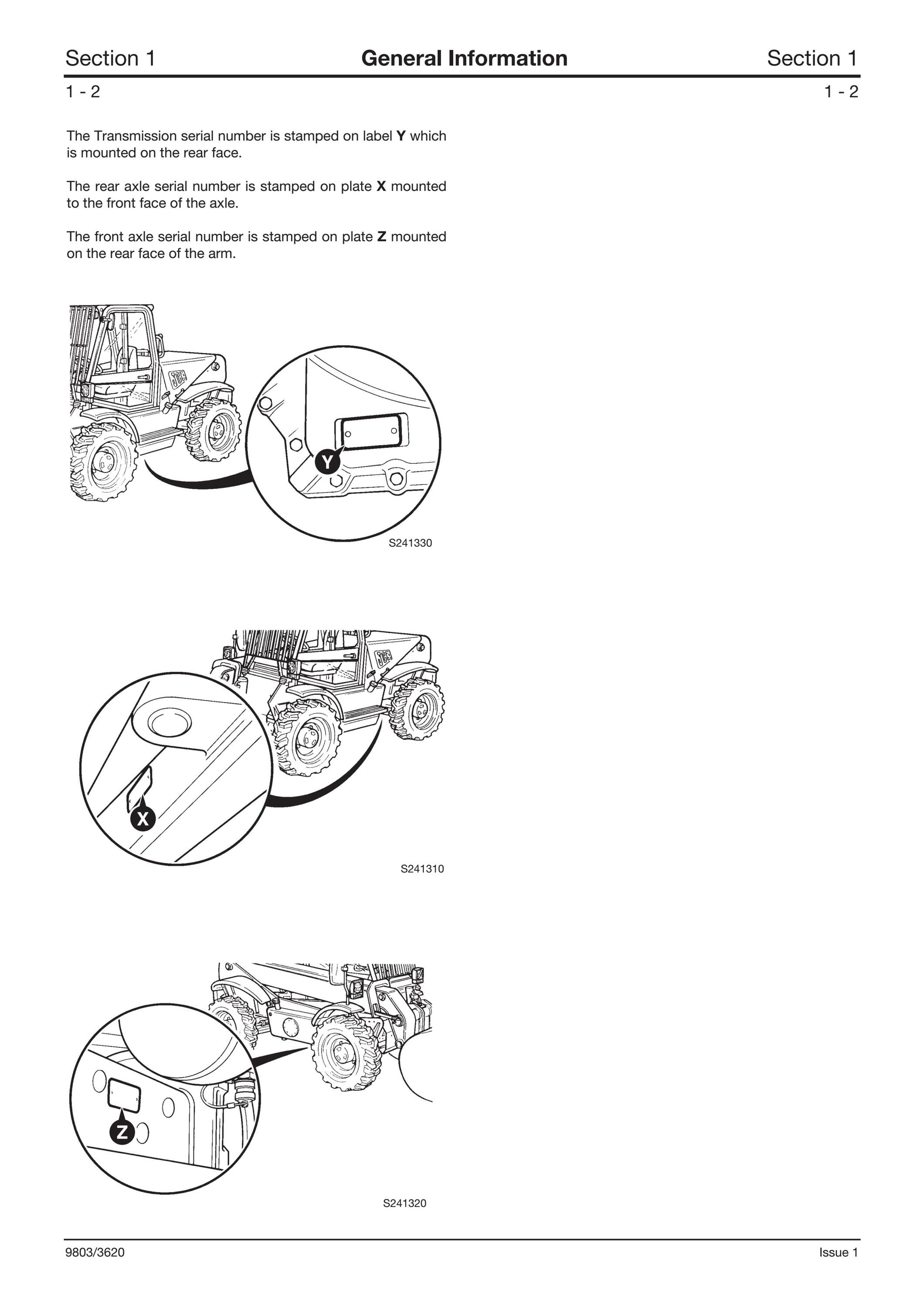 Section 1 General Information Section 1

1 - 2 1 - 2

The Transmission serial number is stamped on label **Y** which is mounted on the rear face.

The rear axle serial number is stamped on plate **X** mounted to the front face of the axle.

The front axle serial number is stamped on plate **Z** mounted on the rear face of the arm.

JCB

Y

S241330

JCB

X

S241310

Z

S241320

9803/3620 Issue 1